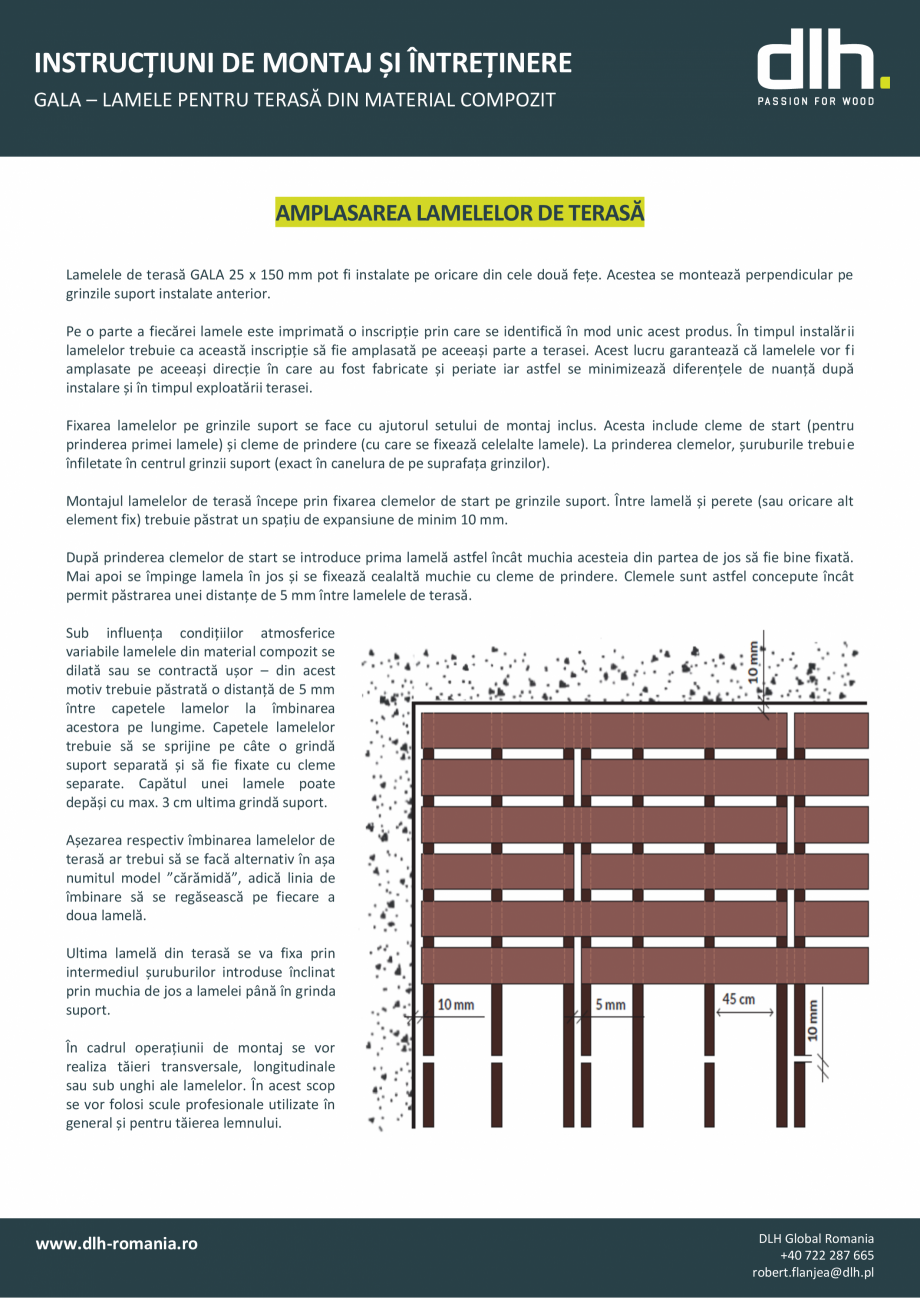 INSTRUCȚIUNI DE MONTAJ ȘI ÎNTREȚINERE
GALA – LAMELE PENTRU TERASĂ DIN MATERIAL COMPOZIT

dlh.
PASSION FOR WOOD

AMPLASAREA LAMELELOR DE TERASĂ

Lamelele de terasă GALA 25 x 150 mm pot fi instalate pe oricare din cele două fețe. Acestea se montează perpendicular pe grinzile suport instalate anterior.

Pe o parte a fiecărei lamele este imprimată o inscripție prin care se identifică în mod unic acest produs. În timpul instalării lamelelor trebuie ca această inscripție să fie amplasată pe aceeași parte a terasei. Acest lucru garantează că lamelele vor fi amplasate pe aceeași direcție în care au fost fabricate și periate iar astfel se minimizează diferențele de nuanță după instalare și în timpul exploatării terasei.

Fixarea lamelelor pe grinzile suport se face cu ajutorul setului de montaj inclus. Acesta include cleme de start (pentru prinderea primei lamele) și cleme de prindere (cu care se fixează celelalte lamele). La prinderea clemelor, șuruburile trebuie înfiletate în centrul grinzii suport (exact în canelura de pe suprafața grinzilor).

Montajul lamelelor de terasă începe prin fixarea clemelor de start pe grinzile suport. Între lamelă și perete (sau oricare alt element fix) trebuie păstrat un spațiu de expansiune de minim 10 mm.

După prinderea clemelor de start se introduce prima lamelă astfel încât muchia acesteia din partea de jos să fie bine fixată. Mai apoi se împinge lamela în jos și se fixează cealaltă muchie cu cleme de prindere. Clemele sunt astfel concepute încât permit păstrarea unei distanțe de 5 mm între lamelele de terasă.

Sub influența condițiilor atmosferice variabile lamelele din material compozit se dilată sau se contractă ușor – din acest motiv trebuie păstrată o distanță de 5 mm între capetele lamelor la îmbinarea acestora pe lungime. Capetele lamelelor trebuie să se sprijine pe câte o grindă suport separată și să fie fixate cu cleme separate. Capătul unei lamele poate depăși cu max. 3 cm ultima grindă suport.

Așezarea respectiv îmbinarea lamelelor de terasă ar trebui să se facă alternativ în așa numitul model "cărămidă", adică linia de îmbinare să se regăsească pe fiecare a doua lamelă.

Ultima lamelă din terasă se va fixa prin intermediul șuruburilor introduse înclinat prin muchia de jos a lamelei până în grinda suport.

În cadrul operațiunii de montaj se vor realiza tăieri transversale, longitudinale sau sub unghi ale lamelelor. În acest scop se vor folosi scule profesionale utilizate în general și pentru tăierea lemnului.

10 mm
10 mm
5 mm
45 cm
10 mm

www.dlh-romania.ro

DLH Global Romania
+40 722 287 665
robert.flanjea@dlh.pl