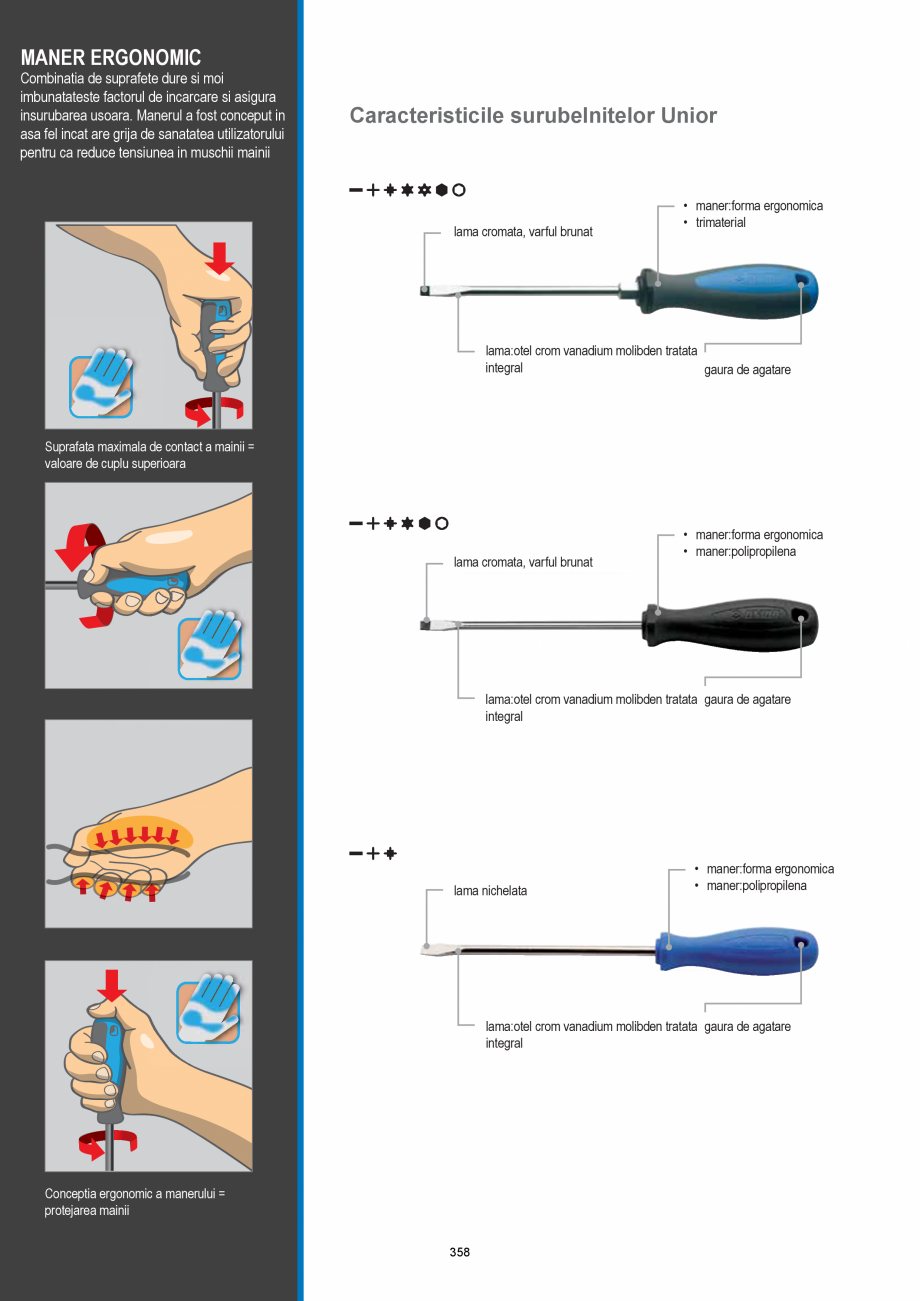 MANER ERGONOMIC
Combinatia de suprafete dure si moi imbunatateste factorul de incarcare si asigura insurubarea usoara. Manerul a fost conceput in asa fel incat are grija de sanatatea utilizatorului pentru ca reduce tensiunea in muschii mainii

Suprafata maximala de contact a mainii = valoare de cuplu superioara

Conceptia ergonomic a manerului = protejarea mainii

Caracteristicile surubelnitelor Unior

lama cromata, varful brunat
• maner:forma ergonomica
• trimaterial
lama:otel crom vanadium molibden tratata integral
gaura de agatare

lama cromata, varful brunat
• maner:forma ergonomica
• maner:polipropilena
lama:otel crom vanadium molibden tratata integral
gaura de agatare

lama nichelata
• maner:forma ergonomica
• maner:polipropilena
lama:otel crom vanadium molibden tratata integral
gaura de agatare

358