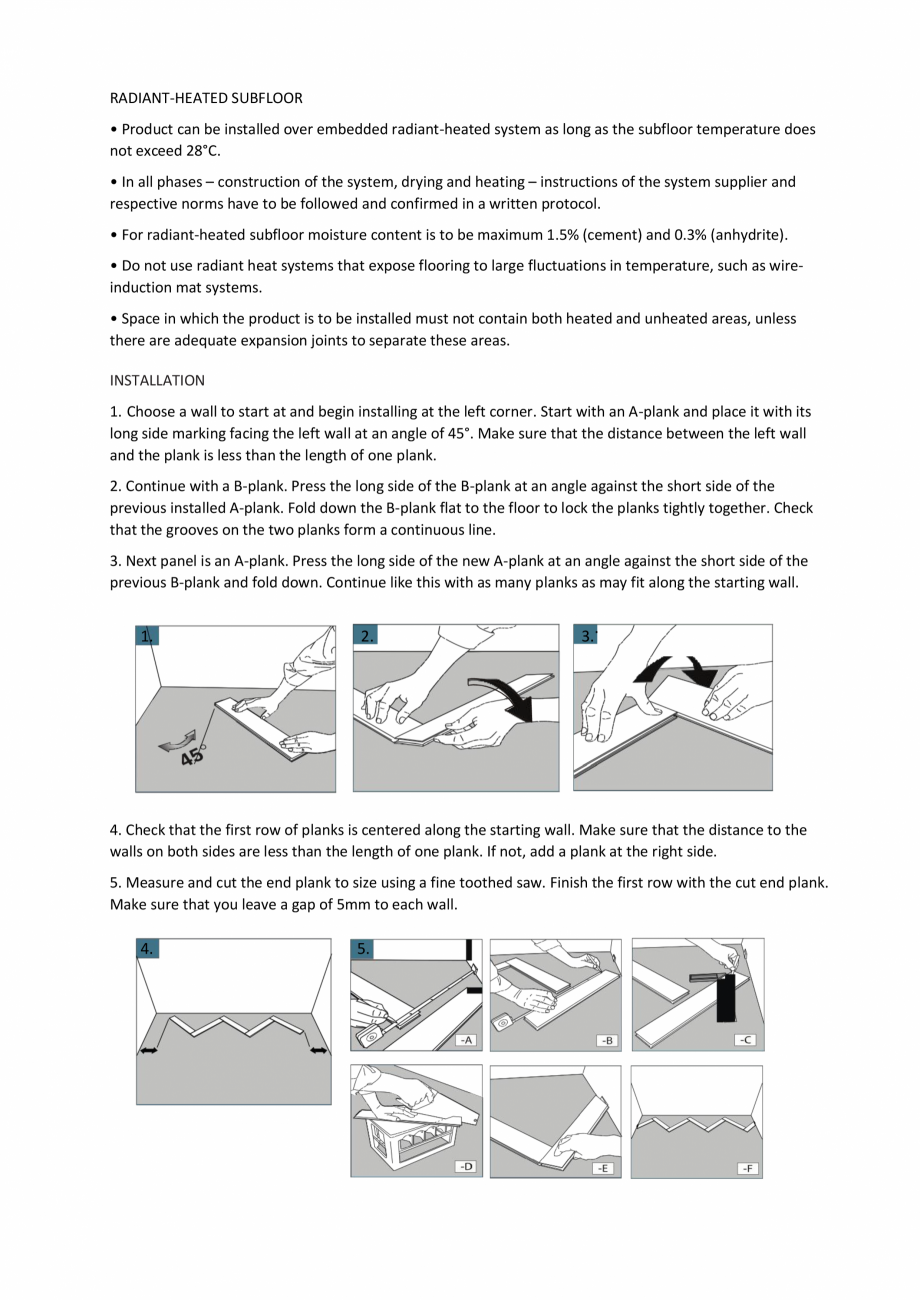 RADIANT-HEATED SUBFLOOR

• Product can be installed over embedded radiant-heated system as long as the subfloor temperature does not exceed 28°C.

• In all phases – construction of the system, drying and heating – instructions of the system supplier and respective norms have to be followed and confirmed in a written protocol.

• For radiant-heated subfloor moisture content is to be maximum 1.5% (cement) and 0.3% (anhydrite).

• Do not use radiant heat systems that expose flooring to large fluctuations in temperature, such as wire-induction mat systems.

• Space in which the product is to be installed must not contain both heated and unheated areas, unless there are adequate expansion joints to separate these areas.

INSTALLATION

1. Choose a wall to start at and begin installing at the left corner. Start with an A-plank and place it with its long side marking facing the left wall at an angle of 45°. Make sure that the distance between the left wall and the plank is less than the length of one plank.

2. Continue with a B-plank. Press the long side of the B-plank at an angle against the short side of the previous installed A-plank. Fold down the B-plank flat to the floor to lock the planks tightly together. Check that the grooves on the two planks form a continuous line.

3. Next panel is an A-plank. Press the long side of the new A-plank at an angle against the short side of the previous B-plank and fold down. Continue like this with as many planks as may fit along the starting wall.

1.

45°

2.

3.

4. Check that the first row of planks is centered along the starting wall. Make sure that the distance to the walls on both sides are less than the length of one plank. If not, add a plank at the right side.

5. Measure and cut the end plank to size using a fine toothed saw. Finish the first row with the cut end plank. Make sure that you leave a gap of 5mm to each wall.

4.

5.

-A

-B

-C

-D

-E

-F