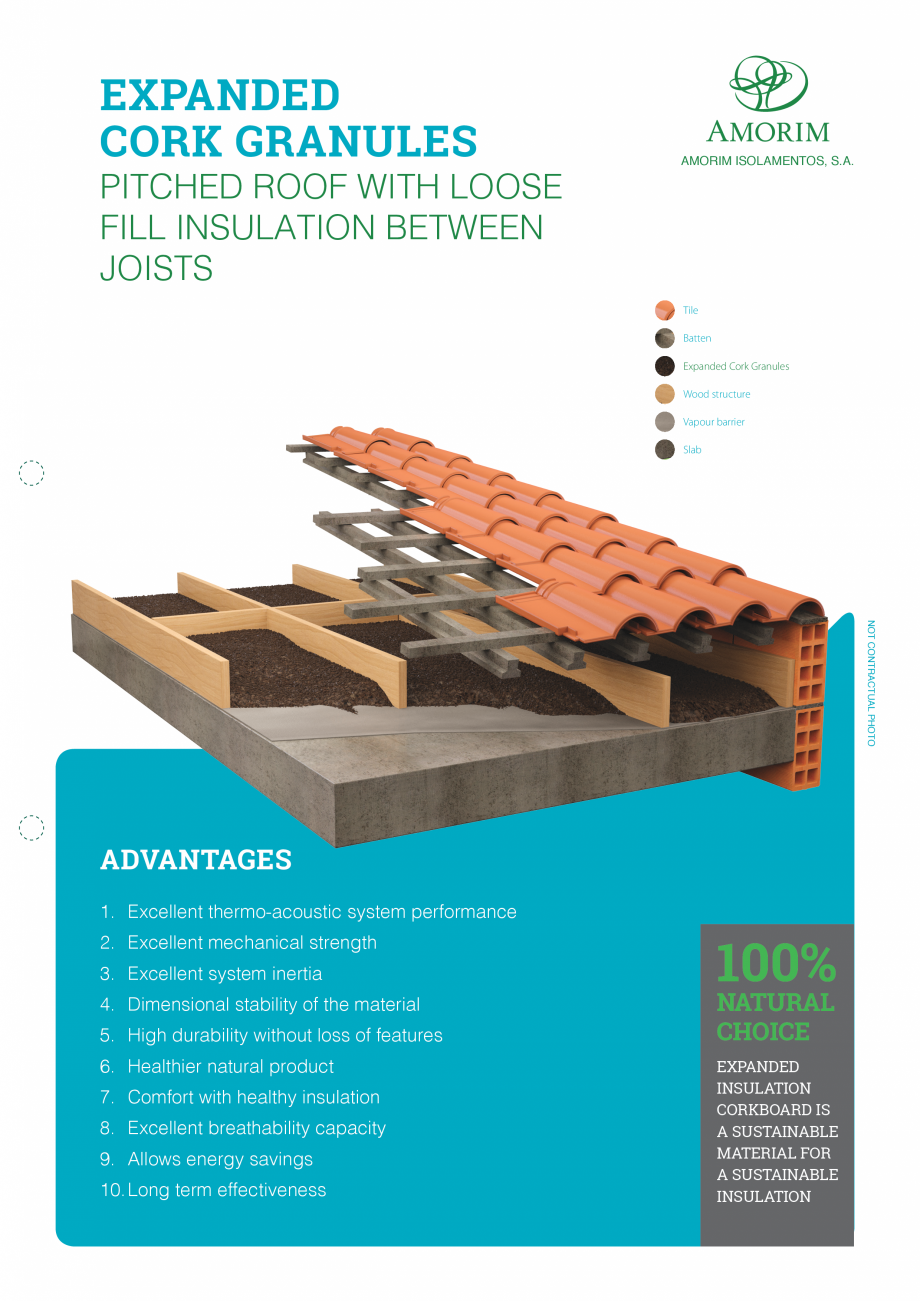 EXPANDED
CORK GRANULES
PITCHED ROOF WITH LOOSE FILL INSULATION BETWEEN JOISTS

AMORIM
AMORIM ISOLAMENTOS, S.A.

Tile
Batten
Expanded Cork Granules
Wood structure
Vapour barrier
Slab

NOT CONTRACTUAL PHOTO

ADVANTAGES

1. Excellent thermo-acoustic system performance
2. Excellent mechanical strength
3. Excellent system inertia
4. Dimensional stability of the material
5. High durability without loss of features
6. Healthier natural product
7. Comfort with healthy insulation
8. Excellent breathability capacity
9. Allows energy savings
10. Long term effectiveness

100%
NATURAL
CHOICE

EXPANDED INSULATION CORKBOARD IS A SUSTAINABLE MATERIAL FOR A SUSTAINABLE INSULATION