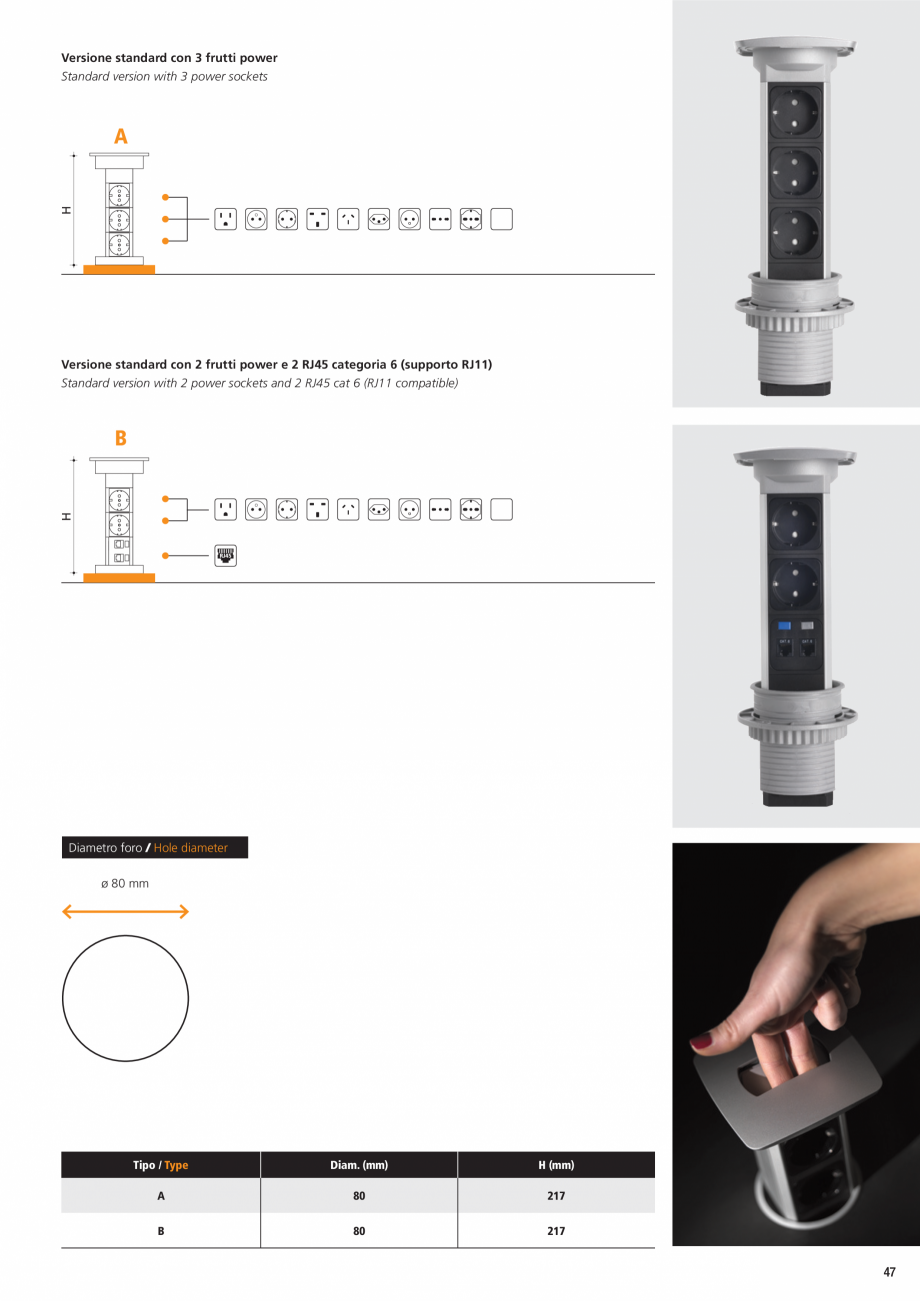 Versione standard con 3 frutti power
Standard version with 3 power sockets

A

H

Versione standard con 2 frutti power e 2 RJ45 categoria 6 (supporto RJ11)
Standard version with 2 power sockets and 2 RJ45 cat 6 (RJ11 compatible)

B

H

RJ45

Diametro foro / Hole diameter

ø 80 mm

| Tipo / Type | Diam. (mm) | H (mm) |
|---|---|---|
| A | 80 | 217 |
| B | 80 | 217 |

47