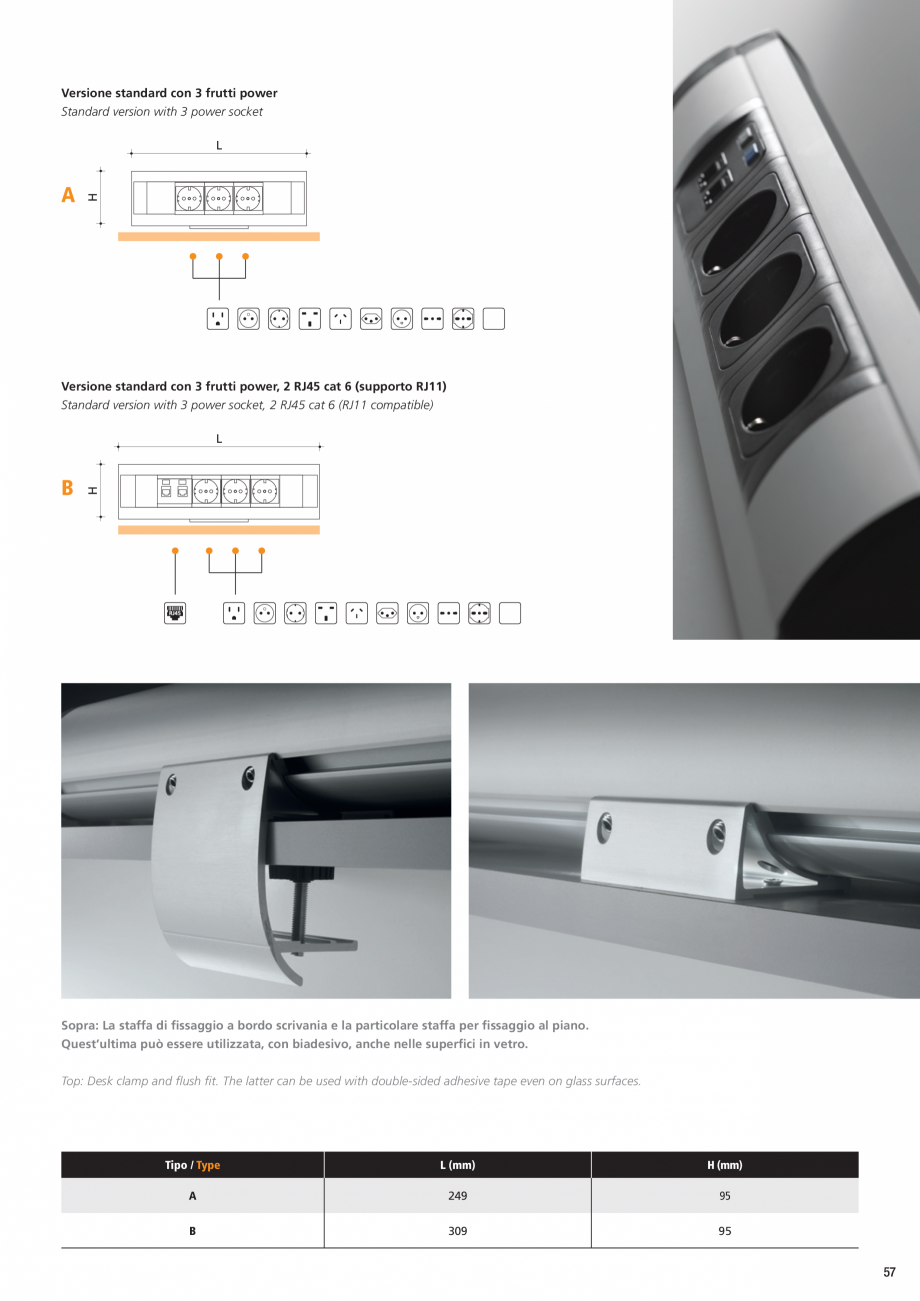 Versione standard con 3 frutti power
Standard version with 3 power socket

L

A H

Versione standard con 3 frutti power, 2 RJ45 cat 6 (supporto RJ11)
Standard version with 3 power socket, 2 RJ45 cat 6 (RJ11 compatible)

L

B H

RJ45

Sopra: La staffa di fissaggio a bordo scrivania e la particolare staffa per fissaggio al piano. Quest'ultima può essere utilizzata, con biadesivo, anche nelle superfici in vetro.

Top: Desk clamp and flush fit. The latter can be used with double-sided adhesive tape even on glass surfaces.

| Tipo / Type | L (mm) | H (mm) |
|---|---|---|
| A | 249 | 95 |
| B | 309 | 95 |

57