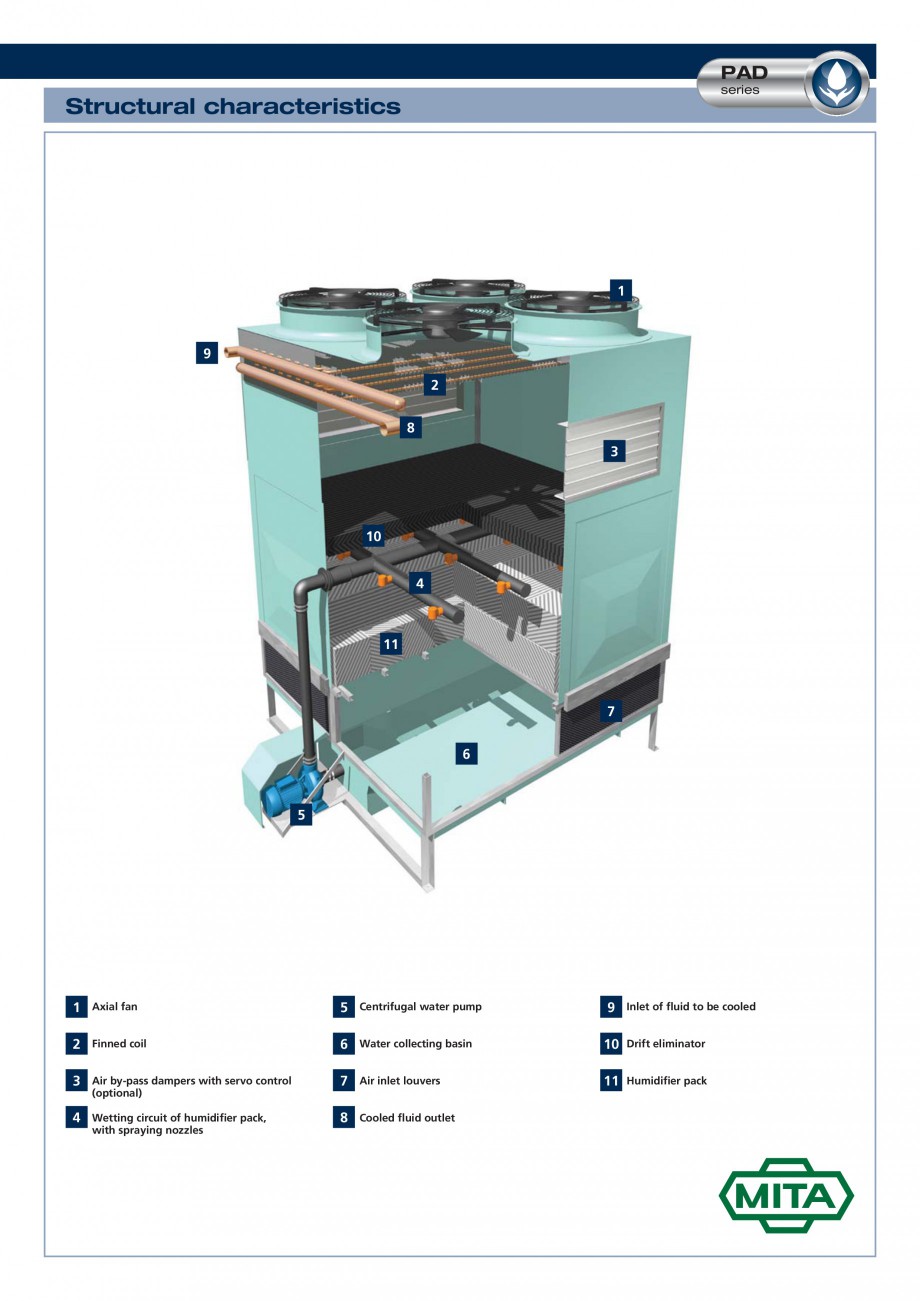 PAD
series

Structural characteristics

1
9
2
8
3
10
4
11
7
6
5

1 Axial fan

2 Finned coil

3 Air by-pass dampers with servo control (optional)

4 Wetting circuit of humidifier pack, with spraying nozzles

5 Centrifugal water pump

6 Water collecting basin

7 Air inlet louvers

8 Cooled fluid outlet

9 Inlet of fluid to be cooled

10 Drift eliminator

11 Humidifier pack

MITA