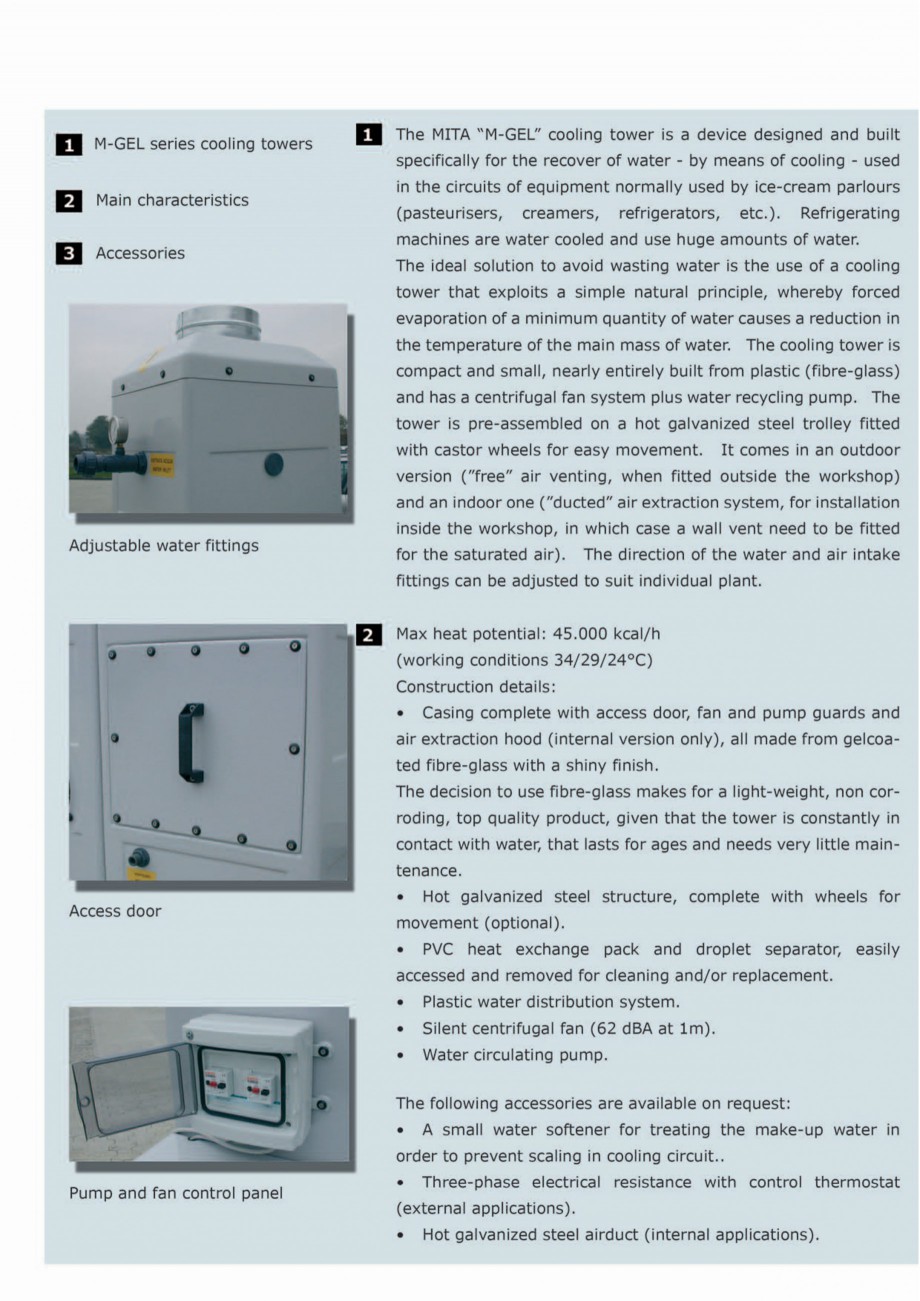 1 M-GEL series cooling towers

2 Main characteristics

3 Accessories

Adjustable water fittings

Access door

Pump and fan control panel

1 The MITA "M-GEL" cooling tower is a device designed and built specifically for the recover of water - by means of cooling - used in the circuits of equipment normally used by ice-cream parlours (pasteurisers, creamers, refrigerators, etc.). Refrigerating machines are water cooled and use huge amounts of water.
The ideal solution to avoid wasting water is the use of a cooling tower that exploits a simple natural principle, whereby forced evaporation of a minimum quantity of water causes a reduction in the temperature of the main mass of water. The cooling tower is compact and small, nearly entirely built from plastic (fibre-glass) and has a centrifugal fan system plus water recycling pump. The tower is pre-assembled on a hot galvanized steel trolley fitted with castor wheels for easy movement. It comes in an outdoor version ("free" air venting, when fitted outside the workshop) and an indoor one ("ducted" air extraction system, for installation inside the workshop, in which case a wall vent need to be fitted for the saturated air). The direction of the water and air intake fittings can be adjusted to suit individual plant.

2 Max heat potential: 45.000 kcal/h
(working conditions 34/29/24°C)
Construction details:
• Casing complete with access door, fan and pump guards and air extraction hood (internal version only), all made from gelcoated fibre-glass with a shiny finish.
The decision to use fibre-glass makes for a light-weight, non corroding, top quality product, given that the tower is constantly in contact with water, that lasts for ages and needs very little maintenance.
• Hot galvanized steel structure, complete with wheels for movement (optional).
• PVC heat exchange pack and droplet separator, easily accessed and removed for cleaning and/or replacement.
• Plastic water distribution system.
• Silent centrifugal fan (62 dBA at 1m).
• Water circulating pump.

The following accessories are available on request:
• A small water softener for treating the make-up water in order to prevent scaling in cooling circuit..
• Three-phase electrical resistance with control thermostat (external applications).
• Hot galvanized steel airduct (internal applications).