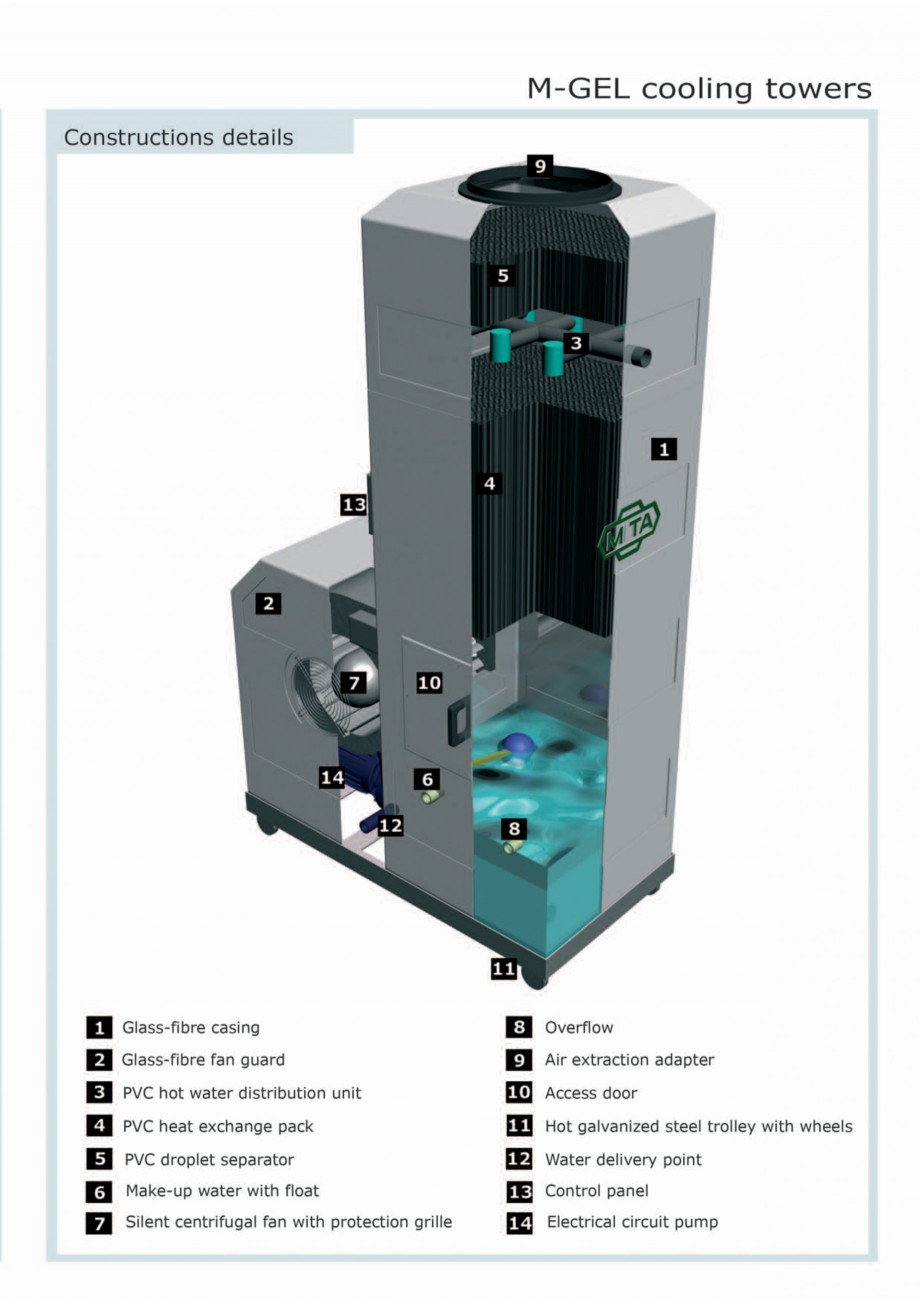 M-GEL cooling towers

Constructions details

9
5
3
1
4
13
MTA
2
7
10
14
6
12
8
11

1 Glass-fibre casing
2 Glass-fibre fan guard
3 PVC hot water distribution unit
4 PVC heat exchange pack
5 PVC droplet separator
6 Make-up water with float
7 Silent centrifugal fan with protection grille

8 Overflow
9 Air extraction adapter
10 Access door
11 Hot galvanized steel trolley with wheels
12 Water delivery point
13 Control panel
14 Electrical circuit pump