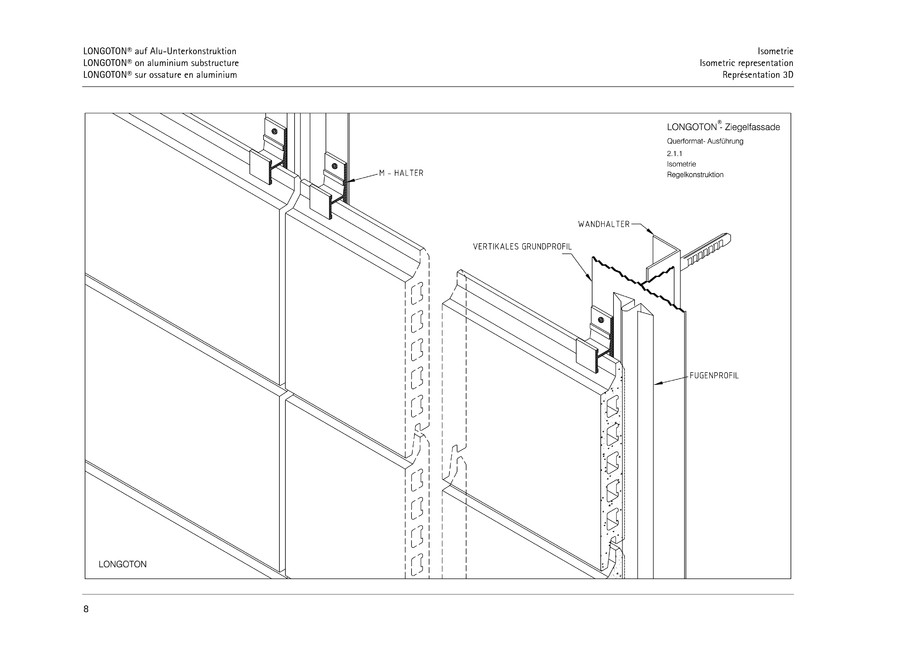 LONGOTON® auf Alu-Unterkonstruktion
LONGOTON® on aluminium substructure
LONGOTON® sur ossature en aluminium

Isometrie
Isometric representation
Représentation 3D

LONGOTON® - Ziegelfassade
Querformat- Ausführung
2.1.1
Isometrie
Regelkonstruktion

M - HALTER

WANDHALTER

VERTIKALES GRUNDPROFIL

FUGENPROFIL

LONGOTON

8