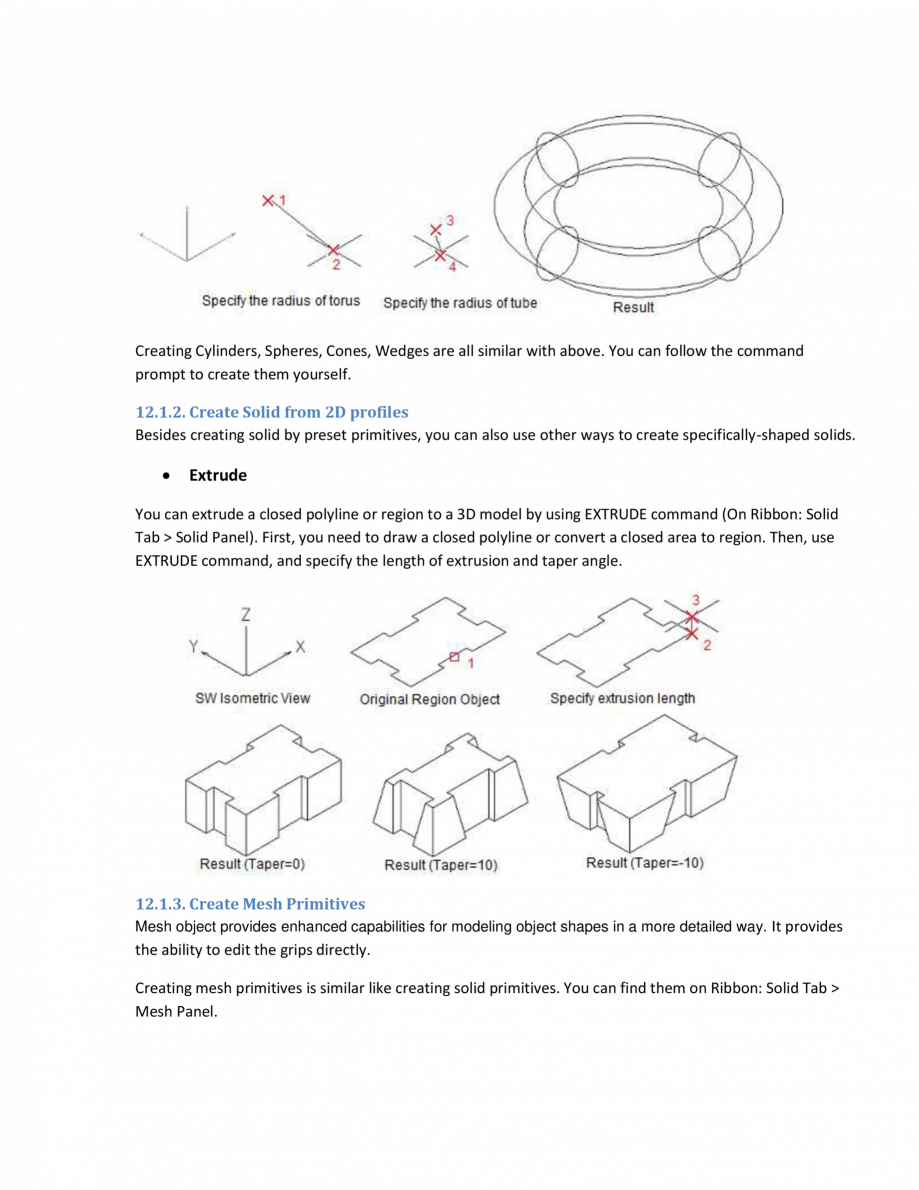 1
2
3
4
Specify the radius of torus
Specify the radius of tube
Result

Creating Cylinders, Spheres, Cones, Wedges are all similar with above. You can follow the command prompt to create them yourself.

12.1.2. Create Solid from 2D profiles

Besides creating solid by preset primitives, you can also use other ways to create specifically-shaped solids.

• Extrude

You can extrude a closed polyline or region to a 3D model by using EXTRUDE command (On Ribbon: Solid Tab > Solid Panel). First, you need to draw a closed polyline or convert a closed area to region. Then, use EXTRUDE command, and specify the length of extrusion and taper angle.

Z
Y
X
SW Isometric View
1
Original Region Object
3
2
Specify extrusion length
Result (Taper=0)
Result (Taper=10)
Result (Taper=-10)

12.1.3. Create Mesh Primitives

Mesh object provides enhanced capabilities for modeling object shapes in a more detailed way. It provides the ability to edit the grips directly.

Creating mesh primitives is similar like creating solid primitives. You can find them on Ribbon: Solid Tab > Mesh Panel.