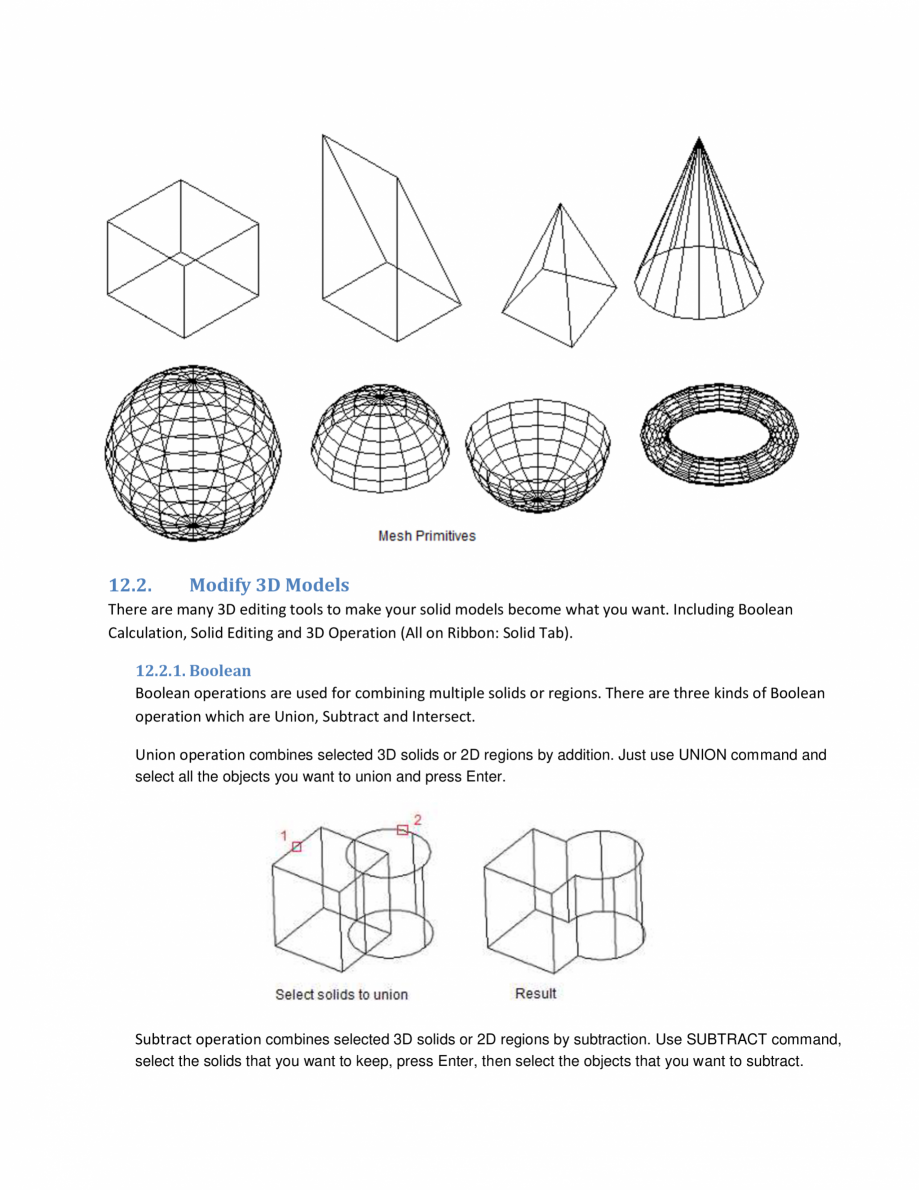 Mesh Primitives

12.2. Modify 3D Models

There are many 3D editing tools to make your solid models become what you want. Including Boolean Calculation, Solid Editing and 3D Operation (All on Ribbon: Solid Tab).

12.2.1. Boolean

Boolean operations are used for combining multiple solids or regions. There are three kinds of Boolean operation which are Union, Subtract and Intersect.

Union operation combines selected 3D solids or 2D regions by addition. Just use UNION command and select all the objects you want to union and press Enter.

1

2

Select solids to union

Result

Subtract operation combines selected 3D solids or 2D regions by subtraction. Use SUBTRACT command, select the solids that you want to keep, press Enter, then select the objects that you want to subtract.