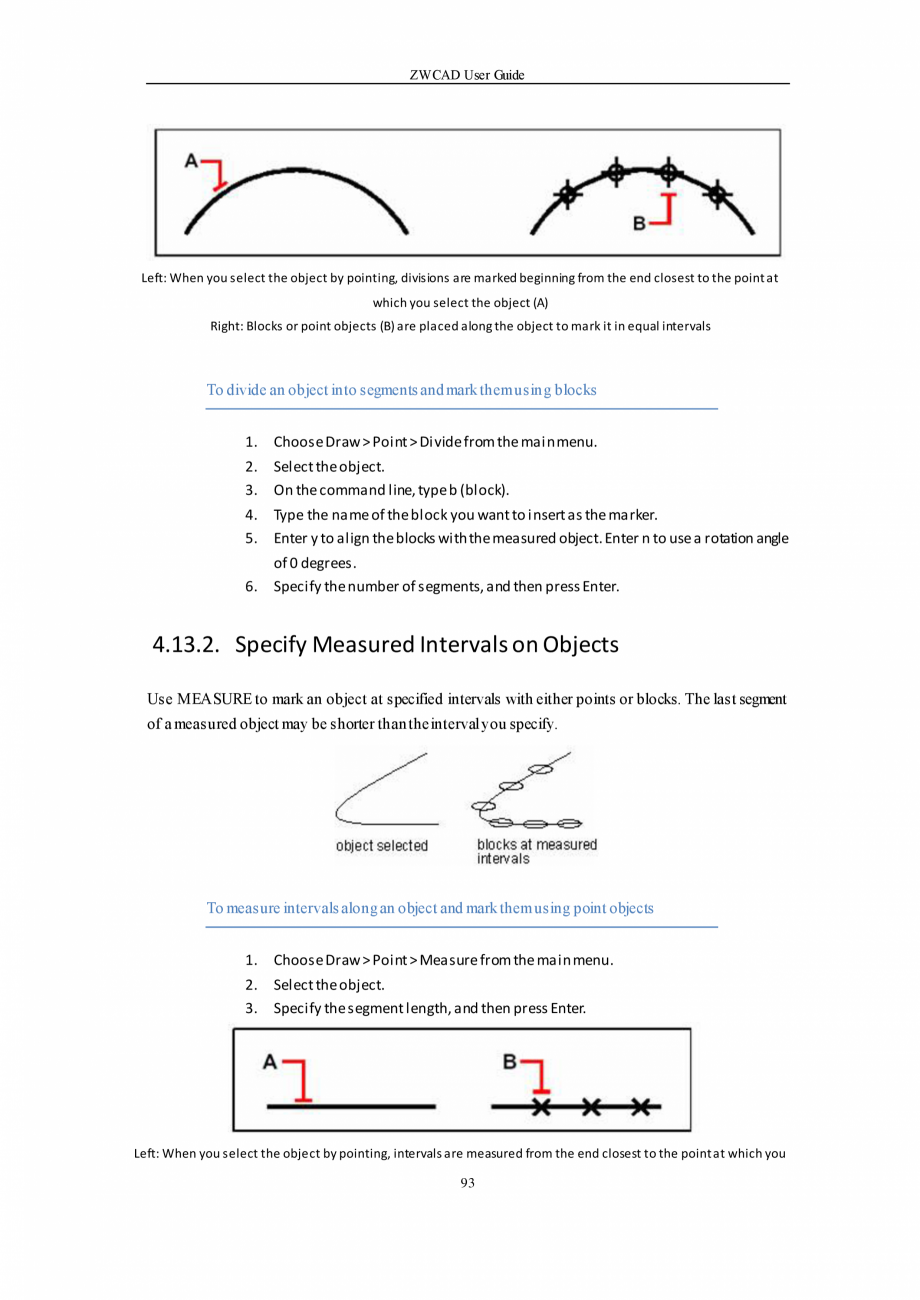 ZWCAD User Guide

A

B

Left: When you select the object by pointing, divisions are marked beginning from the end closest to the point at which you select the object (A)

Right: Blocks or point objects (B) are placed along the object to mark it in equal intervals

To divide an object into segments and mark them using blocks

1. Choose Draw > Point > Divide from the main menu.
2. Select the object.
3. On the command line, type b (block).
4. Type the name of the block you want to insert as the marker.
5. Enter y to align the blocks with the measured object. Enter n to use a rotation angle of 0 degrees.
6. Specify the number of segments, and then press Enter.

4.13.2. Specify Measured Intervals on Objects

Use MEASURE to mark an object at specified intervals with either points or blocks. The last segment of a measured object may be shorter than the interval you specify.

object selected

blocks at measured intervals

To measure intervals along an object and mark them using point objects

1. Choose Draw > Point > Measure from the main menu.
2. Select the object.
3. Specify the segment length, and then press Enter.

A

B

Left: When you select the object by pointing, intervals are measured from the end closest to the point at which you

93