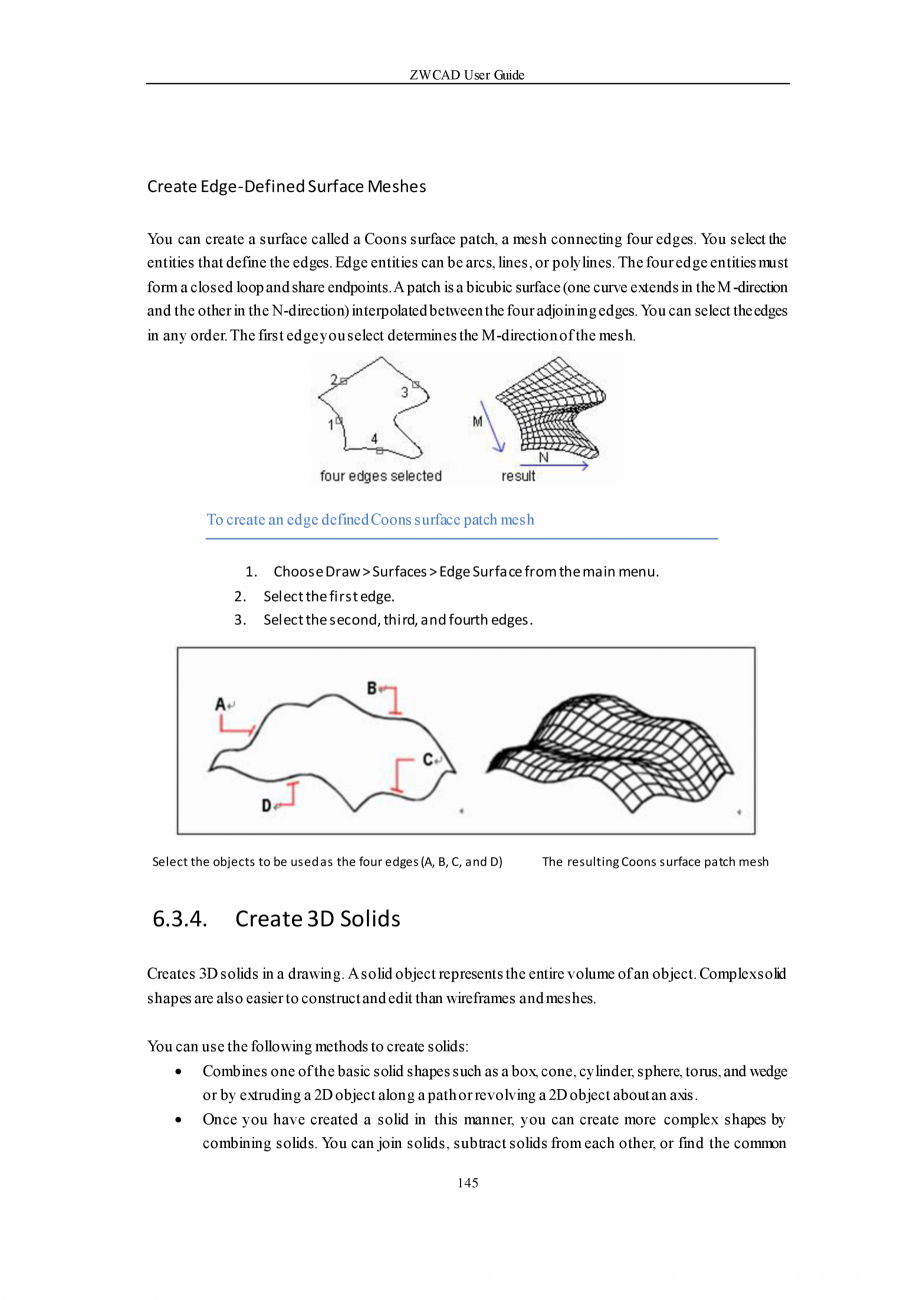 ZWCAD User Guide

Create Edge-Defined Surface Meshes

You can create a surface called a Coons surface patch, a mesh connecting four edges. You select the entities that define the edges. Edge entities can be arcs, lines, or polylines. The four edge entities must form a closed loop and share endpoints. A patch is a bicubic surface (one curve extends in the M-direction and the other in the N-direction) interpolated between the four adjoining edges. You can select the edges in any order. The first edge you select determines the M-direction of the mesh.

2
3
1
4
four edges selected
M
N
result

To create an edge defined Coons surface patch mesh

1. Choose Draw > Surfaces > Edge Surface from the main menu.
2. Select the first edge.
3. Select the second, third, and fourth edges.

A
B
C
D

Select the objects to be used as the four edges (A, B, C, and D)    The resulting Coons surface patch mesh

6.3.4. Create 3D Solids

Creates 3D solids in a drawing. A solid object represents the entire volume of an object. Complex solid shapes are also easier to construct and edit than wireframes and meshes.

You can use the following methods to create solids:

• Combines one of the basic solid shapes such as a box, cone, cylinder, sphere, torus, and wedge or by extruding a 2D object along a path or revolving a 2D object about an axis.
• Once you have created a solid in this manner, you can create more complex shapes by combining solids. You can join solids, subtract solids from each other, or find the common

145