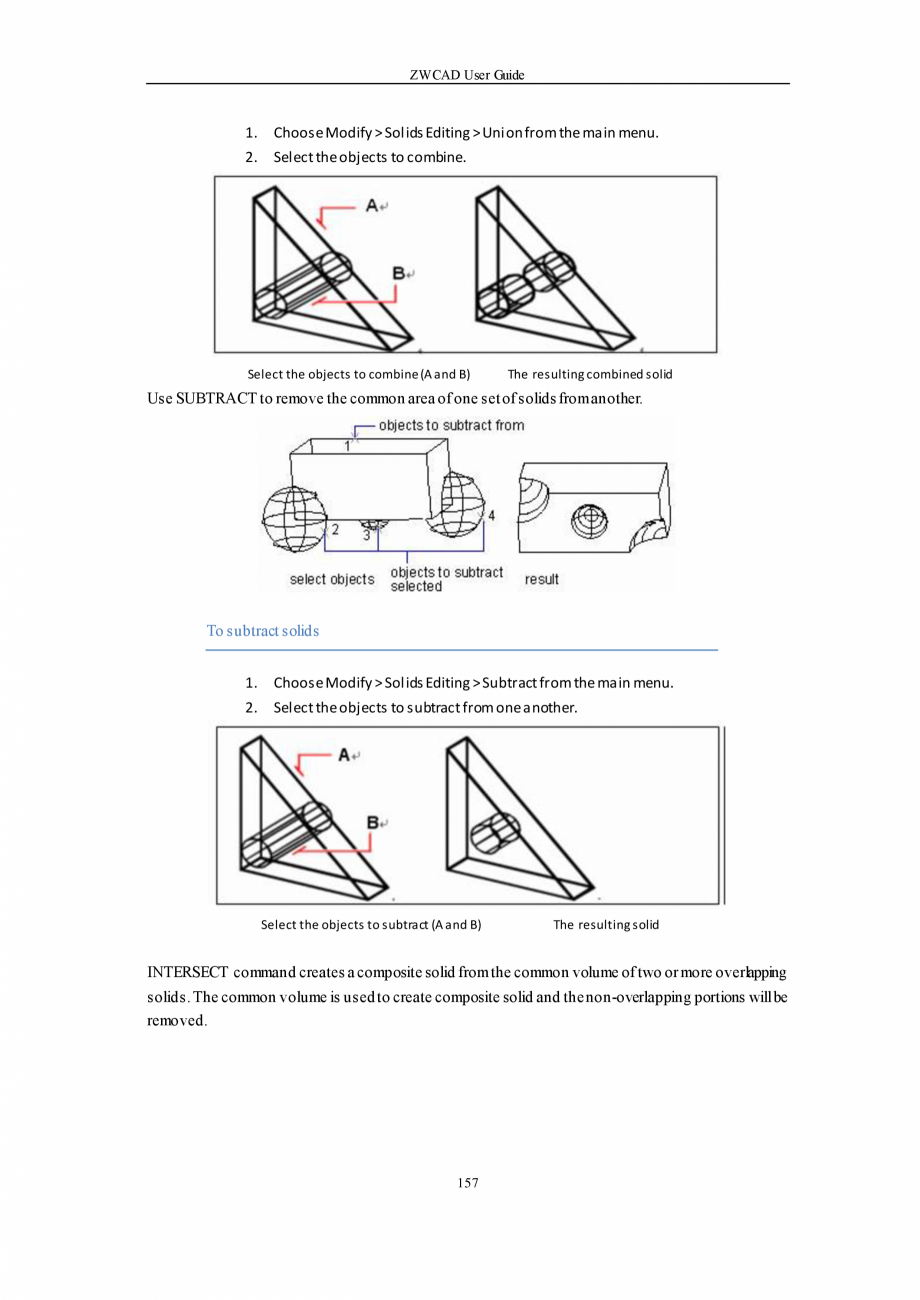 ZWCAD User Guide

1. Choose Modify > Solids Editing > Union from the main menu.
2. Select the objects to combine.

A
B

Select the objects to combine (A and B) The resulting combined solid

Use SUBTRACT to remove the common area of one set of solids from another.

objects to subtract from
1
2
3
4
select objects
objects to subtract selected
result

To subtract solids

1. Choose Modify > Solids Editing > Subtract from the main menu.
2. Select the objects to subtract from one another.

A
B

Select the objects to subtract (A and B) The resulting solid

INTERSECT command creates a composite solid from the common volume of two or more overlapping solids. The common volume is used to create composite solid and the non-overlapping portions will be removed.

157