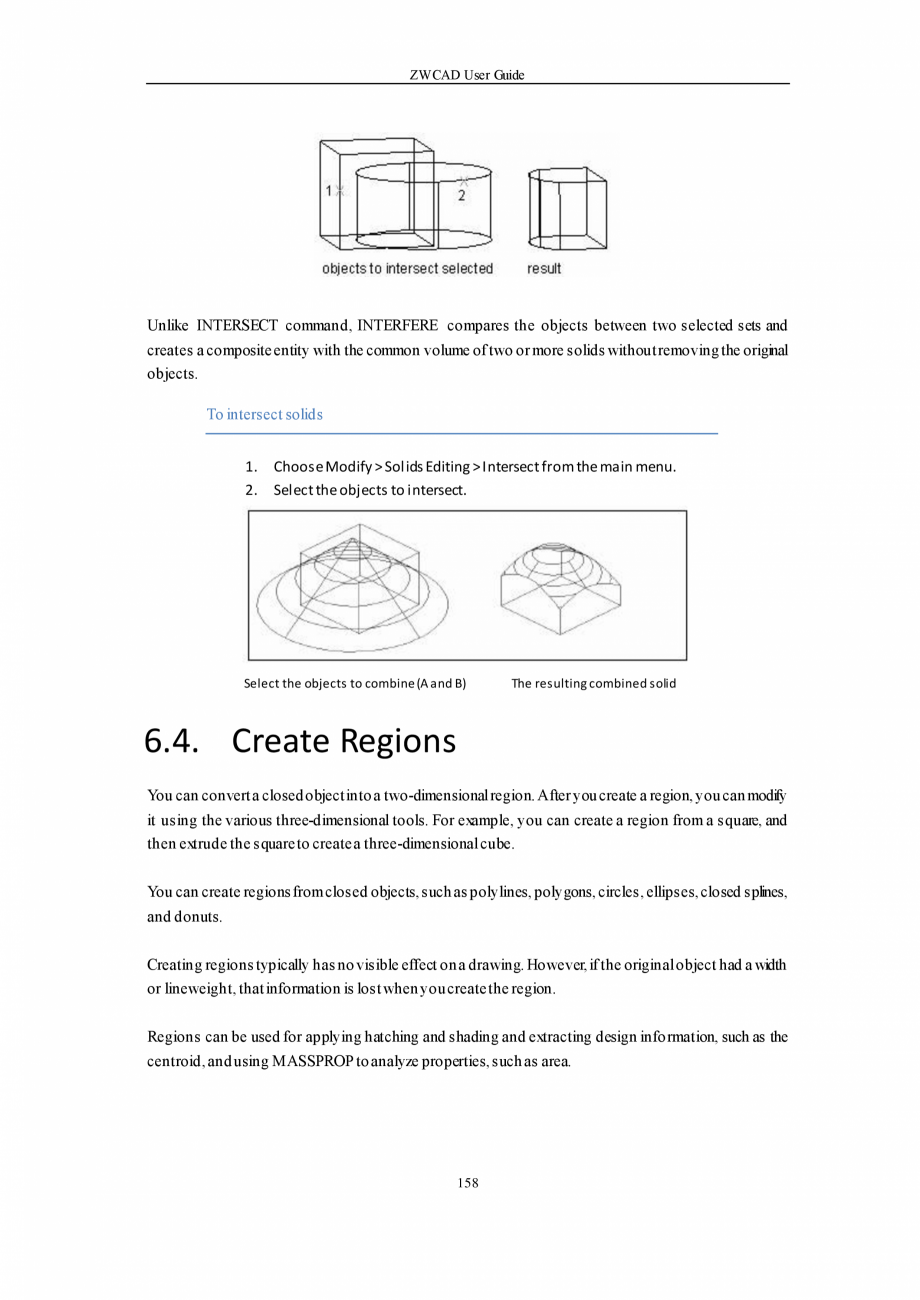 ZWCAD User Guide

1

2

objects to intersect selected

result

Unlike INTERSECT command, INTERFERE compares the objects between two selected sets and creates a composite entity with the common volume of two or more solids without removing the original objects.

To intersect solids

1. Choose Modify > Solids Editing > Intersect from the main menu.
2. Select the objects to intersect.

Select the objects to combine (A and B)

The resulting combined solid

6.4. Create Regions

You can convert a closed object into a two-dimensional region. After you create a region, you can modify it using the various three-dimensional tools. For example, you can create a region from a square, and then extrude the square to create a three-dimensional cube.

You can create regions from closed objects, such as polylines, polygons, circles, ellipses, closed splines, and donuts.

Creating regions typically has no visible effect on a drawing. However, if the original object had a width or lineweight, that information is lost when you create the region.

Regions can be used for applying hatching and shading and extracting design information, such as the centroid, and using MASSPROP to analyze properties, such as area.

158