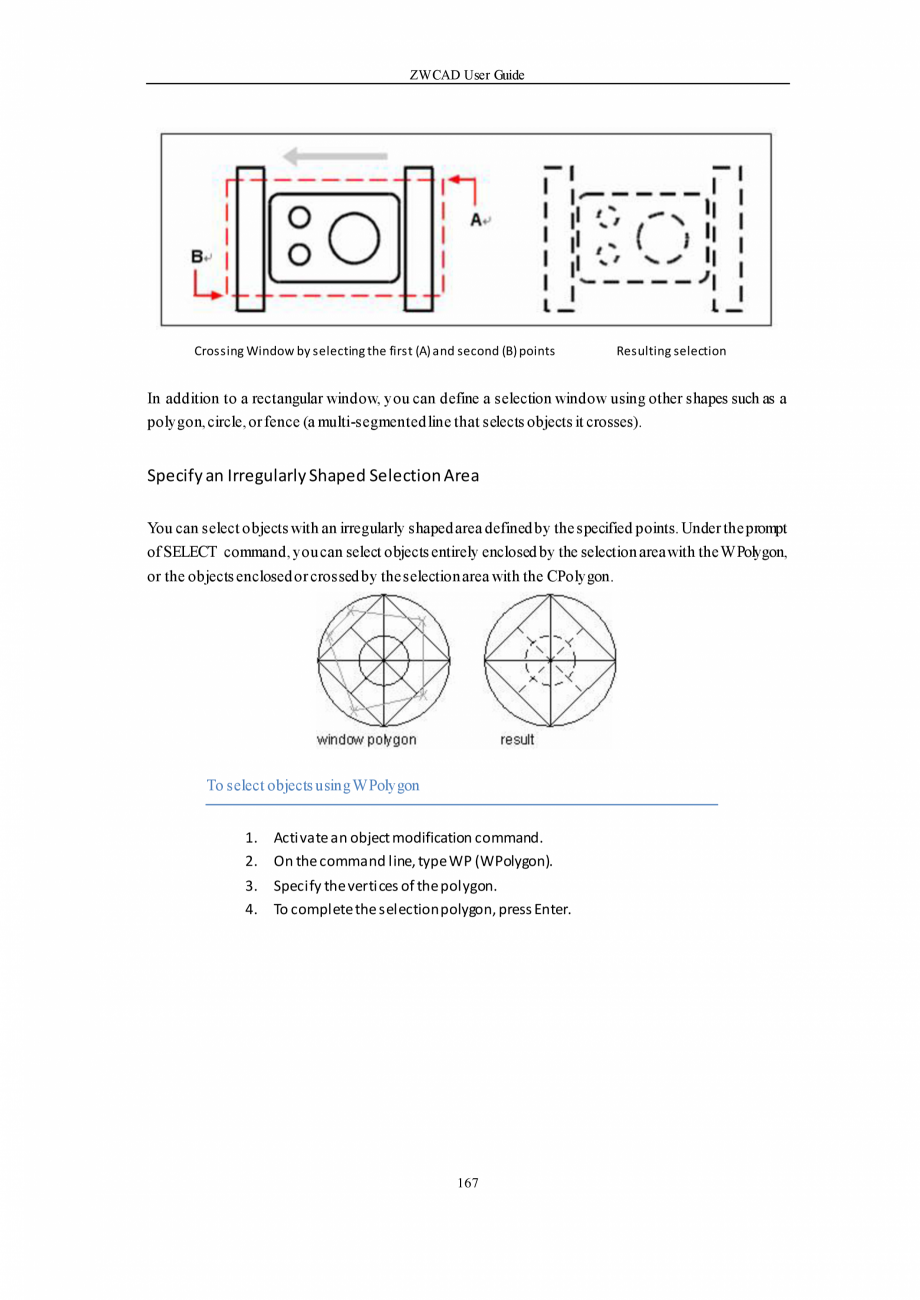 ZWCAD User Guide

A
B

Crossing Window by selecting the first (A) and second (B) points Resulting selection

In addition to a rectangular window, you can define a selection window using other shapes such as a polygon, circle, or fence (a multi-segmented line that selects objects it crosses).

Specify an Irregularly Shaped Selection Area

You can select objects with an irregularly shaped area defined by the specified points. Under the prompt of SELECT command, you can select objects entirely enclosed by the selection area with the WPolygon, or the objects enclosed or crossed by the selection area with the CPolygon.

window polygon result

To select objects using WPolygon

1. Activate an object modification command.
2. On the command line, type WP (WPolygon).
3. Specify the vertices of the polygon.
4. To complete the selection polygon, press Enter.

167