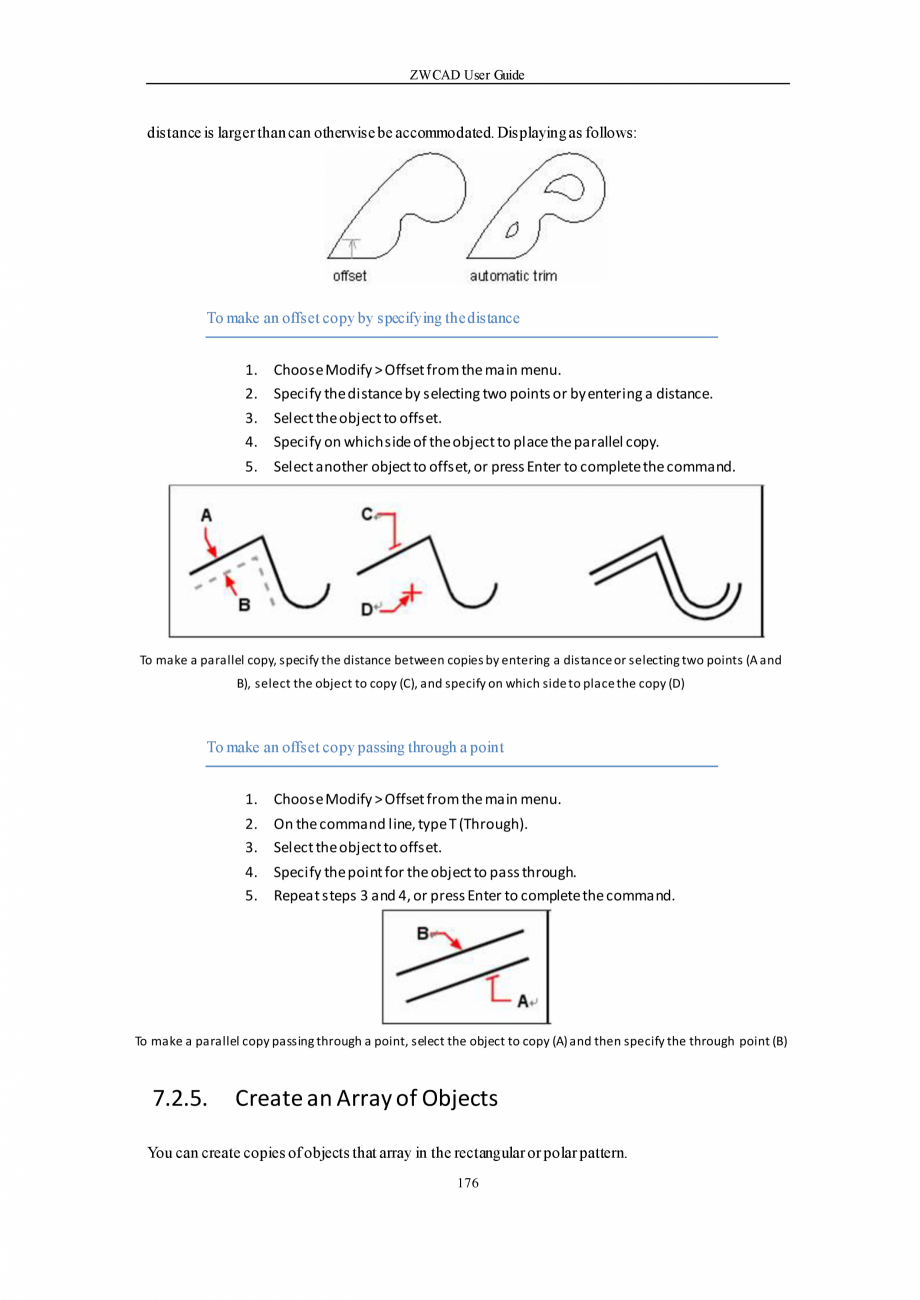 ZWCAD User Guide

distance is larger than can otherwise be accommodated. Displaying as follows:

offset automatic trim

To make an offset copy by specifying the distance

1. Choose Modify > Offset from the main menu.
2. Specify the distance by selecting two points or by entering a distance.
3. Select the object to offset.
4. Specify on which side of the object to place the parallel copy.
5. Select another object to offset, or press Enter to complete the command.

A B C D

To make a parallel copy, specify the distance between copies by entering a distance or selecting two points (A and B), select the object to copy (C), and specify on which side to place the copy (D)

To make an offset copy passing through a point

1. Choose Modify > Offset from the main menu.
2. On the command line, type T (Through).
3. Select the object to offset.
4. Specify the point for the object to pass through.
5. Repeat steps 3 and 4, or press Enter to complete the command.

B A

To make a parallel copy passing through a point, select the object to copy (A) and then specify the through point (B)

7.2.5. Create an Array of Objects

You can create copies of objects that array in the rectangular or polar pattern.

176