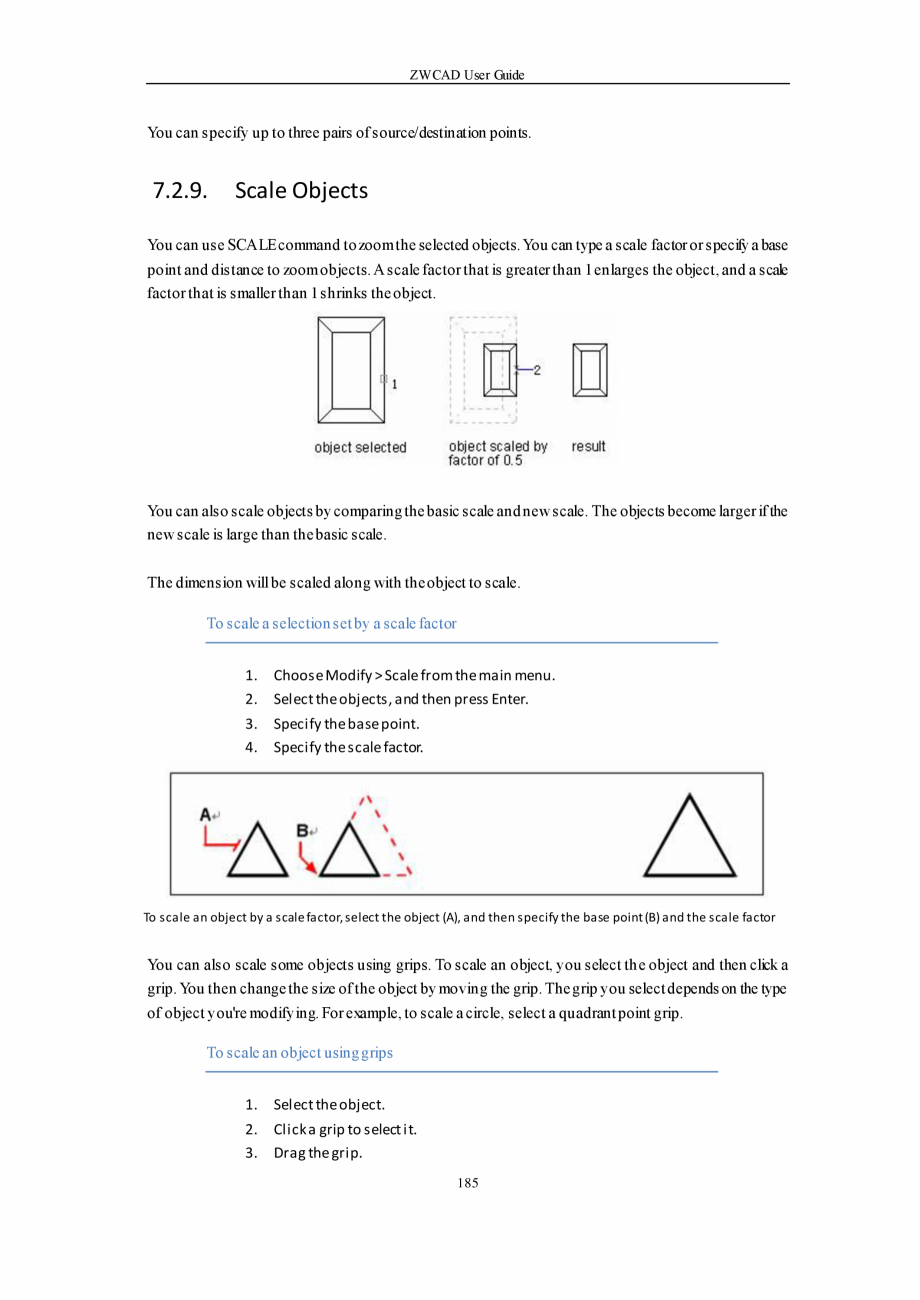 ZWCAD User Guide

You can specify up to three pairs of source/destination points.

7.2.9. Scale Objects

You can use SCALE command to zoom the selected objects. You can type a scale factor or specify a base point and distance to zoom objects. A scale factor that is greater than 1 enlarges the object, and a scale factor that is smaller than 1 shrinks the object.

1

2

object selected

object scaled by factor of 0.5

result

You can also scale objects by comparing the basic scale and new scale. The objects become larger if the new scale is large than the basic scale.

The dimension will be scaled along with the object to scale.

To scale a selection set by a scale factor

1. Choose Modify > Scale from the main menu.
2. Select the objects, and then press Enter.
3. Specify the base point.
4. Specify the scale factor.

A

B

To scale an object by a scale factor, select the object (A), and then specify the base point (B) and the scale factor

You can also scale some objects using grips. To scale an object, you select the object and then click a grip. You then change the size of the object by moving the grip. The grip you select depends on the type of object you're modifying. For example, to scale a circle, select a quadrant point grip.

To scale an object using grips

1. Select the object.
2. Click a grip to select it.
3. Drag the grip.

185