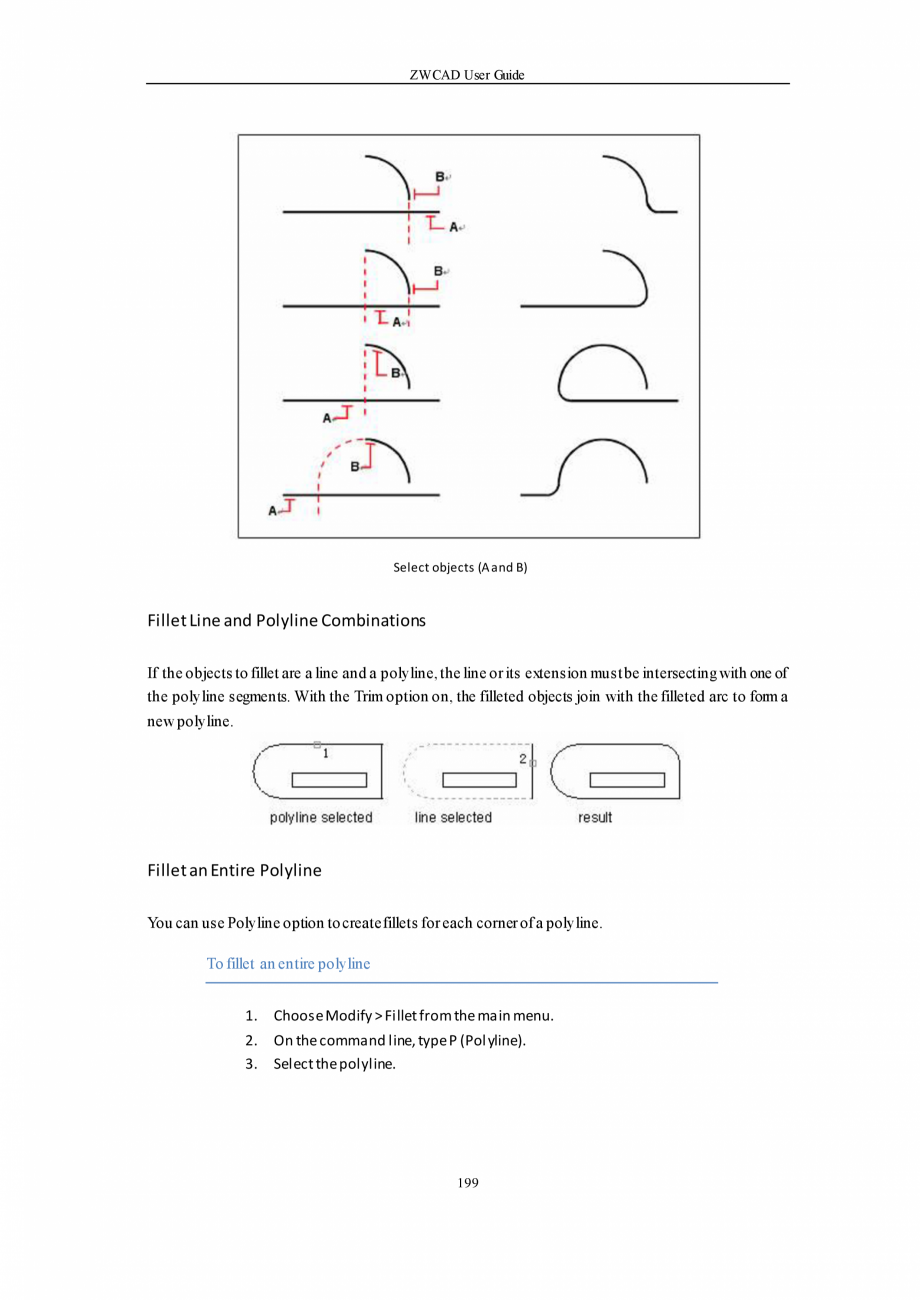 ZWCAD User Guide

B
A
B
A
B
A
B
A

Select objects (A and B)

Fillet Line and Polyline Combinations

If the objects to fillet are a line and a polyline, the line or its extension must be intersecting with one of the polyline segments. With the Trim option on, the filleted objects join with the filleted arc to form a new polyline.

1
2
polyline selected
line selected
result

Fillet an Entire Polyline

You can use Polyline option to create fillets for each corner of a polyline.

To fillet an entire polyline

1. Choose Modify > Fillet from the main menu.
2. On the command line, type P (Polyline).
3. Select the polyline.

199