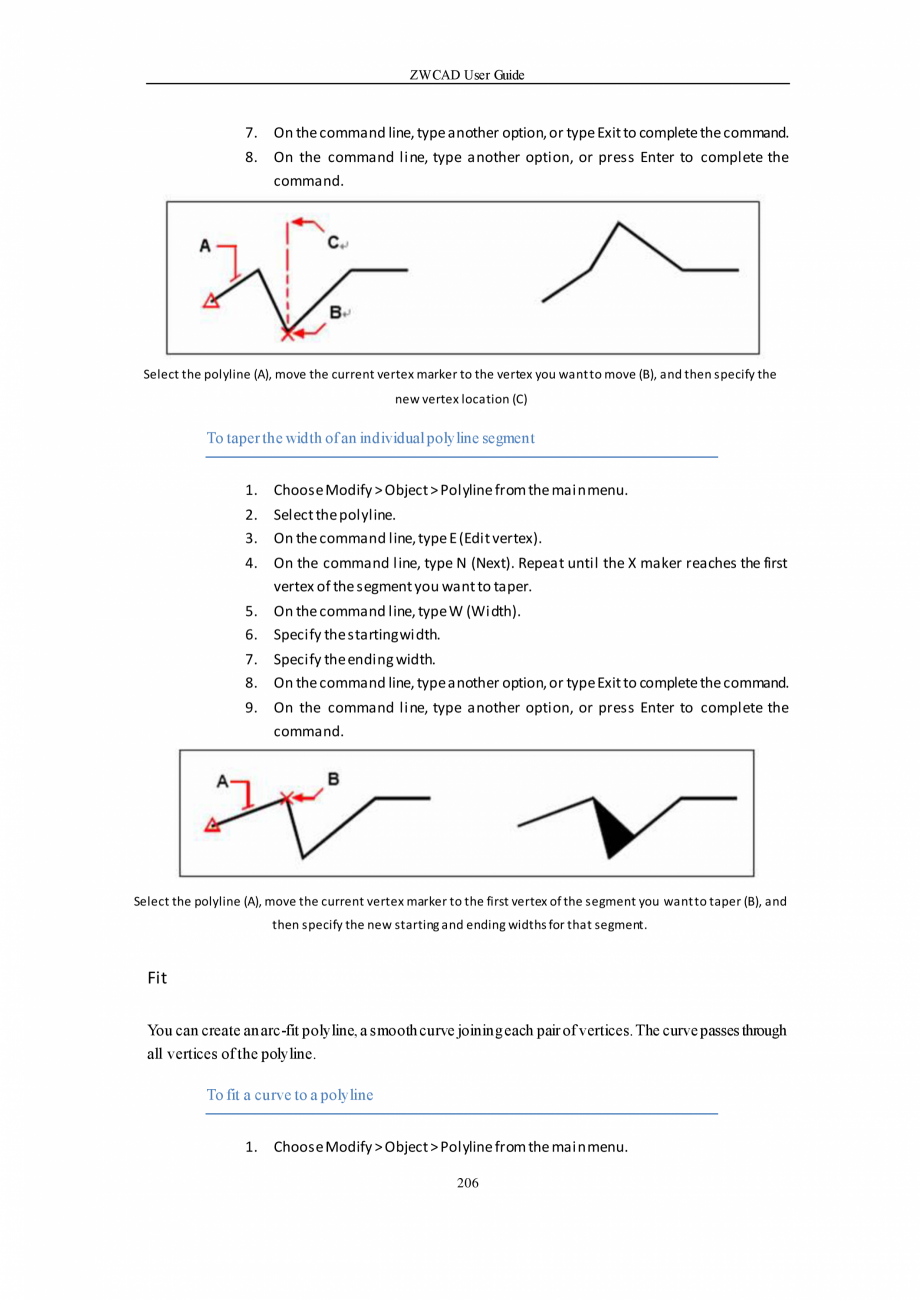 ZWCAD User Guide

7. On the command line, type another option, or type Exit to complete the command.
8. On the command line, type another option, or press Enter to complete the command.

A
C
B

Select the polyline (A), move the current vertex marker to the vertex you want to move (B), and then specify the new vertex location (C)

To taper the width of an individual polyline segment

1. Choose Modify > Object > Polyline from the main menu.
2. Select the polyline.
3. On the command line, type E (Edit vertex).
4. On the command line, type N (Next). Repeat until the X maker reaches the first vertex of the segment you want to taper.
5. On the command line, type W (Width).
6. Specify the starting width.
7. Specify the ending width.
8. On the command line, type another option, or type Exit to complete the command.
9. On the command line, type another option, or press Enter to complete the command.

A
B

Select the polyline (A), move the current vertex marker to the first vertex of the segment you want to taper (B), and then specify the new starting and ending widths for that segment.

Fit

You can create an arc-fit polyline, a smooth curve joining each pair of vertices. The curve passes through all vertices of the polyline.

To fit a curve to a polyline

1. Choose Modify > Object > Polyline from the main menu.

206