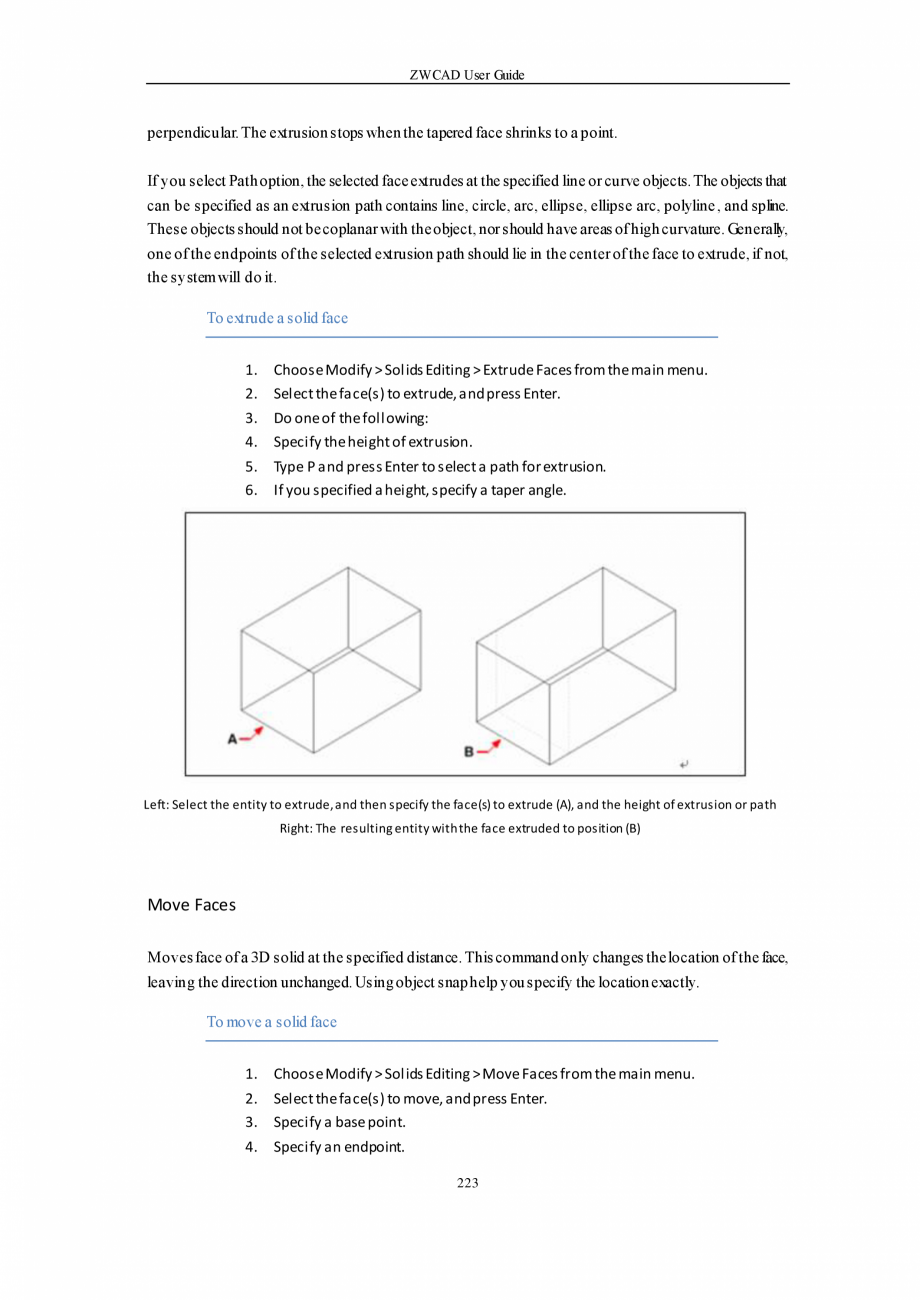 ZWCAD User Guide

perpendicular. The extrusion stops when the tapered face shrinks to a point.

If you select Path option, the selected face extrudes at the specified line or curve objects. The objects that can be specified as an extrusion path contains line, circle, arc, ellipse, ellipse arc, polyline, and spline. These objects should not be coplanar with the object, nor should have areas of high curvature. Generally, one of the endpoints of the selected extrusion path should lie in the center of the face to extrude, if not, the system will do it.

To extrude a solid face

1. Choose Modify > Solids Editing > Extrude Faces from the main menu.
2. Select the face(s) to extrude, and press Enter.
3. Do one of the following:
4. Specify the height of extrusion.
5. Type P and press Enter to select a path for extrusion.
6. If you specified a height, specify a taper angle.

A

B

Left: Select the entity to extrude, and then specify the face(s) to extrude (A), and the height of extrusion or path
Right: The resulting entity with the face extruded to position (B)

Move Faces

Moves face of a 3D solid at the specified distance. This command only changes the location of the face, leaving the direction unchanged. Using object snap help you specify the location exactly.

To move a solid face

1. Choose Modify > Solids Editing > Move Faces from the main menu.
2. Select the face(s) to move, and press Enter.
3. Specify a base point.
4. Specify an endpoint.

223