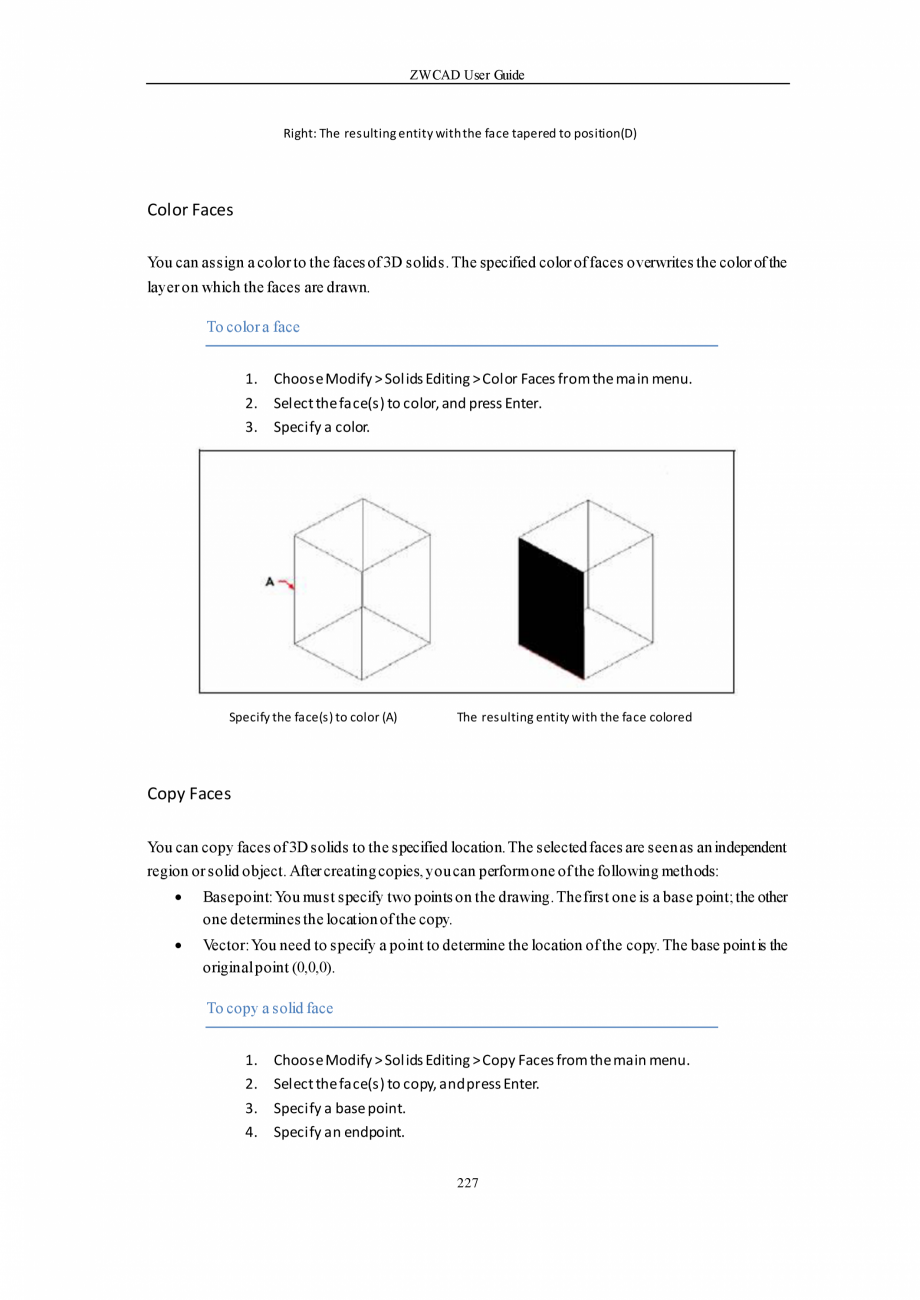 ZWCAD User Guide

Right: The resulting entity with the face tapered to position(D)

Color Faces

You can assign a color to the faces of 3D solids. The specified color of faces overwrites the color of the layer on which the faces are drawn.

To color a face

1. Choose Modify > Solids Editing > Color Faces from the main menu.
2. Select the face(s) to color, and press Enter.
3. Specify a color.

A

Specify the face(s) to color (A)

The resulting entity with the face colored

Copy Faces

You can copy faces of 3D solids to the specified location. The selected faces are seen as an independent region or solid object. After creating copies, you can perform one of the following methods:

• Basepoint: You must specify two points on the drawing. The first one is a base point; the other one determines the location of the copy.
• Vector: You need to specify a point to determine the location of the copy. The base point is the original point (0,0,0).

To copy a solid face

1. Choose Modify > Solids Editing > Copy Faces from the main menu.
2. Select the face(s) to copy, and press Enter.
3. Specify a base point.
4. Specify an endpoint.

227