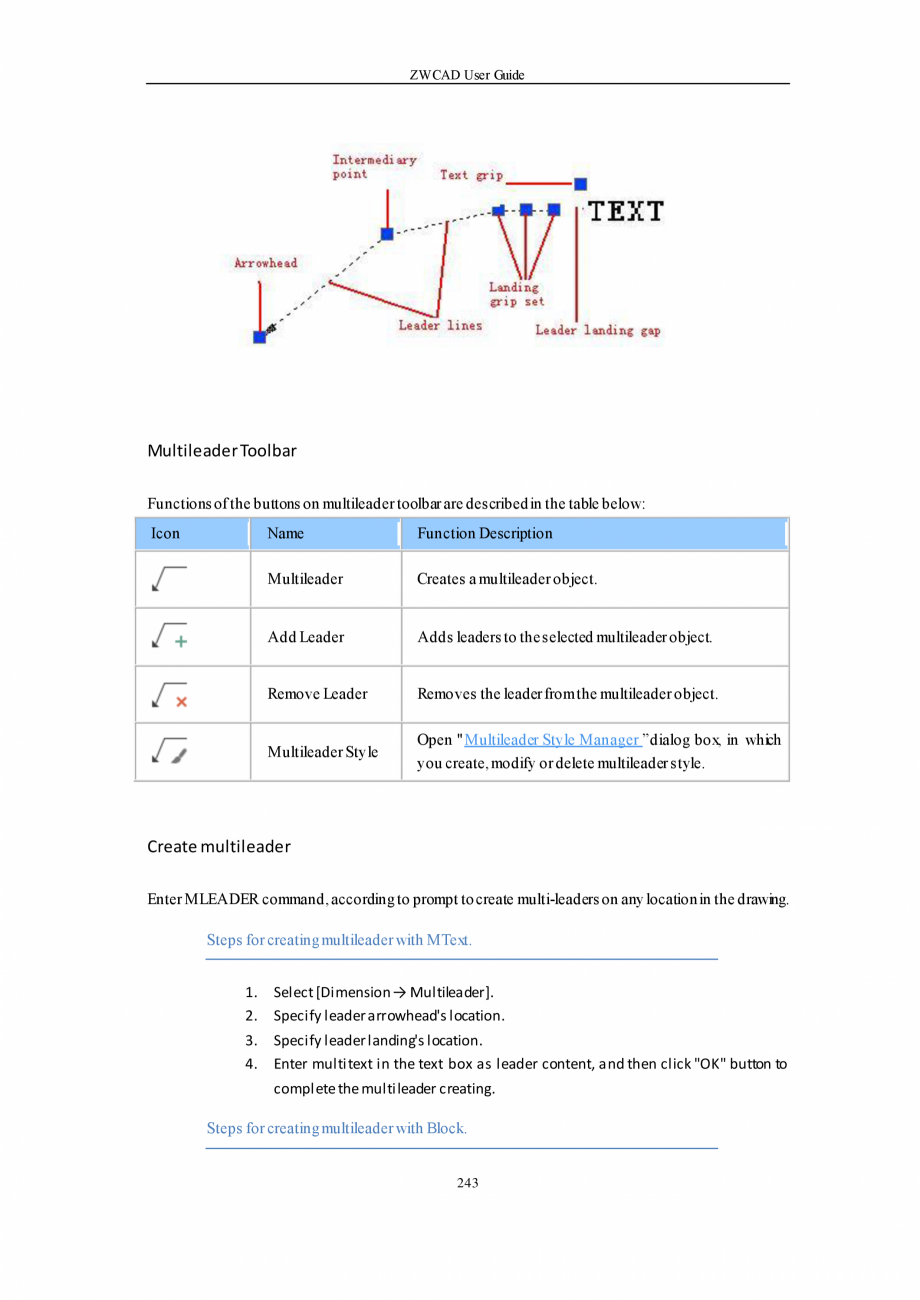 ZWCAD User Guide

Intermediary point

Text grip

TEXT

Arrowhead

Landing grip set

Leader lines

Leader landing gap

Multileader Toolbar

Functions of the buttons on multileader toolbar are described in the table below:

| Icon | Name | Function Description |
|---|---|---|
| | Multileader | Creates a multileader object. |
| | Add Leader | Adds leaders to the selected multileader object. |
| | Remove Leader | Removes the leader from the multileader object. |
| | Multileader Style | Open "Multileader Style Manager "dialog box, in which you create, modify or delete multileader style. |

Create multileader

Enter MLEADER command, according to prompt to create multi-leaders on any location in the drawing.

Steps for creating multileader with MText.

1. Select [Dimension → Multileader].
2. Specify leader arrowhead's location.
3. Specify leader landing's location.
4. Enter multitext in the text box as leader content, and then click "OK" button to complete the multileader creating.

Steps for creating multileader with Block.

243