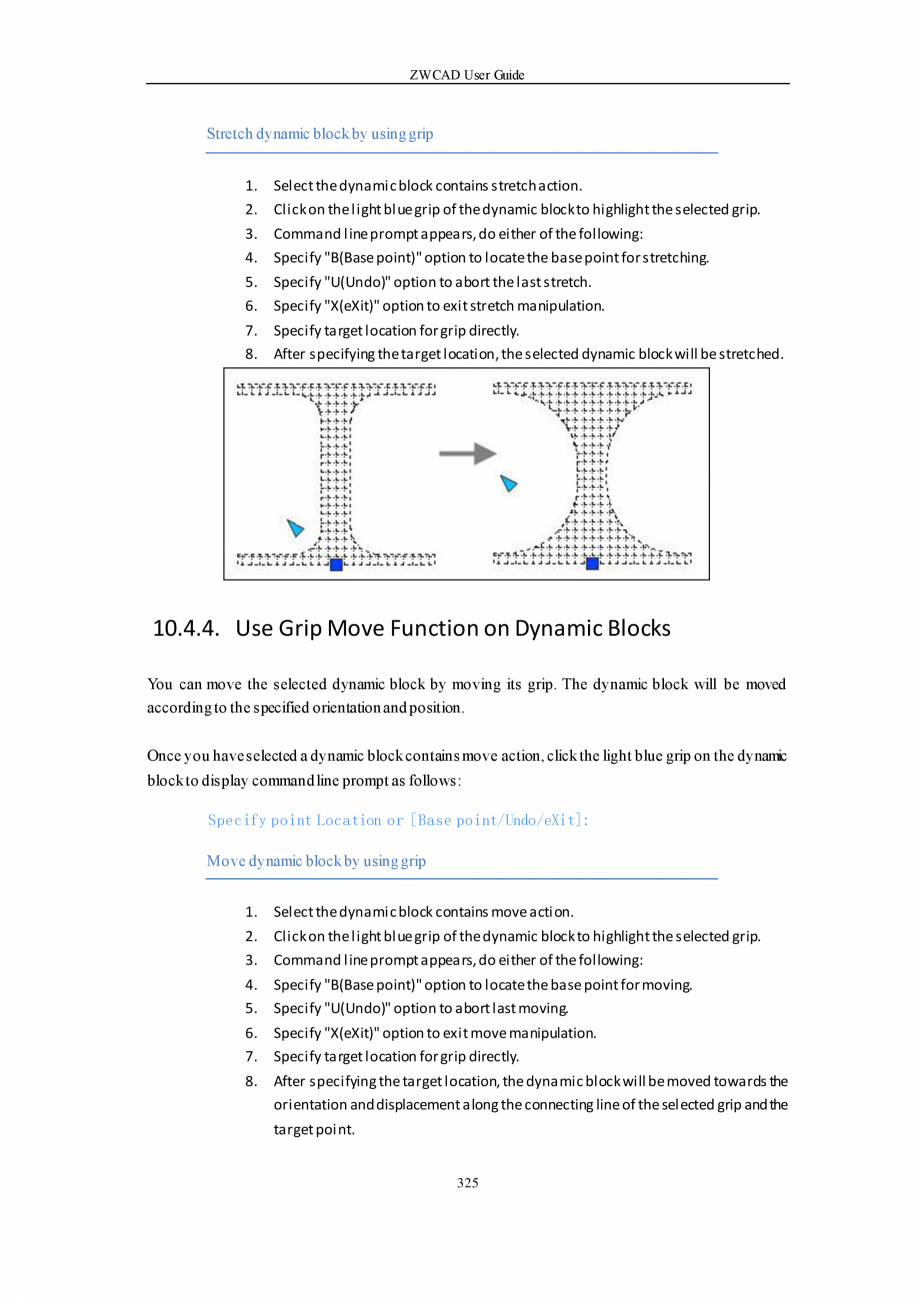 ZWCAD User Guide

Stretch dynamic block by using grip

1. Select the dynamic block contains stretch action.
2. Click on the light blue grip of the dynamic block to highlight the selected grip.
3. Command line prompt appears, do either of the following:
4. Specify "B(Base point)" option to locate the base point for stretching.
5. Specify "U(Undo)" option to abort the last stretch.
6. Specify "X(eXit)" option to exit stretch manipulation.
7. Specify target location for grip directly.
8. After specifying the target location, the selected dynamic block will be stretched.

10.4.4. Use Grip Move Function on Dynamic Blocks

You can move the selected dynamic block by moving its grip. The dynamic block will be moved according to the specified orientation and position.

Once you have selected a dynamic block contains move action, click the light blue grip on the dynamic block to display command line prompt as follows:

Specify point Location or [Base point/Undo/eXit]:

Move dynamic block by using grip

1. Select the dynamic block contains move action.
2. Click on the light blue grip of the dynamic block to highlight the selected grip.
3. Command line prompt appears, do either of the following:
4. Specify "B(Base point)" option to locate the base point for moving.
5. Specify "U(Undo)" option to abort last moving.
6. Specify "X(eXit)" option to exit move manipulation.
7. Specify target location for grip directly.
8. After specifying the target location, the dynamic block will be moved towards the orientation and displacement along the connecting line of the selected grip and the target point.

325