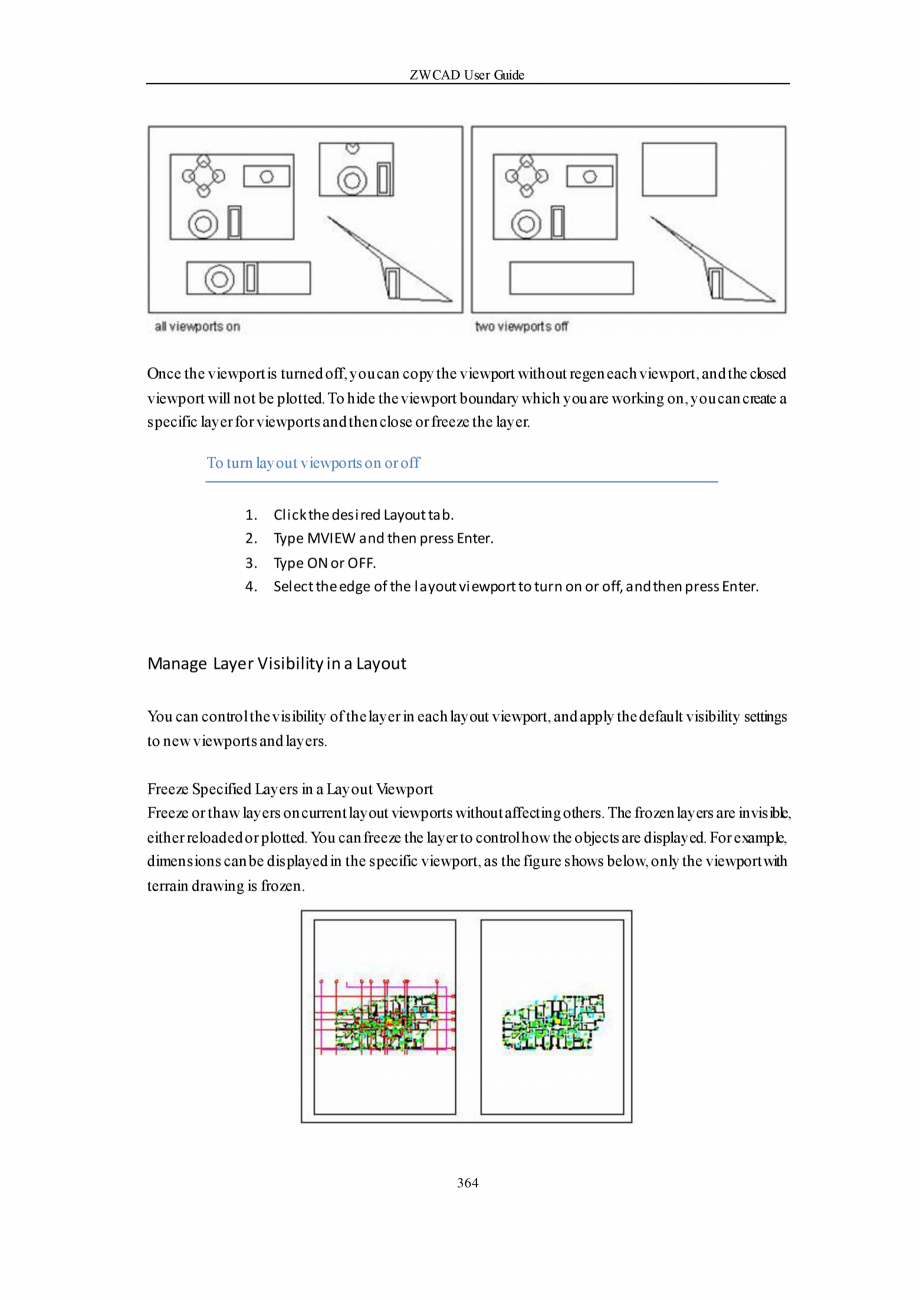 ZWCAD User Guide

all viewports on

two viewports off

Once the viewport is turned off, you can copy the viewport without regen each viewport, and the closed viewport will not be plotted. To hide the viewport boundary which you are working on, you can create a specific layer for viewports and then close or freeze the layer.

To turn layout viewports on or off

1. Click the desired Layout tab.
2. Type MVIEW and then press Enter.
3. Type ON or OFF.
4. Select the edge of the layout viewport to turn on or off, and then press Enter.

Manage Layer Visibility in a Layout

You can control the visibility of the layer in each layout viewport, and apply the default visibility settings to new viewports and layers.

Freeze Specified Layers in a Layout Viewport
Freeze or thaw layers on current layout viewports without affecting others. The frozen layers are invisible, either reloaded or plotted. You can freeze the layer to control how the objects are displayed. For example, dimensions can be displayed in the specific viewport, as the figure shows below, only the viewport with terrain drawing is frozen.

364