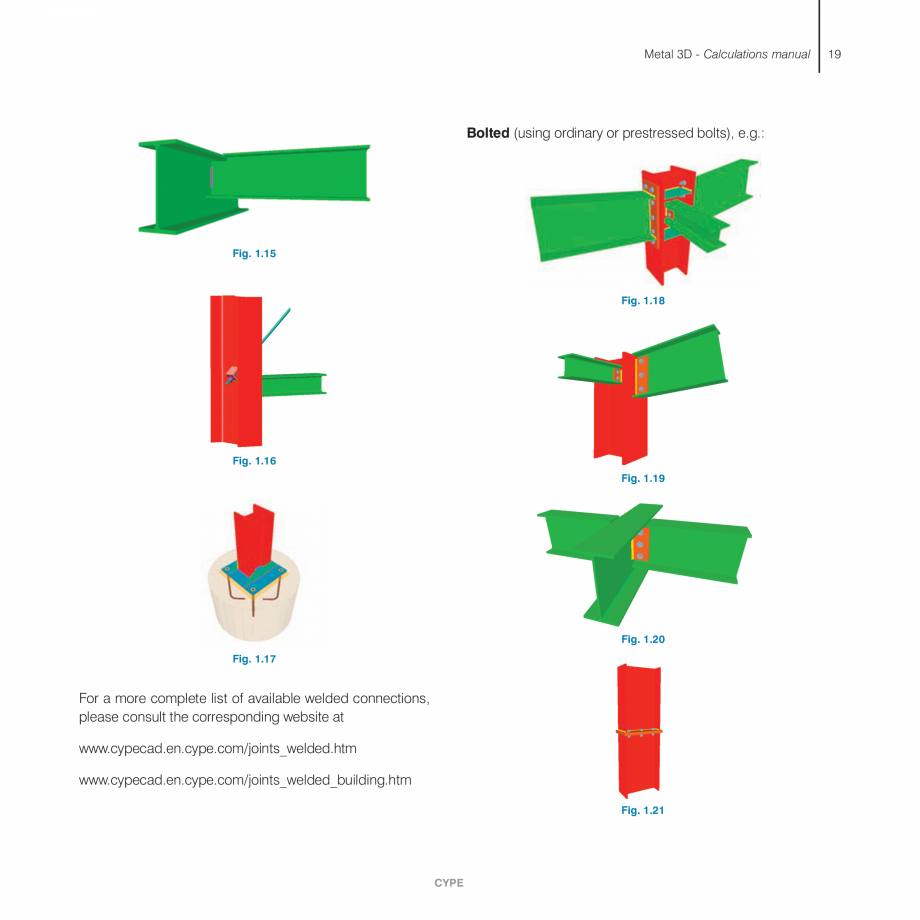 Metal 3D - Calculations manual 19

Fig. 1.15

Fig. 1.16

Fig. 1.17

For a more complete list of available welded connections, please consult the corresponding website at

www.cypecad.en.cype.com/joints_welded.htm

www.cypecad.en.cype.com/joints_welded_building.htm

**Bolted** (using ordinary or prestressed bolts), e.g.:

Fig. 1.18

Fig. 1.19

Fig. 1.20

Fig. 1.21

CYPE