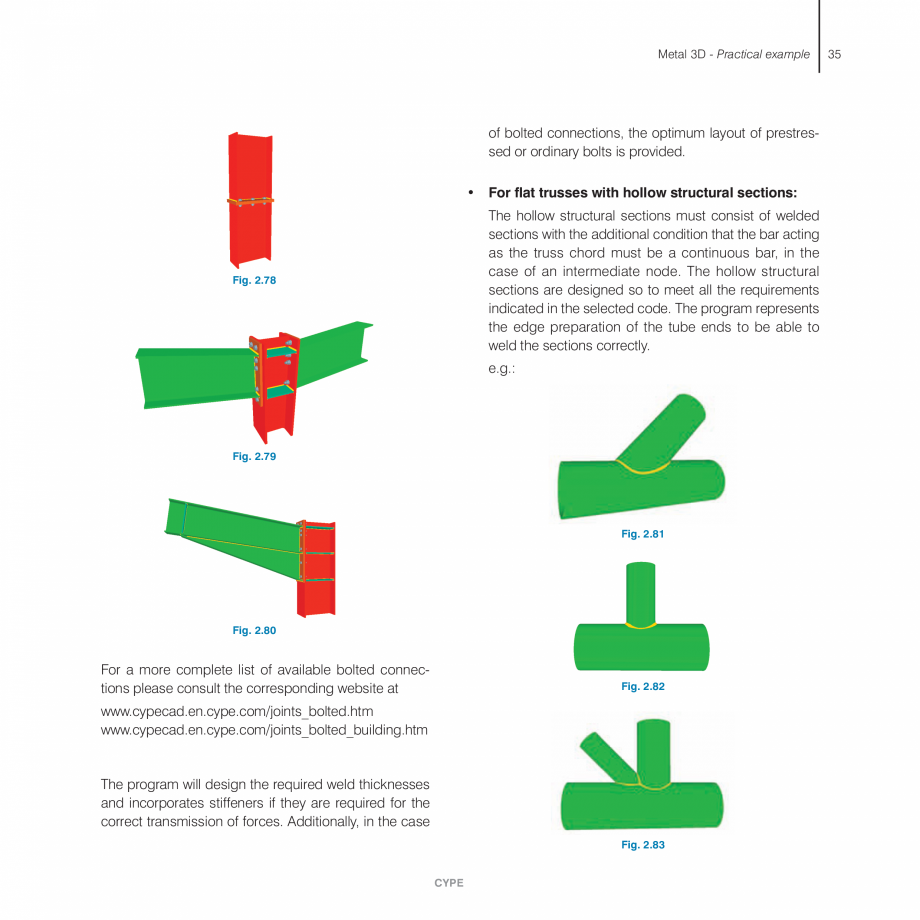 Metal 3D - Practical example 35

Fig. 2.78

Fig. 2.79

Fig. 2.80

For a more complete list of available bolted connections please consult the corresponding website at

www.cypecad.en.cype.com/joints_bolted.htm
www.cypecad.en.cype.com/joints_bolted_building.htm

The program will design the required weld thicknesses and incorporates stiffeners if they are required for the correct transmission of forces. Additionally, in the case of bolted connections, the optimum layout of prestressed or ordinary bolts is provided.

• **For flat trusses with hollow structural sections:**

The hollow structural sections must consist of welded sections with the additional condition that the bar acting as the truss chord must be a continuous bar, in the case of an intermediate node. The hollow structural sections are designed so to meet all the requirements indicated in the selected code. The program represents the edge preparation of the tube ends to be able to weld the sections correctly.

e.g.:

Fig. 2.81

Fig. 2.82

Fig. 2.83

CYPE