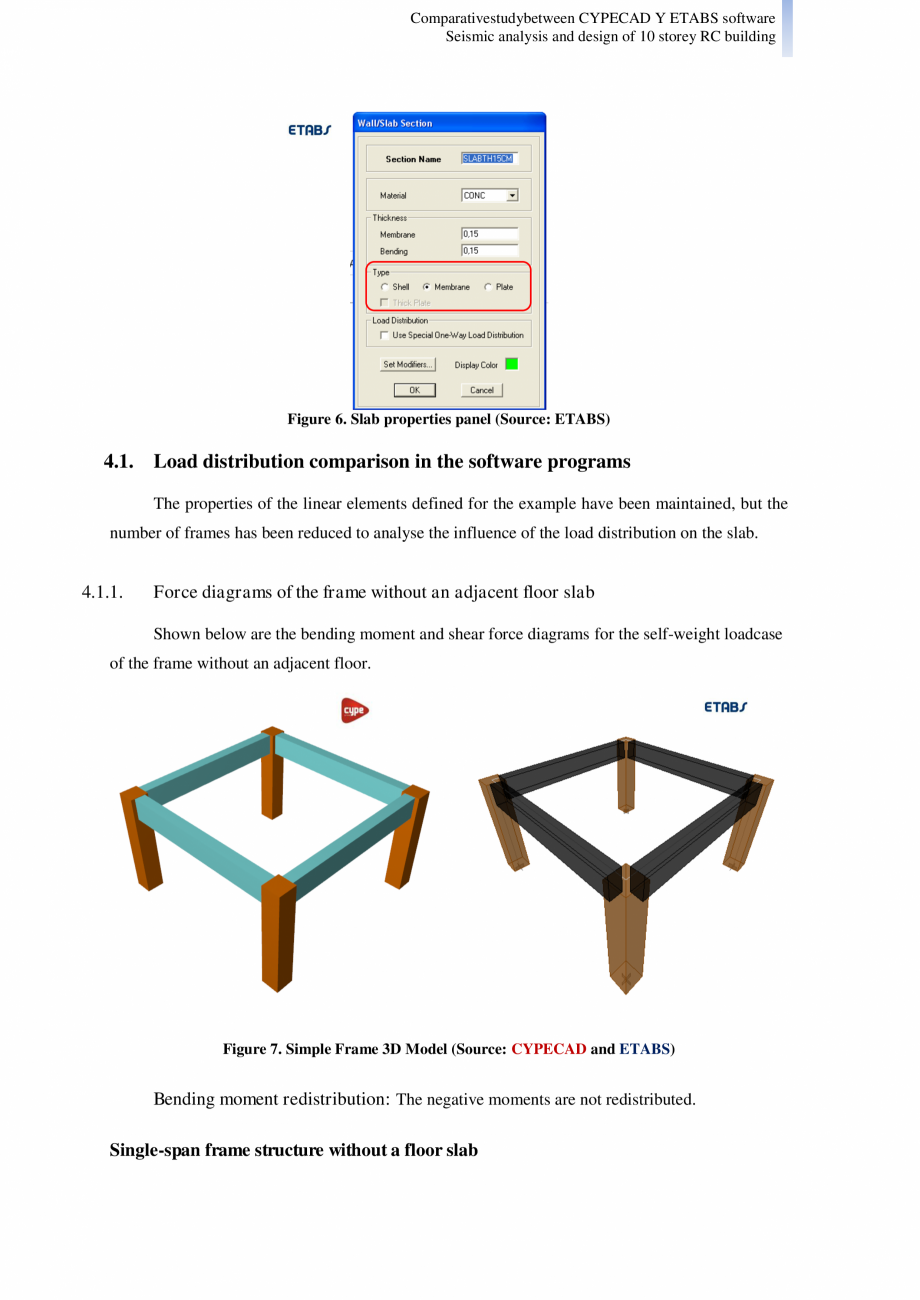 Comparativestudybetween CYPECAD Y ETABS software
Seismic analysis and design of 10 storey RC building

ETABS

Wall/Slab Section

Section Name SLABTH15CM

Material CONC

Thickness
Membrane 0,15
Bending 0,15

Type
Shell Membrane Plate
Thick Plate

Load Distribution
Use Special One-Way Load Distribution

Set Modifiers... Display Color

OK Cancel

Figure 6. Slab properties panel (Source: ETABS)

4.1. Load distribution comparison in the software programs

The properties of the linear elements defined for the example have been maintained, but the number of frames has been reduced to analyse the influence of the load distribution on the slab.

4.1.1. Force diagrams of the frame without an adjacent floor slab

Shown below are the bending moment and shear force diagrams for the self-weight loadcase of the frame without an adjacent floor.

cype

ETABS

Figure 7. Simple Frame 3D Model (Source: CYPECAD and ETABS)

Bending moment redistribution: The negative moments are not redistributed.

Single-span frame structure without a floor slab