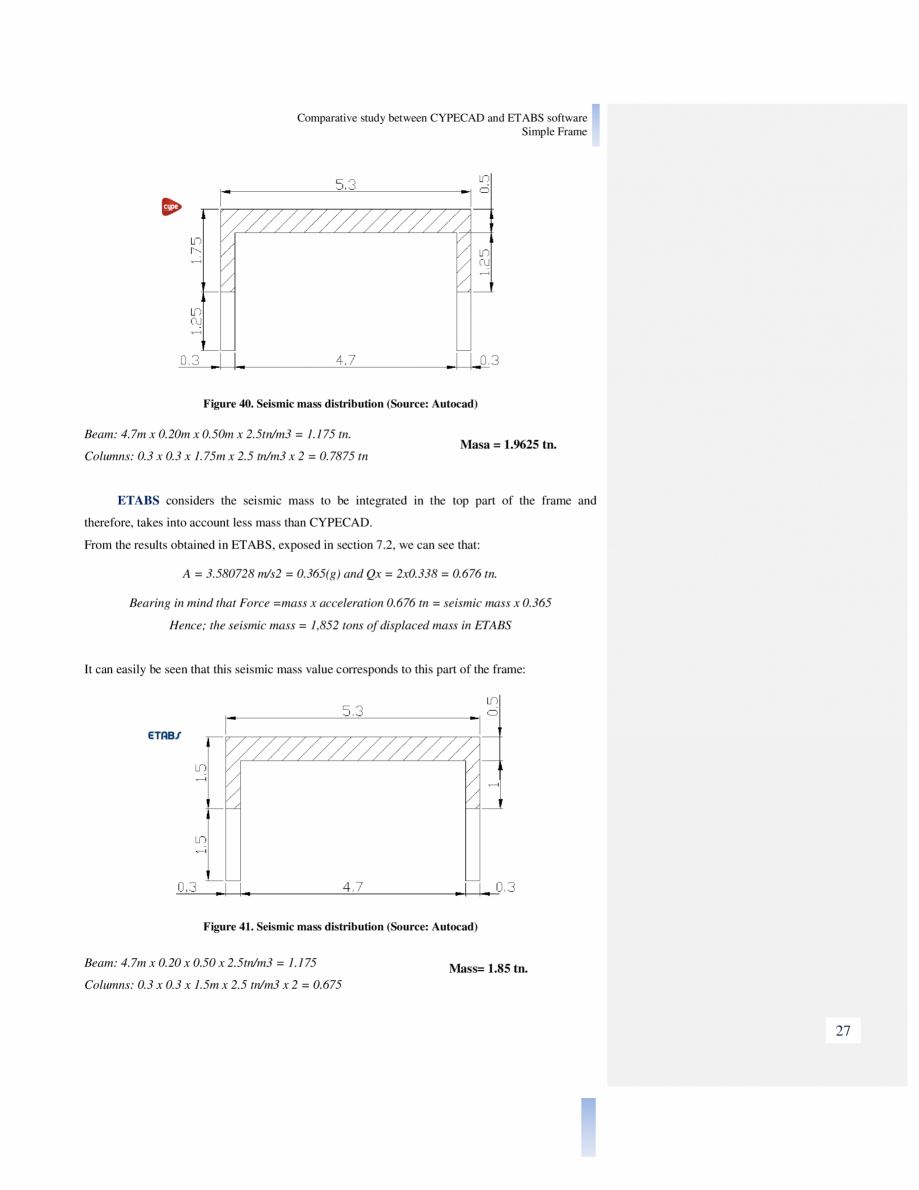 Comparative study between CYPECAD and ETABS software
Simple Frame

cype

5.3

0.5

1.75

1.25

1.25

0.3

4.7

0.3

Figure 40. Seismic mass distribution (Source: Autocad)

Beam: 4.7m x 0.20m x 0.50m x 2.5tn/m3 = 1.175 tn.
Columns: 0.3 x 0.3 x 1.75m x 2.5 tn/m3 x 2 = 0.7875 tn

Masa = 1.9625 tn.

ETABS considers the seismic mass to be integrated in the top part of the frame and therefore, takes into account less mass than CYPECAD.

From the results obtained in ETABS, exposed in section 7.2, we can see that:

A = 3.580728 m/s2 = 0.365(g) and Qx = 2x0.338 = 0.676 tn.

Bearing in mind that Force =mass x acceleration 0.676 tn = seismic mass x 0.365
Hence; the seismic mass = 1,852 tons of displaced mass in ETABS

It can easily be seen that this seismic mass value corresponds to this part of the frame:

ETABS

5.3

0.5

1.5

1

1.5

0.3

4.7

0.3

Figure 41. Seismic mass distribution (Source: Autocad)

Beam: 4.7m x 0.20 x 0.50 x 2.5tn/m3 = 1.175
Columns: 0.3 x 0.3 x 1.5m x 2.5 tn/m3 x 2 = 0.675

Mass= 1.85 tn.

27