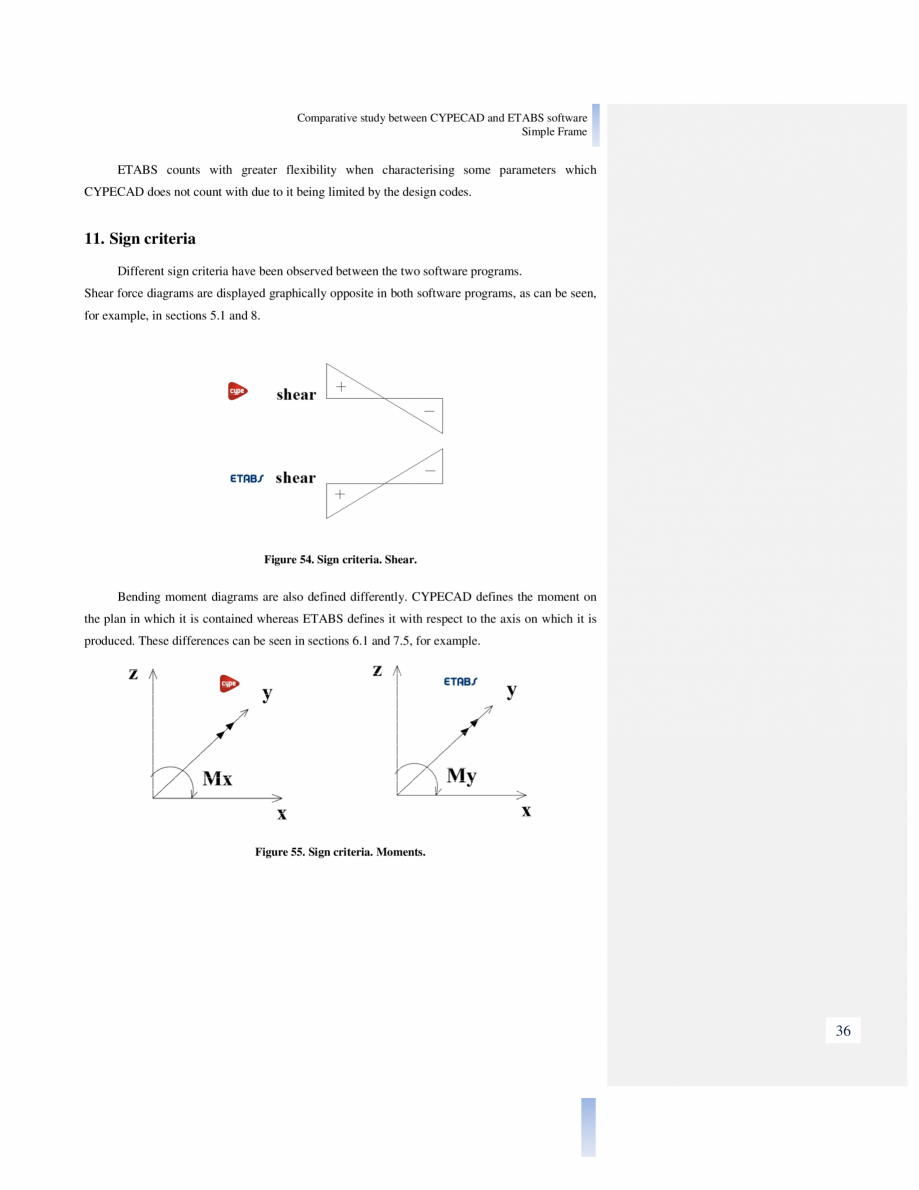 Comparative study between CYPECAD and ETABS software
Simple Frame

ETABS counts with greater flexibility when characterising some parameters which CYPECAD does not count with due to it being limited by the design codes.

11. Sign criteria

Different sign criteria have been observed between the two software programs.
Shear force diagrams are displayed graphically opposite in both software programs, as can be seen, for example, in sections 5.1 and 8.

cype shear + −

ETABS shear − +

Figure 54. Sign criteria. Shear.

Bending moment diagrams are also defined differently. CYPECAD defines the moment on the plan in which it is contained whereas ETABS defines it with respect to the axis on which it is produced. These differences can be seen in sections 6.1 and 7.5, for example.

z cype y Mx x

z ETABS y My x

Figure 55. Sign criteria. Moments.

36