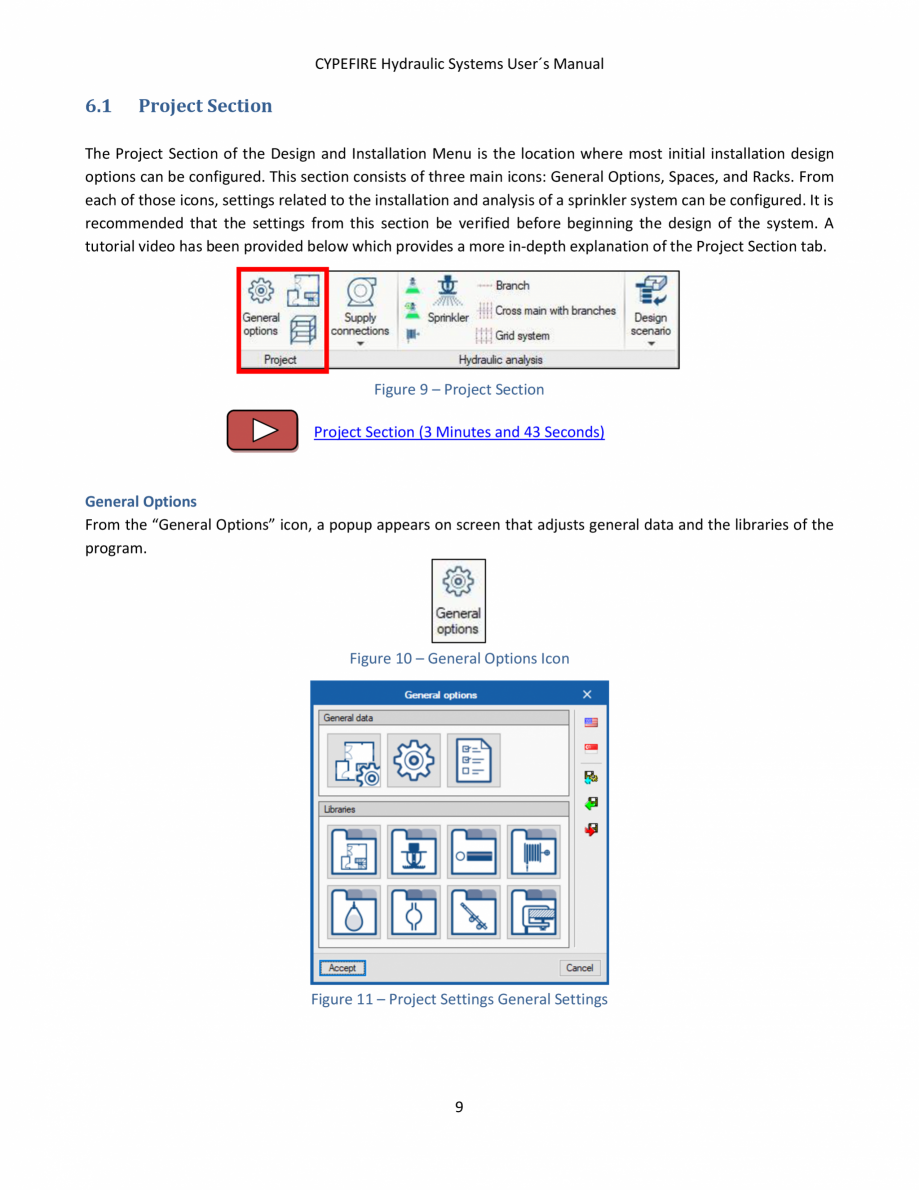 CYPEFIRE Hydraulic Systems User´s Manual

6.1 Project Section

The Project Section of the Design and Installation Menu is the location where most initial installation design options can be configured. This section consists of three main icons: General Options, Spaces, and Racks. From each of those icons, settings related to the installation and analysis of a sprinkler system can be configured. It is recommended that the settings from this section be verified before beginning the design of the system. A tutorial video has been provided below which provides a more in-depth explanation of the Project Section tab.

General options
Project
Supply connections
Sprinkler
Branch
Cross main with branches
Grid system
Hydraulic analysis
Design scenario

Figure 9 – Project Section

Project Section (3 Minutes and 43 Seconds)

General Options
From the “General Options” icon, a popup appears on screen that adjusts general data and the libraries of the program.

General options

Figure 10 – General Options Icon

General options
General data
Libraries
Accept
Cancel

Figure 11 – Project Settings General Settings

9