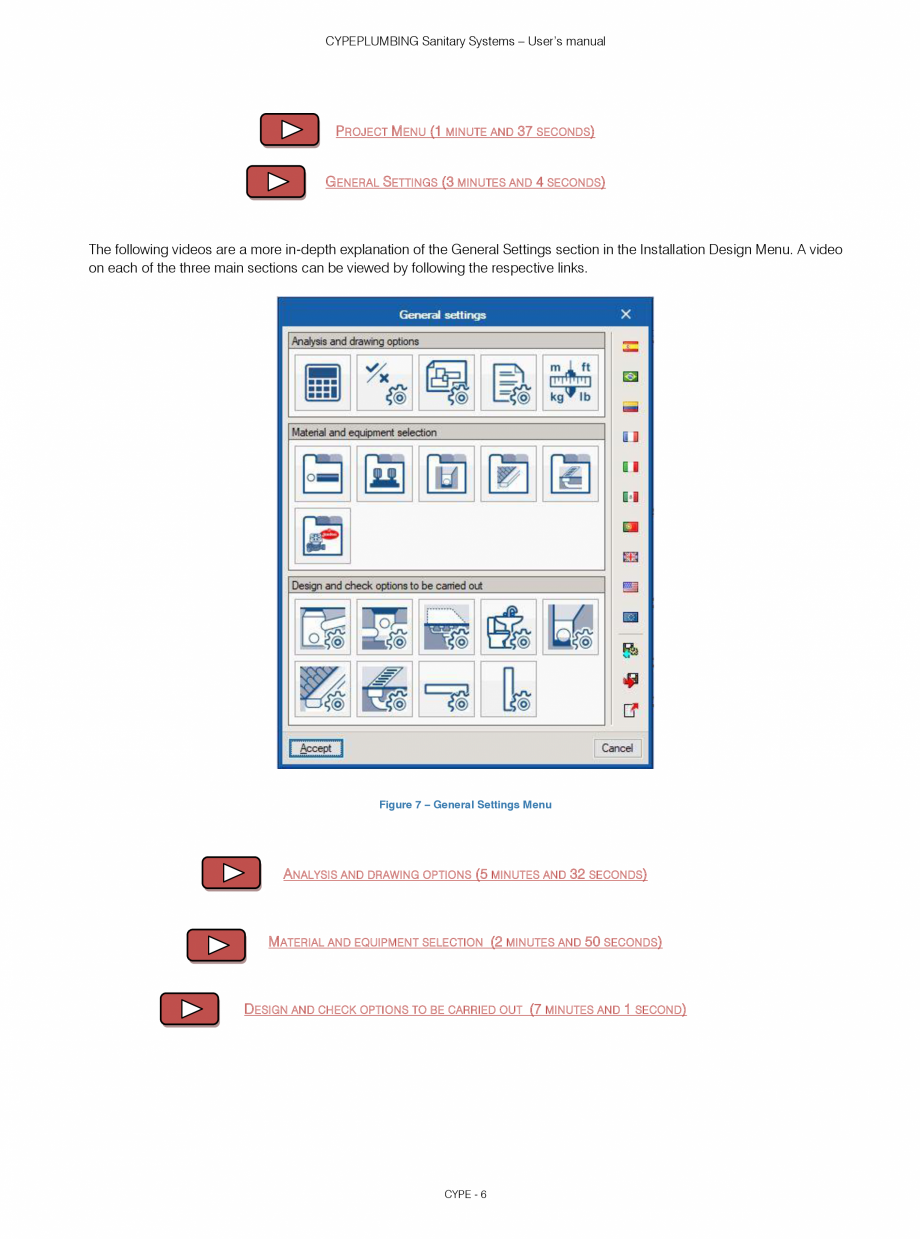 CYPEPLUMBING Sanitary Systems – User's manual

PROJECT MENU (1 MINUTE AND 37 SECONDS)

GENERAL SETTINGS (3 MINUTES AND 4 SECONDS)

The following videos are a more in-depth explanation of the General Settings section in the Installation Design Menu. A video on each of the three main sections can be viewed by following the respective links.

General settings

Analysis and drawing options

m ft
kg lb

Material and equipment selection

Design and check options to be carried out

Accept

Cancel

Figure 7 – General Settings Menu

ANALYSIS AND DRAWING OPTIONS (5 MINUTES AND 32 SECONDS)

MATERIAL AND EQUIPMENT SELECTION (2 MINUTES AND 50 SECONDS)

DESIGN AND CHECK OPTIONS TO BE CARRIED OUT (7 MINUTES AND 1 SECOND)

CYPE - 6