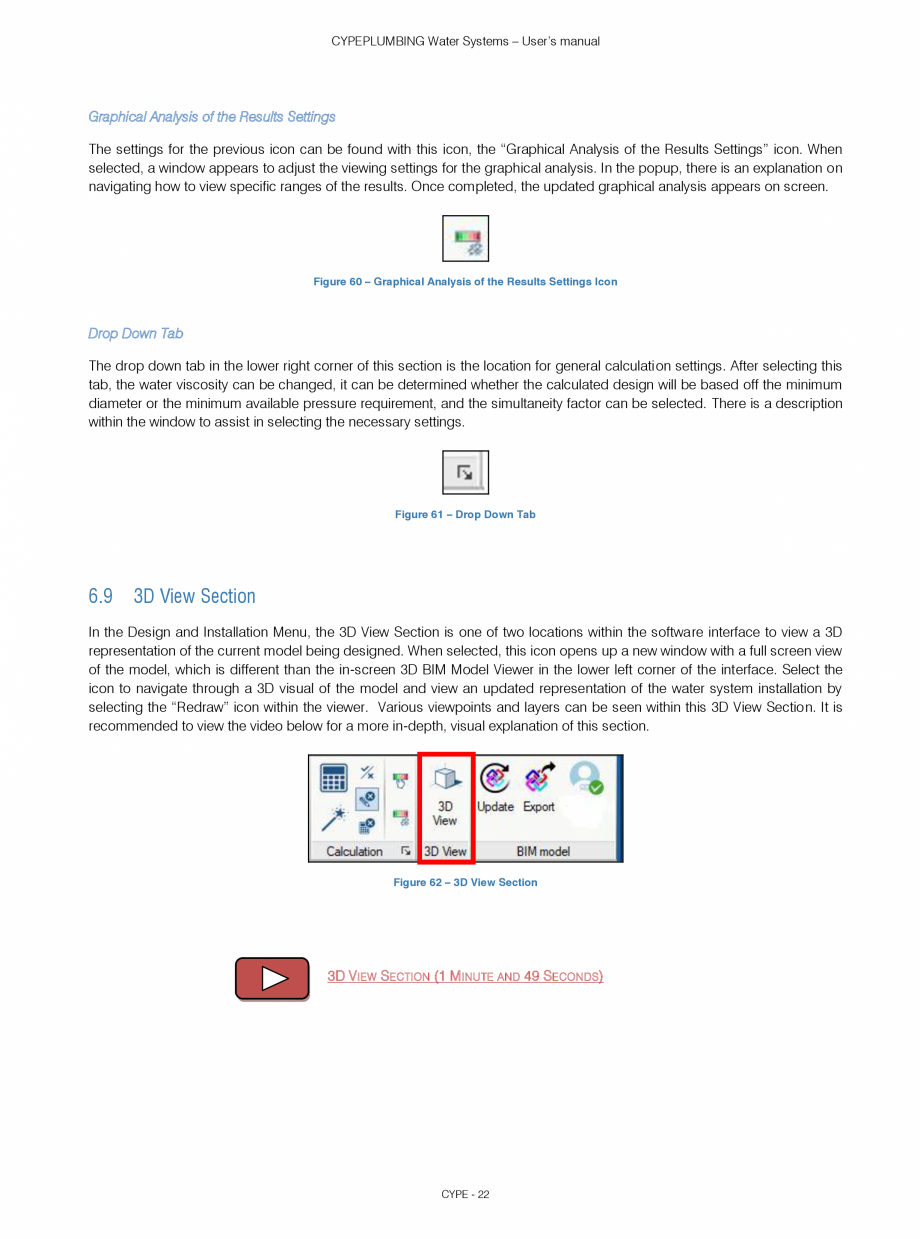 CYPEPLUMBING Water Systems – User's manual

Graphical Analysis of the Results Settings

The settings for the previous icon can be found with this icon, the "Graphical Analysis of the Results Settings" icon. When selected, a window appears to adjust the viewing settings for the graphical analysis. In the popup, there is an explanation on navigating how to view specific ranges of the results. Once completed, the updated graphical analysis appears on screen.

Figure 60 – Graphical Analysis of the Results Settings Icon

Drop Down Tab

The drop down tab in the lower right corner of this section is the location for general calculation settings. After selecting this tab, the water viscosity can be changed, it can be determined whether the calculated design will be based off the minimum diameter or the minimum available pressure requirement, and the simultaneity factor can be selected. There is a description within the window to assist in selecting the necessary settings.

Figure 61 – Drop Down Tab

6.9 3D View Section

In the Design and Installation Menu, the 3D View Section is one of two locations within the software interface to view a 3D representation of the current model being designed. When selected, this icon opens up a new window with a full screen view of the model, which is different than the in-screen 3D BIM Model Viewer in the lower left corner of the interface. Select the icon to navigate through a 3D visual of the model and view an updated representation of the water system installation by selecting the "Redraw" icon within the viewer. Various viewpoints and layers can be seen within this 3D View Section. It is recommended to view the video below for a more in-depth, visual explanation of this section.

3D View Update Export
Calculation 3D View BIM model

Figure 62 – 3D View Section

3D VIEW SECTION (1 MINUTE AND 49 SECONDS)

CYPE - 22