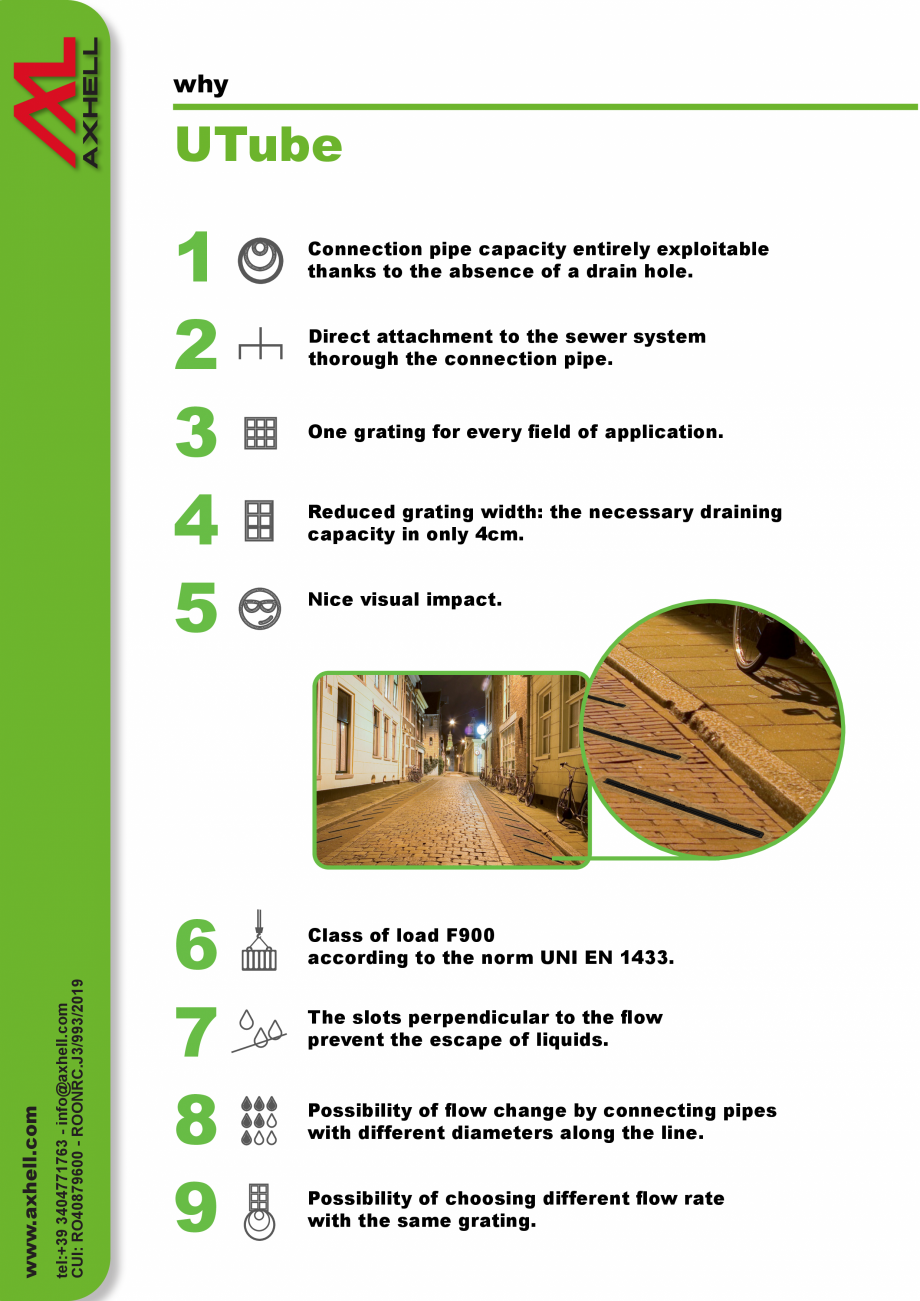 AXHELL

why

UTube

1 Connection pipe capacity entirely exploitable thanks to the absence of a drain hole.

2 Direct attachment to the sewer system thorough the connection pipe.

3 One grating for every field of application.

4 Reduced grating width: the necessary draining capacity in only 4cm.

5 Nice visual impact.

6 Class of load F900 according to the norm UNI EN 1433.

7 The slots perpendicular to the flow prevent the escape of liquids.

8 Possibility of flow change by connecting pipes with different diameters along the line.

9 Possibility of choosing different flow rate with the same grating.

www.axhell.com
tel:+39 3404771763 - info@axhell.com
CUI: RO40879600 - ROONRC.J3/993/2019