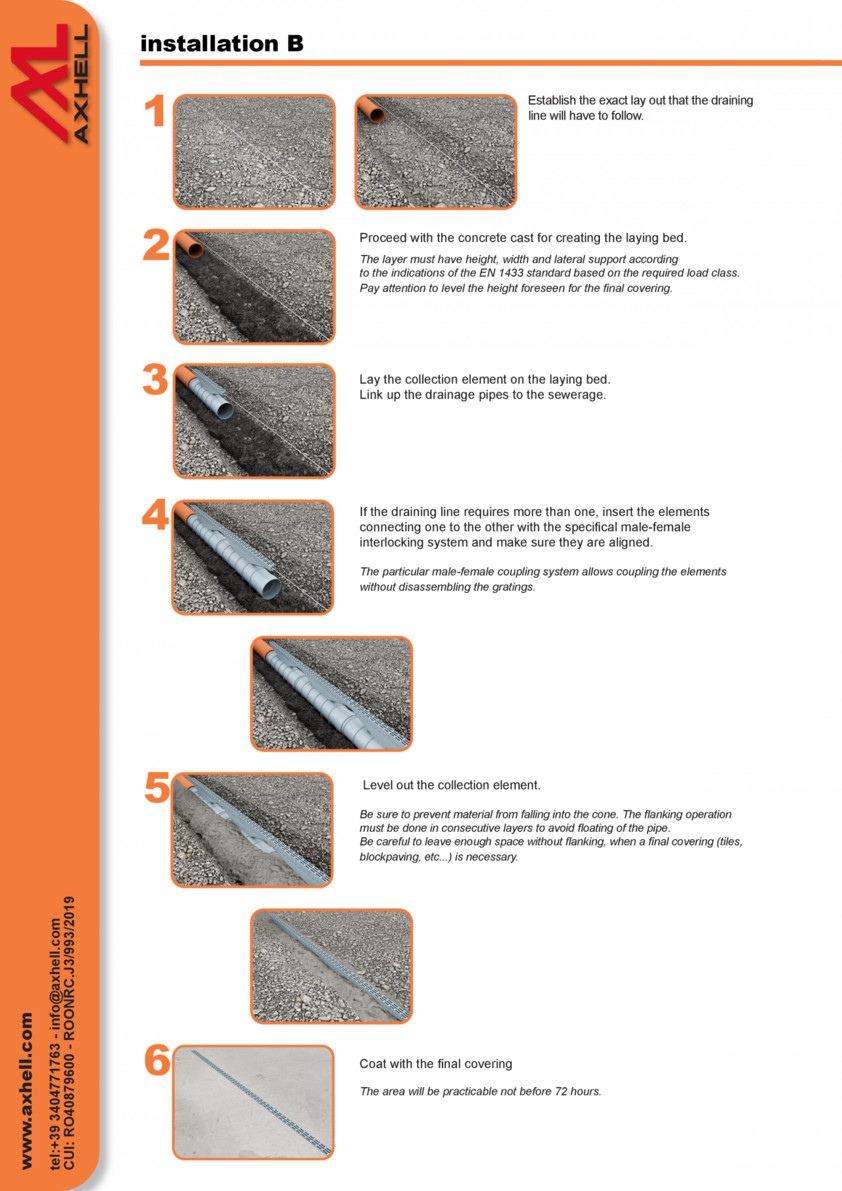 AXHELL

installation B

1

Establish the exact lay out that the draining line will have to follow.

2

Proceed with the concrete cast for creating the laying bed.

The layer must have height, width and lateral support according to the indications of the EN 1433 standard based on the required load class. Pay attention to level the height foreseen for the final covering.

3

Lay the collection element on the laying bed.
Link up the drainage pipes to the sewerage.

4

If the draining line requires more than one, insert the elements connecting one to the other with the specifical male-female interlocking system and make sure they are aligned.

The particular male-female coupling system allows coupling the elements without disassembling the gratings.

5

Level out the collection element.

Be sure to prevent material from falling into the cone. The flanking operation must be done in consecutive layers to avoid floating of the pipe.
Be careful to leave enough space without flanking, when a final covering (tiles, blockpaving, etc...) is necessary.

6

Coat with the final covering

The area will be practicable not before 72 hours.

www.axhell.com
tel:+39 3404771763 - info@axhell.com
CUI: RO40879600 - ROONRC.J3/993/2019