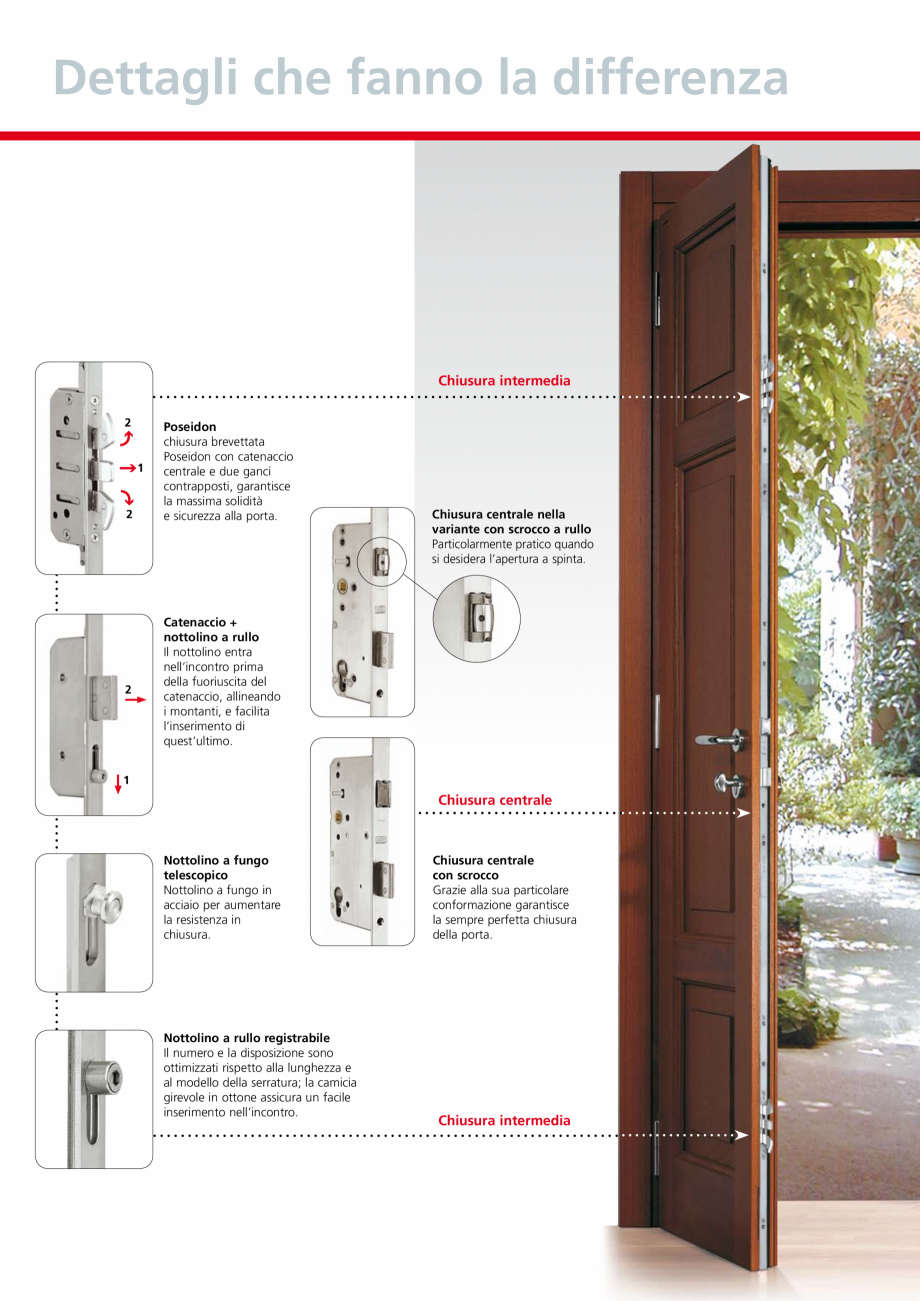 Dettagli che fanno la differenza

Chiusura intermedia

2
1
2

Poseidon
chiusura brevettata Poseidon con catenaccio centrale e due ganci contrapposti, garantisce la massima solidità e sicurezza alla porta.

Chiusura centrale nella variante con scrocco a rullo
Particolarmente pratico quando si desidera l'apertura a spinta.

2
1

Catenaccio + nottolino a rullo
Il nottolino entra nell'incontro prima della fuoriuscita del catenaccio, allineando i montanti, e facilita l'inserimento di quest'ultimo.

Chiusura centrale

Nottolino a fungo telescopico
Nottolino a fungo in acciaio per aumentare la resistenza in chiusura.

Chiusura centrale con scrocco
Grazie alla sua particolare conformazione garantisce la sempre perfetta chiusura della porta.

Nottolino a rullo registrabile
Il numero e la disposizione sono ottimizzati rispetto alla lunghezza e al modello della serratura; la camicia girevole in ottone assicura un facile inserimento nell'incontro.

Chiusura intermedia