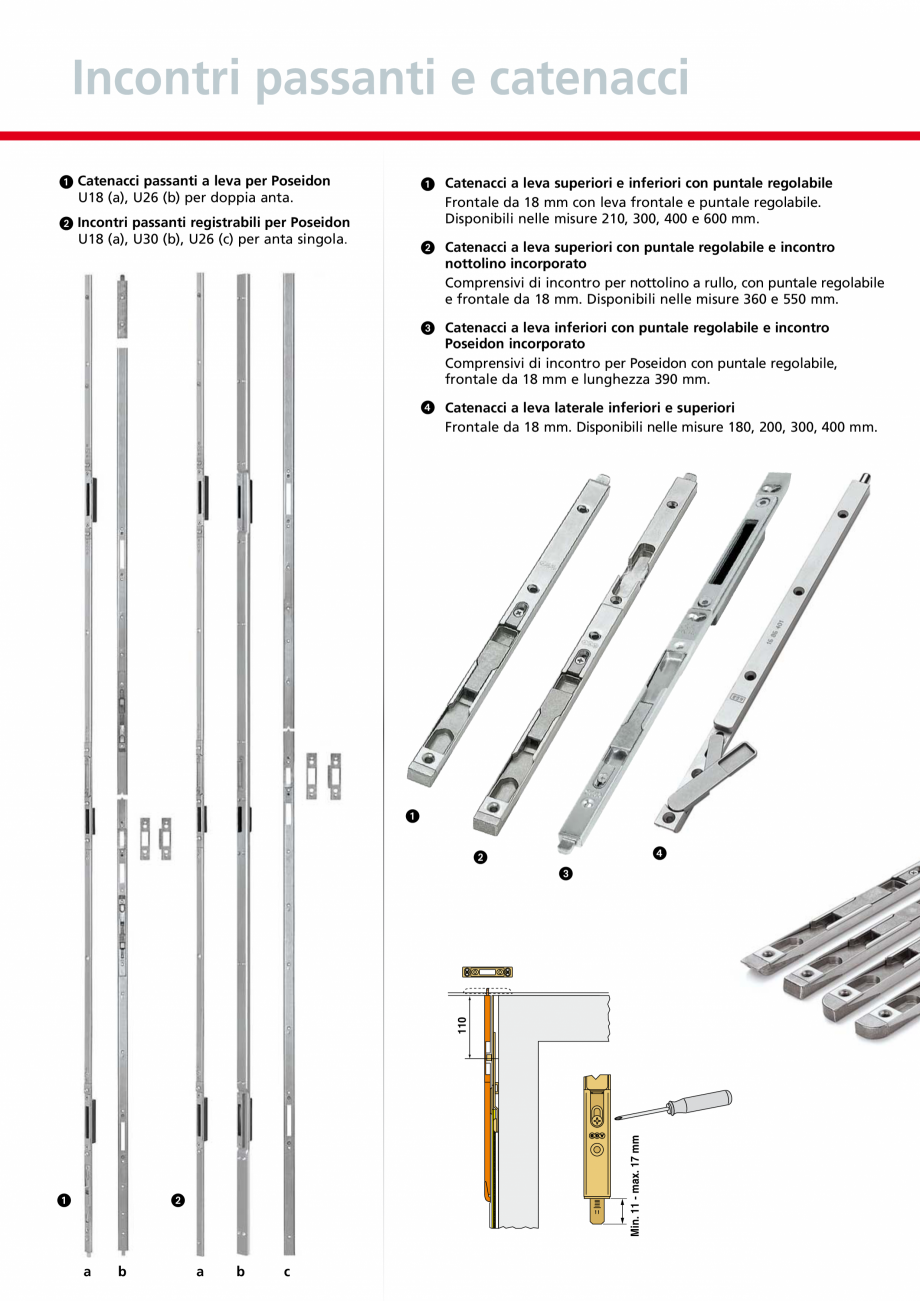 Incontri passanti e catenacci

❶ Catenacci passanti a leva per Poseidon U18 (a), U26 (b) per doppia anta.

❷ Incontri passanti registrabili per Poseidon U18 (a), U30 (b), U26 (c) per anta singola.

❶

❷

a b a b c

❶ Catenacci a leva superiori e inferiori con puntale regolabile
Frontale da 18 mm con leva frontale e puntale regolabile. Disponibili nelle misure 210, 300, 400 e 600 mm.

❷ Catenacci a leva superiori con puntale regolabile e incontro nottolino incorporato
Comprensivi di incontro per nottolino a rullo, con puntale regolabile e frontale da 18 mm. Disponibili nelle misure 360 e 550 mm.

❸ Catenacci a leva inferiori con puntale regolabile e incontro Poseidon incorporato
Comprensivi di incontro per Poseidon con puntale regolabile, frontale da 18 mm e lunghezza 390 mm.

❹ Catenacci a leva laterale inferiori e superiori
Frontale da 18 mm. Disponibili nelle misure 180, 200, 300, 400 mm.

❶

❷

❸

❹

110

Min. 11 - max. 17 mm