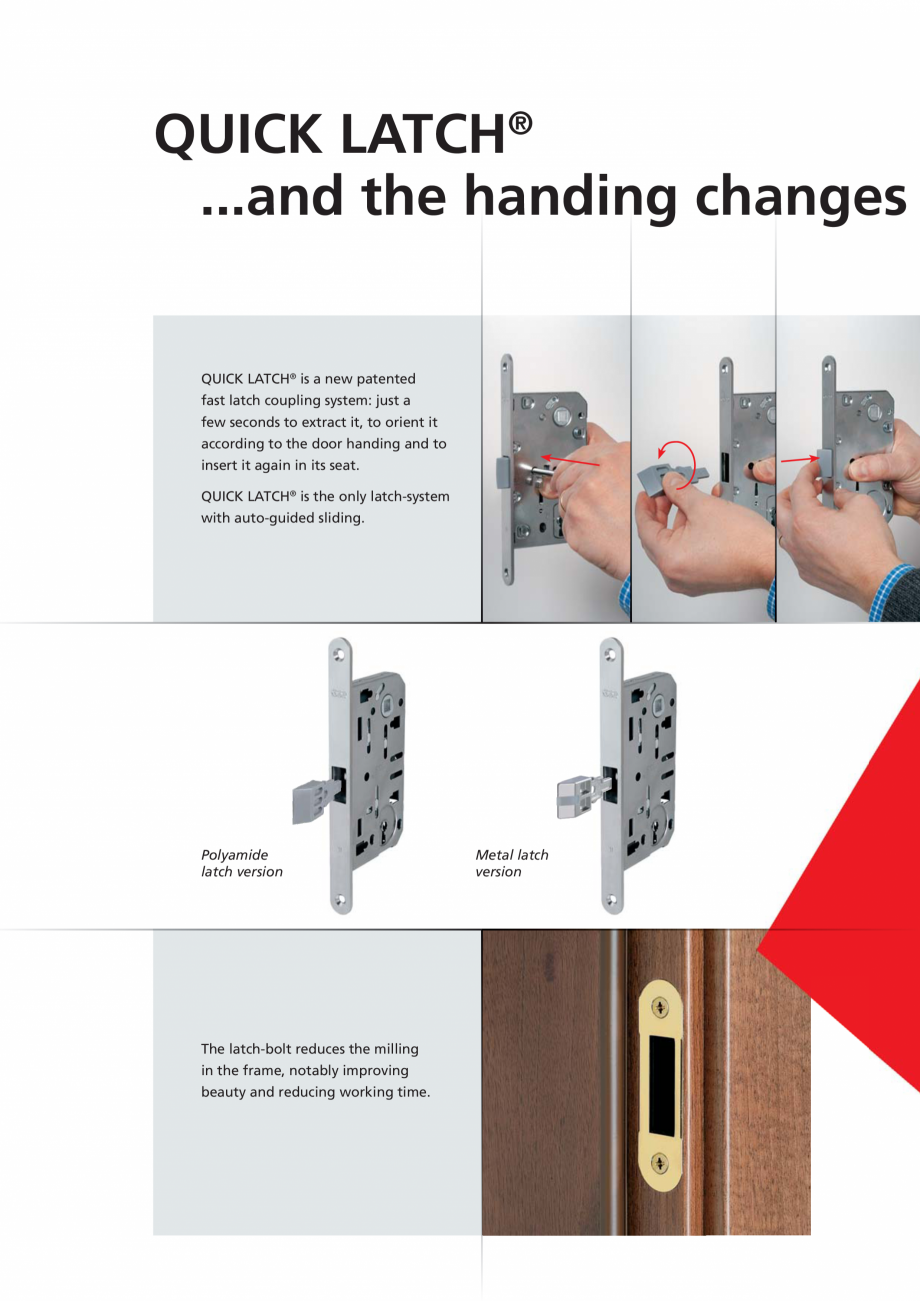 QUICK LATCH®
...and the handing changes

QUICK LATCH® is a new patented fast latch coupling system: just a few seconds to extract it, to orient it according to the door handing and to insert it again in its seat.

QUICK LATCH® is the only latch-system with auto-guided sliding.

Polyamide latch version

Metal latch version

The latch-bolt reduces the milling in the frame, notably improving beauty and reducing working time.