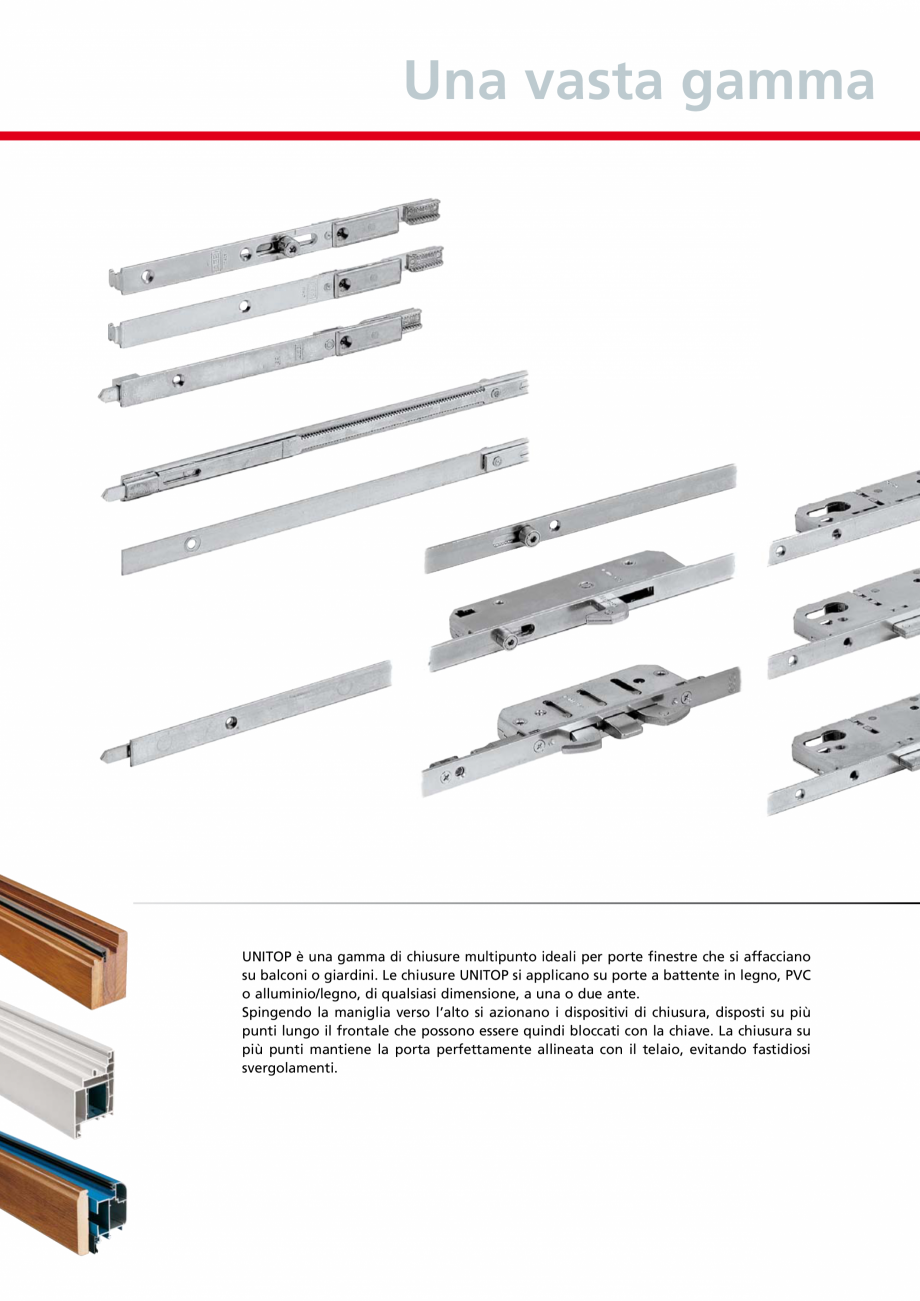 Una vasta gamma

UNITOP è una gamma di chiusure multipunto ideali per porte finestre che si affacciano su balconi o giardini. Le chiusure UNITOP si applicano su porte a battente in legno, PVC o alluminio/legno, di qualsiasi dimensione, a una o due ante.
Spingendo la maniglia verso l'alto si azionano i dispositivi di chiusura, disposti su più punti lungo il frontale che possono essere quindi bloccati con la chiave. La chiusura su più punti mantiene la porta perfettamente allineata con il telaio, evitando fastidiosi svergolamenti.