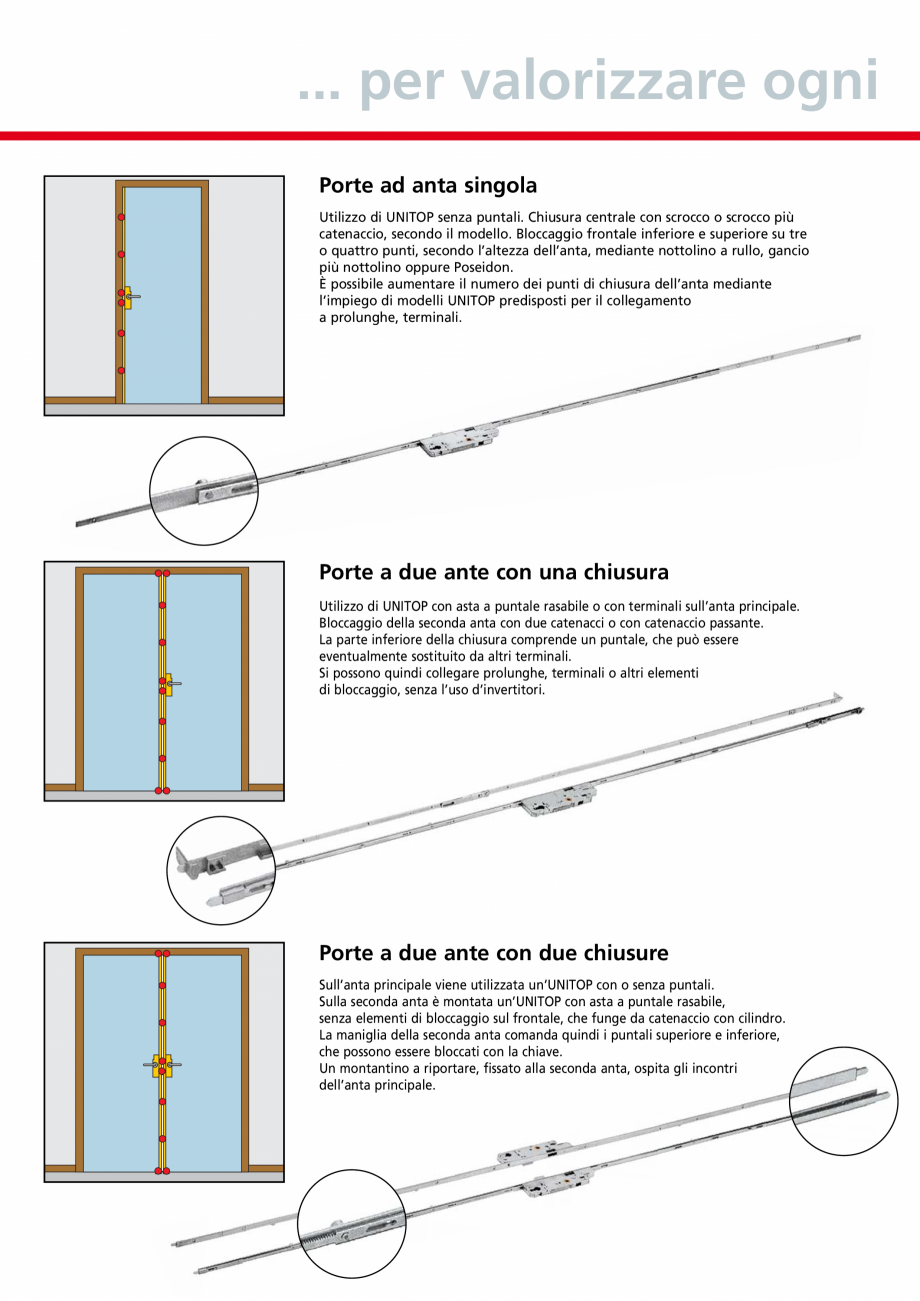 ... per valorizzare ogni

Porte ad anta singola

Utilizzo di UNITOP senza puntali. Chiusura centrale con scrocco o scrocco più catenaccio, secondo il modello. Bloccaggio frontale inferiore e superiore su tre o quattro punti, secondo l'altezza dell'anta, mediante nottolino a rullo, gancio più nottolino oppure Poseidon.
È possibile aumentare il numero dei punti di chiusura dell'anta mediante l'impiego di modelli UNITOP predisposti per il collegamento a prolunghe, terminali.

Porte a due ante con una chiusura

Utilizzo di UNITOP con asta a puntale rasabile o con terminali sull'anta principale. Bloccaggio della seconda anta con due catenacci o con catenaccio passante. La parte inferiore della chiusura comprende un puntale, che può essere eventualmente sostituito da altri terminali.
Si possono quindi collegare prolunghe, terminali o altri elementi di bloccaggio, senza l'uso d'invertitori.

Porte a due ante con due chiusure

Sull'anta principale viene utilizzata un'UNITOP con o senza puntali. Sulla seconda anta è montata un'UNITOP con asta a puntale rasabile, senza elementi di bloccaggio sul frontale, che funge da catenaccio con cilindro. La maniglia della seconda anta comanda quindi i puntali superiore e inferiore, che possono essere bloccati con la chiave.
Un montantino a riportare, fissato alla seconda anta, ospita gli incontri dell'anta principale.