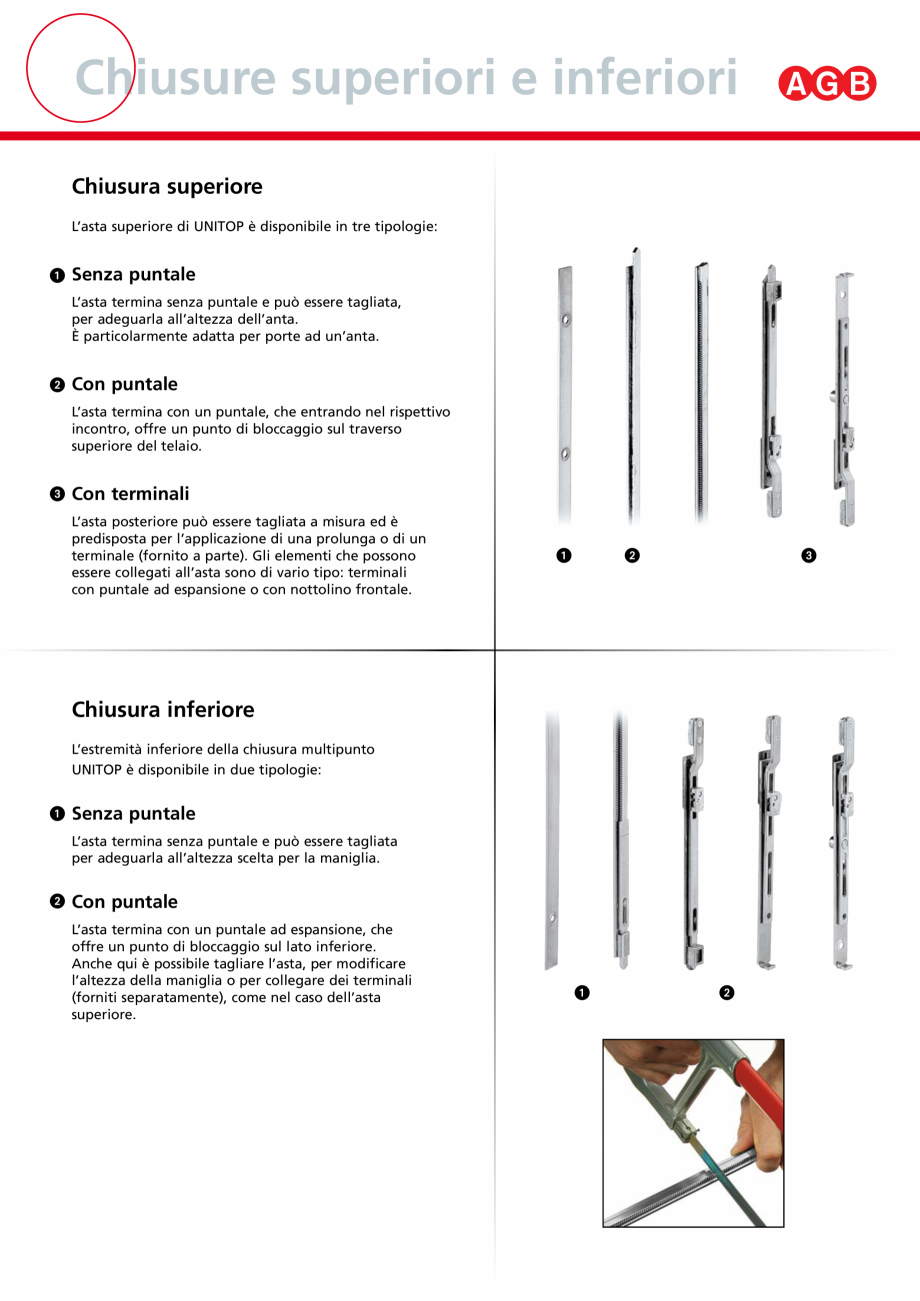 Chiusure superiori e inferiori

AGB

Chiusura superiore

L'asta superiore di UNITOP è disponibile in tre tipologie:

❶ Senza puntale

L'asta termina senza puntale e può essere tagliata, per adeguarla all'altezza dell'anta.
È particolarmente adatta per porte ad un'anta.

❷ Con puntale

L'asta termina con un puntale, che entrando nel rispettivo incontro, offre un punto di bloccaggio sul traverso superiore del telaio.

❸ Con terminali

L'asta posteriore può essere tagliata a misura ed è predisposta per l'applicazione di una prolunga o di un terminale (fornito a parte). Gli elementi che possono essere collegati all'asta sono di vario tipo: terminali con puntale ad espansione o con nottolino frontale.

❶ ❷ ❸

Chiusura inferiore

L'estremità inferiore della chiusura multipunto UNITOP è disponibile in due tipologie:

❶ Senza puntale

L'asta termina senza puntale e può essere tagliata per adeguarla all'altezza scelta per la maniglia.

❷ Con puntale

L'asta termina con un puntale ad espansione, che offre un punto di bloccaggio sul lato inferiore. Anche qui è possibile tagliare l'asta, per modificare l'altezza della maniglia o per collegare dei terminali (forniti separatamente), come nel caso dell'asta superiore.

❶ ❷