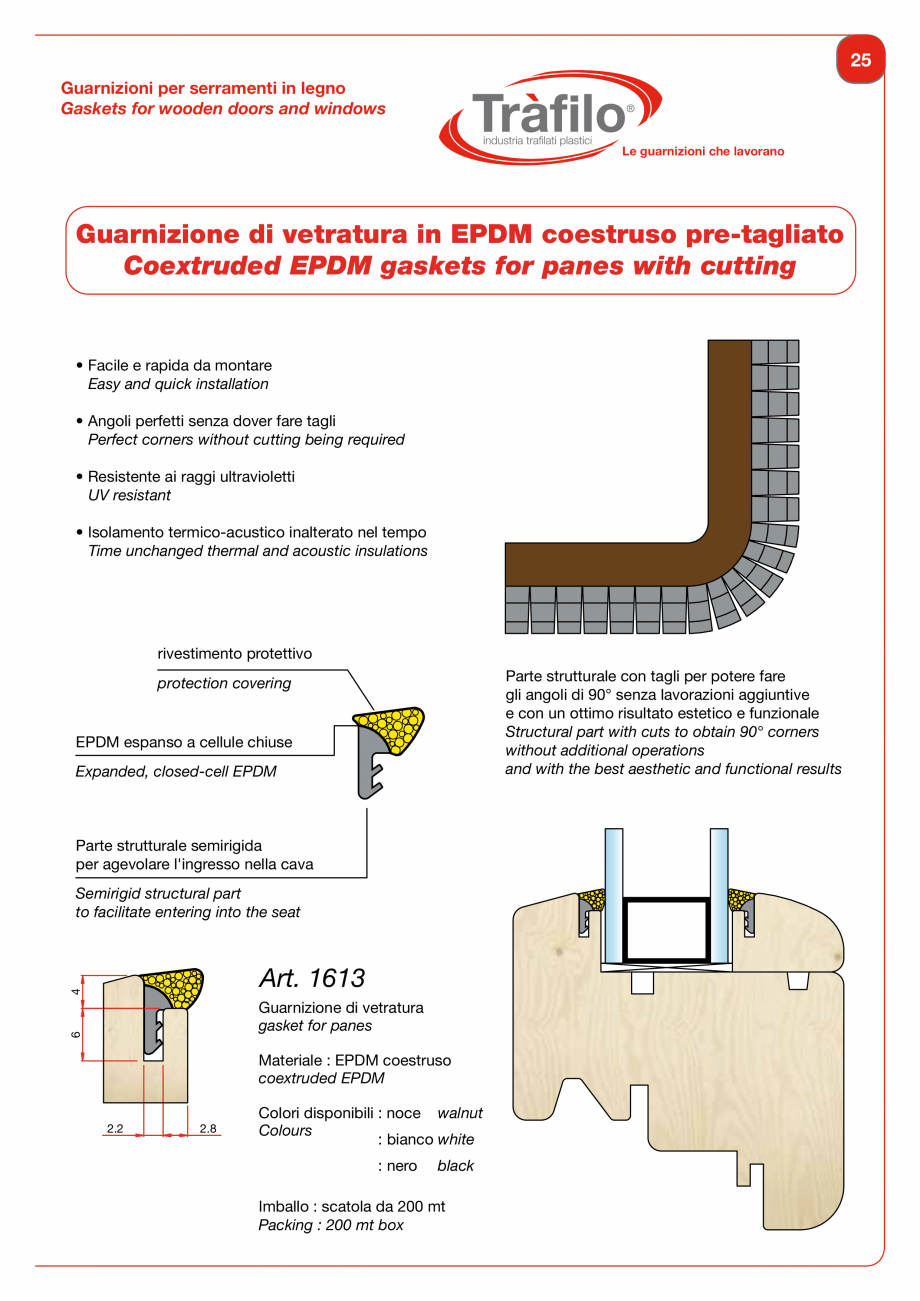 25

Guarnizioni per serramenti in legno
Gaskets for wooden doors and windows

Tràfilo®
industria trafilati plastici
Le guarnizioni che lavorano

Guarnizione di vetratura in EPDM coestruso pre-tagliato
Coextruded EPDM gaskets for panes with cutting

• Facile e rapida da montare
Easy and quick installation

• Angoli perfetti senza dover fare tagli
Perfect corners without cutting being required

• Resistente ai raggi ultravioletti
UV resistant

• Isolamento termico-acustico inalterato nel tempo
Time unchanged thermal and acoustic insulations

rivestimento protettivo
protection covering

EPDM espanso a cellule chiuse
Expanded, closed-cell EPDM

Parte strutturale semirigida per agevolare l'ingresso nella cava
Semirigid structural part to facilitate entering into the seat

Parte strutturale con tagli per potere fare gli angoli di 90° senza lavorazioni aggiuntive e con un ottimo risultato estetico e funzionale
Structural part with cuts to obtain 90° corners without additional operations and with the best aesthetic and functional results

4
6
2.2
2.8

Art. 1613
Guarnizione di vetratura
gasket for panes

Materiale : EPDM coestruso
coextruded EPDM

Colori disponibili : noce walnut
Colours
: bianco white
: nero black

Imballo : scatola da 200 mt
Packing : 200 mt box