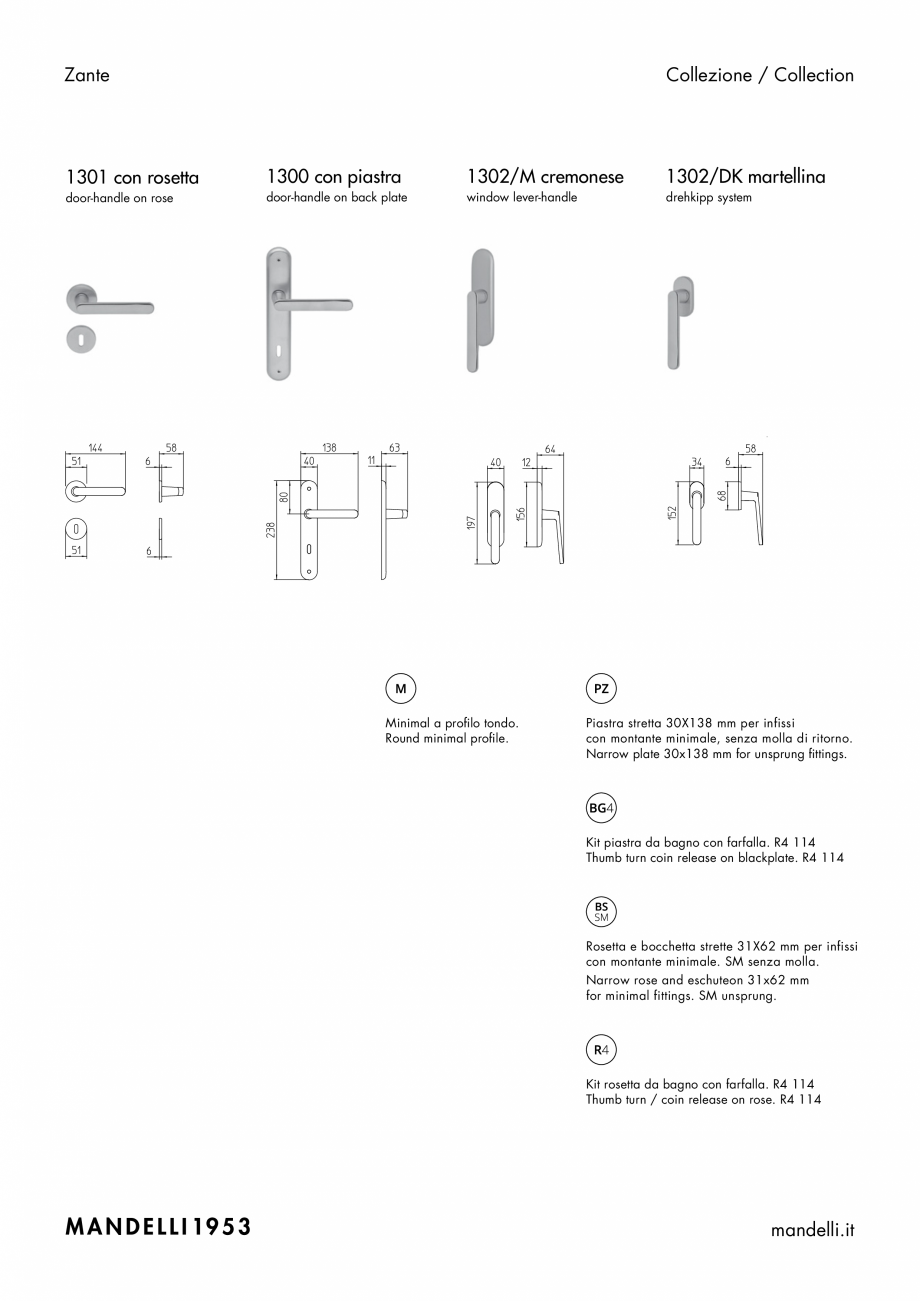 Zante

Collezione / Collection

1301 con rosetta
door-handle on rose

1300 con piastra
door-handle on back plate

1302/M cremonese
window lever-handle

1302/DK martellina
drehkipp system

144 51 58 6
51 6

138 40 63 11 80 238

40 12 64 197 156

34 6 58 68 152

M

Minimal a profilo tondo.
Round minimal profile.

PZ

Piastra stretta 30X138 mm per infissi con montante minimale, senza molla di ritorno.
Narrow plate 30x138 mm for unsprung fittings.

BG4

Kit piastra da bagno con farfalla. R4 114
Thumb turn coin release on blackplate. R4 114

BS SM

Rosetta e bocchetta strette 31X62 mm per infissi con montante minimale. SM senza molla.
Narrow rose and eschuteon 31x62 mm for minimal fittings. SM unsprung.

R4

Kit rosetta da bagno con farfalla. R4 114
Thumb turn / coin release on rose. R4 114

MANDELLI1953

mandelli.it