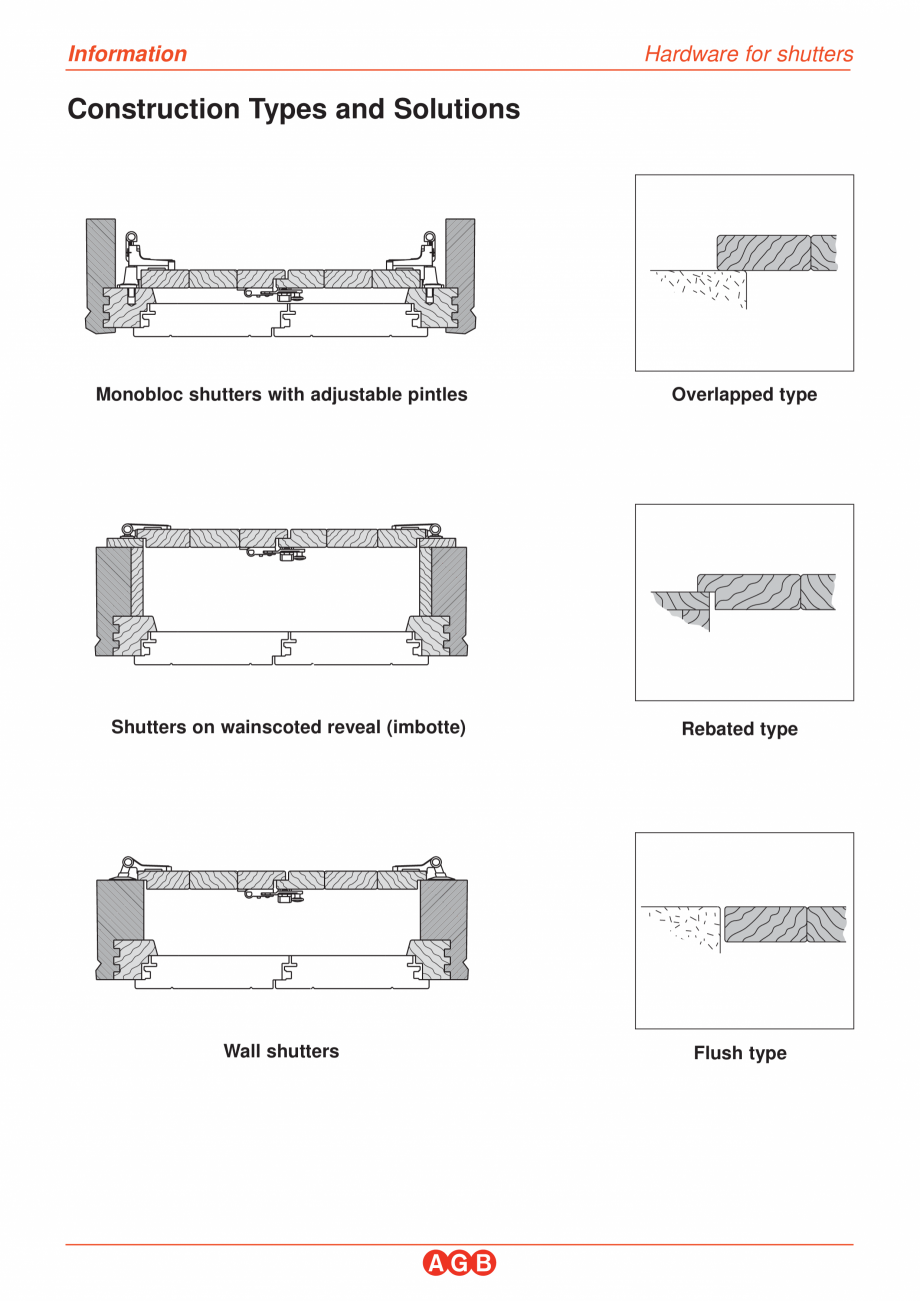 Information

Hardware for shutters

Construction Types and Solutions

Monobloc shutters with adjustable pintles

Overlapped type

Shutters on wainscoted reveal (imbotte)

Rebated type

Wall shutters

Flush type

AGB