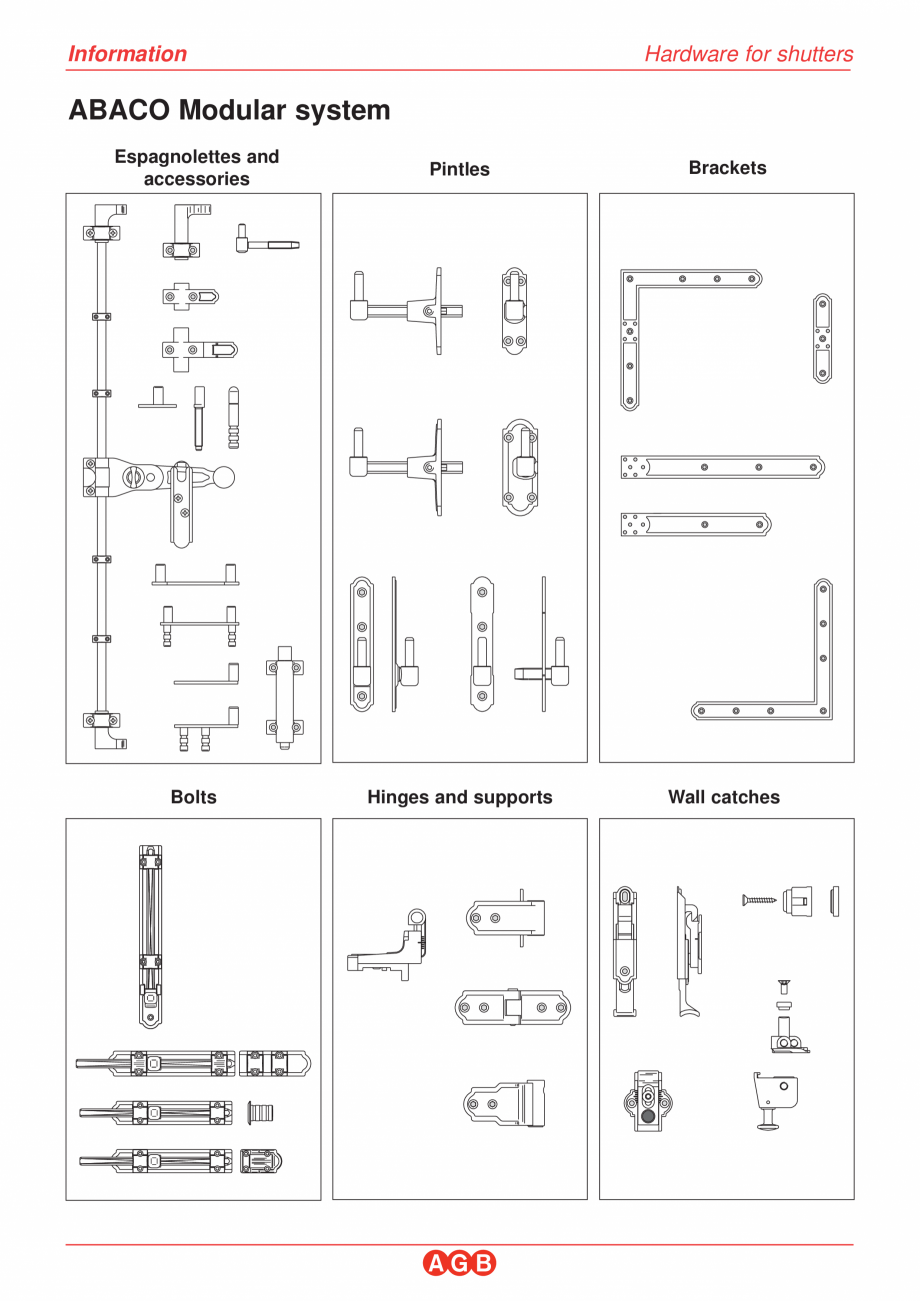 Information

Hardware for shutters

ABACO Modular system

Espagnolettes and accessories

Pintles

Brackets

Bolts

Hinges and supports

Wall catches

AGB