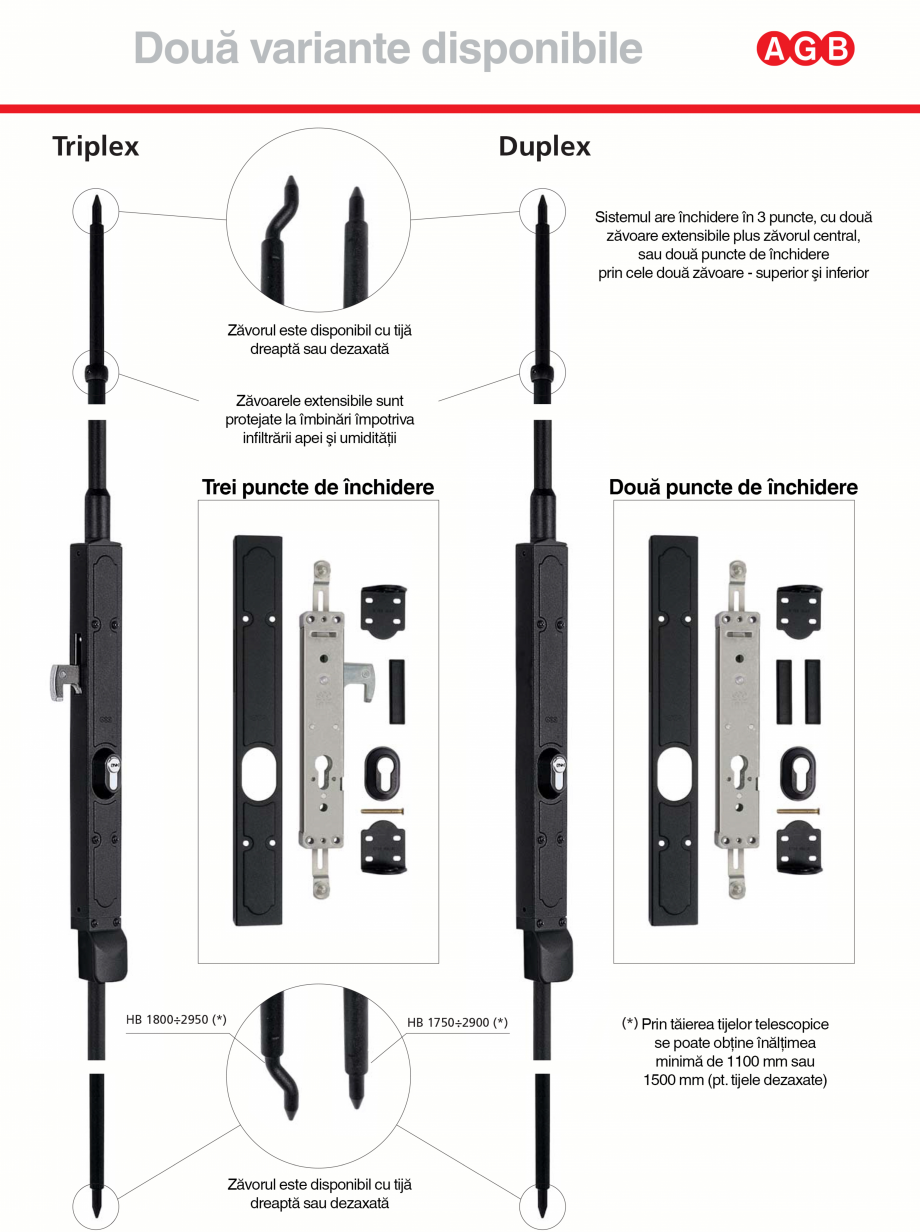 Două variante disponibile

AGB

Triplex

Duplex

Sistemul are închidere în 3 puncte, cu două zăvoare extensibile plus zăvorul central, sau două puncte de închidere prin cele două zăvoare - superior și inferior

Zăvorul este disponibil cu tijă dreaptă sau dezaxată

Zăvoarele extensibile sunt protejate la îmbinări împotriva infiltrării apei și umidității

Trei puncte de închidere

Două puncte de închidere

HB 1800÷2950 (*)

HB 1750÷2900 (*)

(*) Prin tăierea tijelor telescopice se poate obține înălțimea minimă de 1100 mm sau 1500 mm (pt. tijele dezaxate)

Zăvorul este disponibil cu tijă dreaptă sau dezaxată