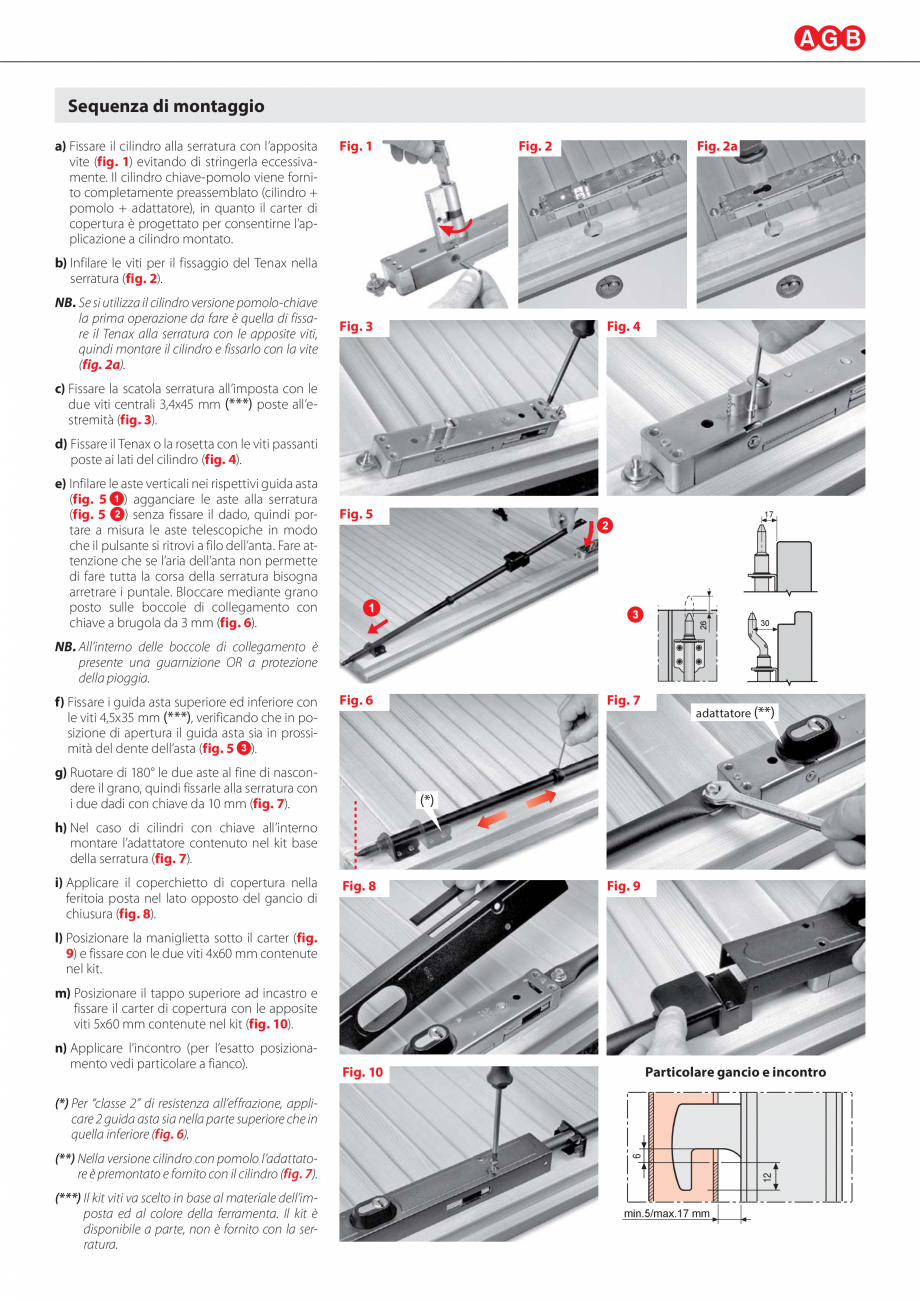 AGB

Sequenza di montaggio

a) Fissare il cilindro alla serratura con l'apposita vite (fig. 1) evitando di stringerla eccessivamente. Il cilindro chiave-pomolo viene fornito completamente preassemblato (cilindro + pomolo + adattatore), in quanto il carter di copertura è progettato per consentirne l'applicazione a cilindro montato.

b) Infilare le viti per il fissaggio del Tenax nella serratura (fig. 2).

NB. Se si utilizza il cilindro versione pomolo-chiave la prima operazione da fare è quella di fissare il Tenax alla serratura con le apposite viti, quindi montare il cilindro e fissarlo con la vite (fig. 2a).

c) Fissare la scatola serratura all'imposta con le due viti centrali 3,4x45 mm (***) poste all'estremità (fig. 3).

d) Fissare il Tenax o la rosetta con le viti passanti poste ai lati del cilindro (fig. 4).

e) Infilare le aste verticali nei rispettivi guida asta (fig. 5 1) agganciare le aste alla serratura (fig. 5 2) senza fissare il dado, quindi portare a misura le aste telescopiche in modo che il pulsante si ritrovi a filo dell'anta. Fare attenzione che se l'aria dell'anta non permette di fare tutta la corsa della serratura bisogna arretrare i puntale. Bloccare mediante grano posto sulle boccole di collegamento con chiave a brugola da 3 mm (fig. 6).

NB. All'interno delle boccole di collegamento è presente una guarnizione OR a protezione della pioggia.

f) Fissare i guida asta superiore ed inferiore con le viti 4,5x35 mm (***), verificando che in posizione di apertura il guida asta sia in prossimità del dente dell'asta (fig. 5 3).

g) Ruotare di 180° le due aste al fine di nascondere il grano, quindi fissarle alla serratura con i due dadi con chiave da 10 mm (fig. 7).

h) Nel caso di cilindri con chiave all'interno montare l'adattatore contenuto nel kit base della serratura (fig. 7).

i) Applicare il coperchietto di copertura nella feritoia posta nel lato opposto del gancio di chiusura (fig. 8).

l) Posizionare la maniglietta sotto il carter (fig. 9) e fissare con le due viti 4x60 mm contenute nel kit.

m) Posizionare il tappo superiore ad incastro e fissare il carter di copertura con le apposite viti 5x60 mm contenute nel kit (fig. 10).

n) Applicare l'incontro (per l'esatto posizionamento vedi particolare a fianco).

(*) Per "classe 2" di resistenza all'effrazione, applicare 2 guida asta sia nella parte superiore che in quella inferiore (fig. 6).

(**) Nella versione cilindro con pomolo l'adattatore è premontato e fornito con il cilindro (fig. 7).

(***) Il kit viti va scelto in base al materiale dell'imposta ed al colore della ferramenta. Il kit è disponibile a parte, non è fornito con la serratura.

Fig. 1 Fig. 2 Fig. 2a
Fig. 3 Fig. 4
Fig. 5 1 2 3 17 26 30
Fig. 6 (*) Fig. 7 adattatore (**)
Fig. 8 Fig. 9
Fig. 10 Particolare gancio e incontro 6 12 min.5/max.17 mm