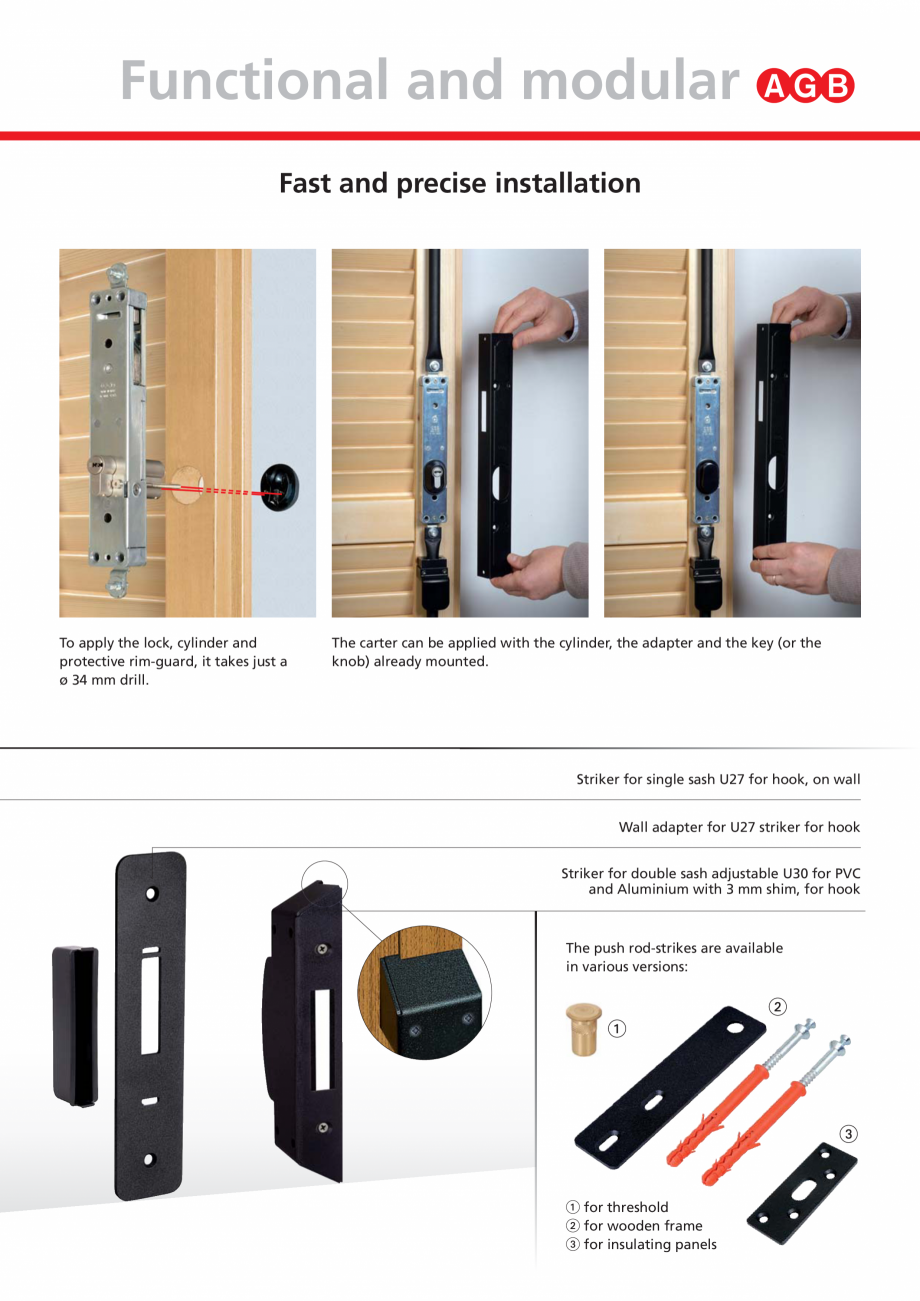 Functional and modular AGB

Fast and precise installation

To apply the lock, cylinder and protective rim-guard, it takes just a ø 34 mm drill.

The carter can be applied with the cylinder, the adapter and the key (or the knob) already mounted.

Striker for single sash U27 for hook, on wall

Wall adapter for U27 striker for hook

Striker for double sash adjustable U30 for PVC and Aluminium with 3 mm shim, for hook

The push rod-strikes are available in various versions:

①

②

③

① for threshold
② for wooden frame
③ for insulating panels