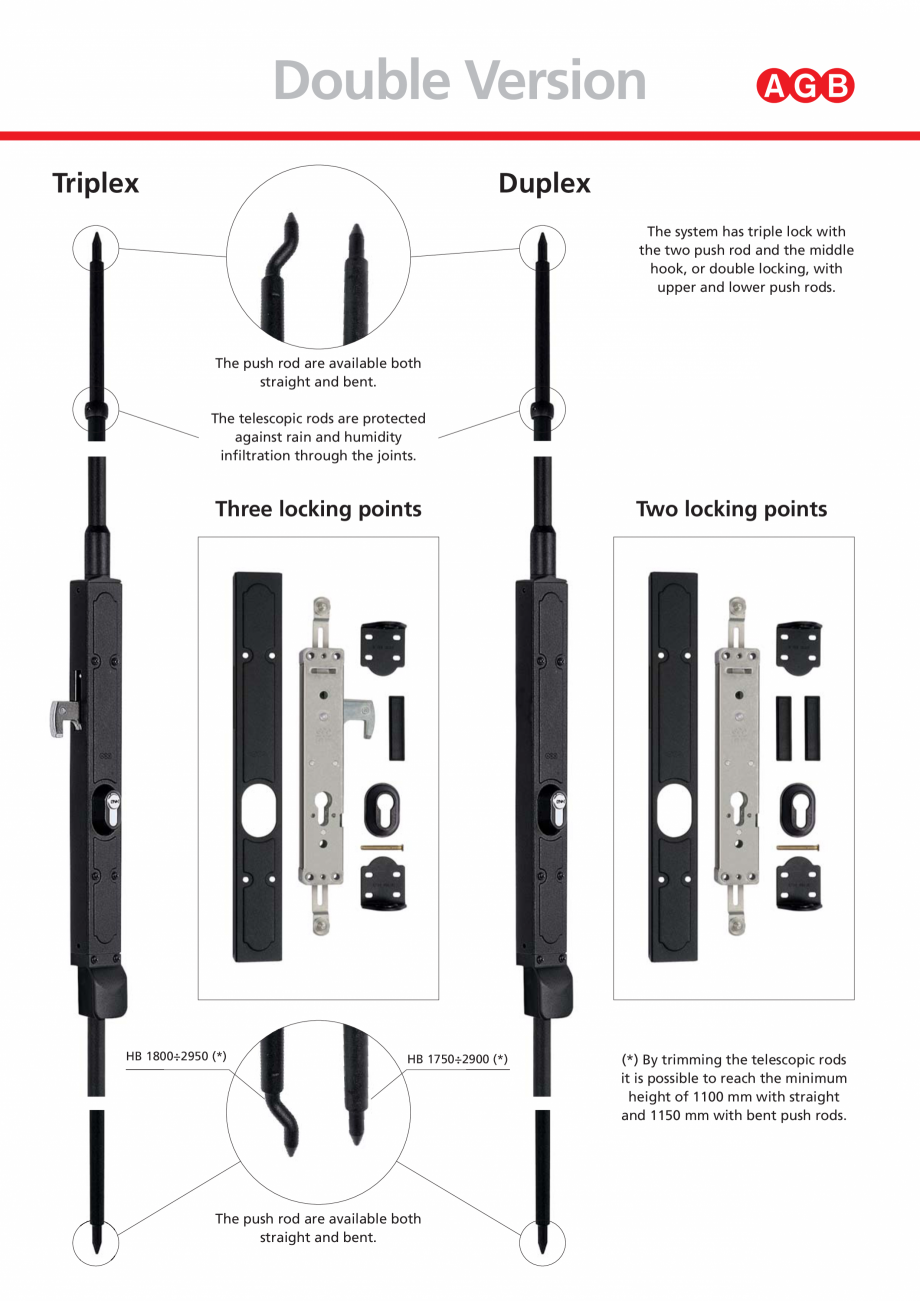 Double Version

AGB

Triplex

Duplex

The system has triple lock with the two push rod and the middle hook, or double locking, with upper and lower push rods.

The push rod are available both straight and bent.

The telescopic rods are protected against rain and humidity infiltration through the joints.

Three locking points

Two locking points

HB 1800÷2950 (*)

HB 1750÷2900 (*)

(*) By trimming the telescopic rods it is possible to reach the minimum height of 1100 mm with straight and 1150 mm with bent push rods.

The push rod are available both straight and bent.